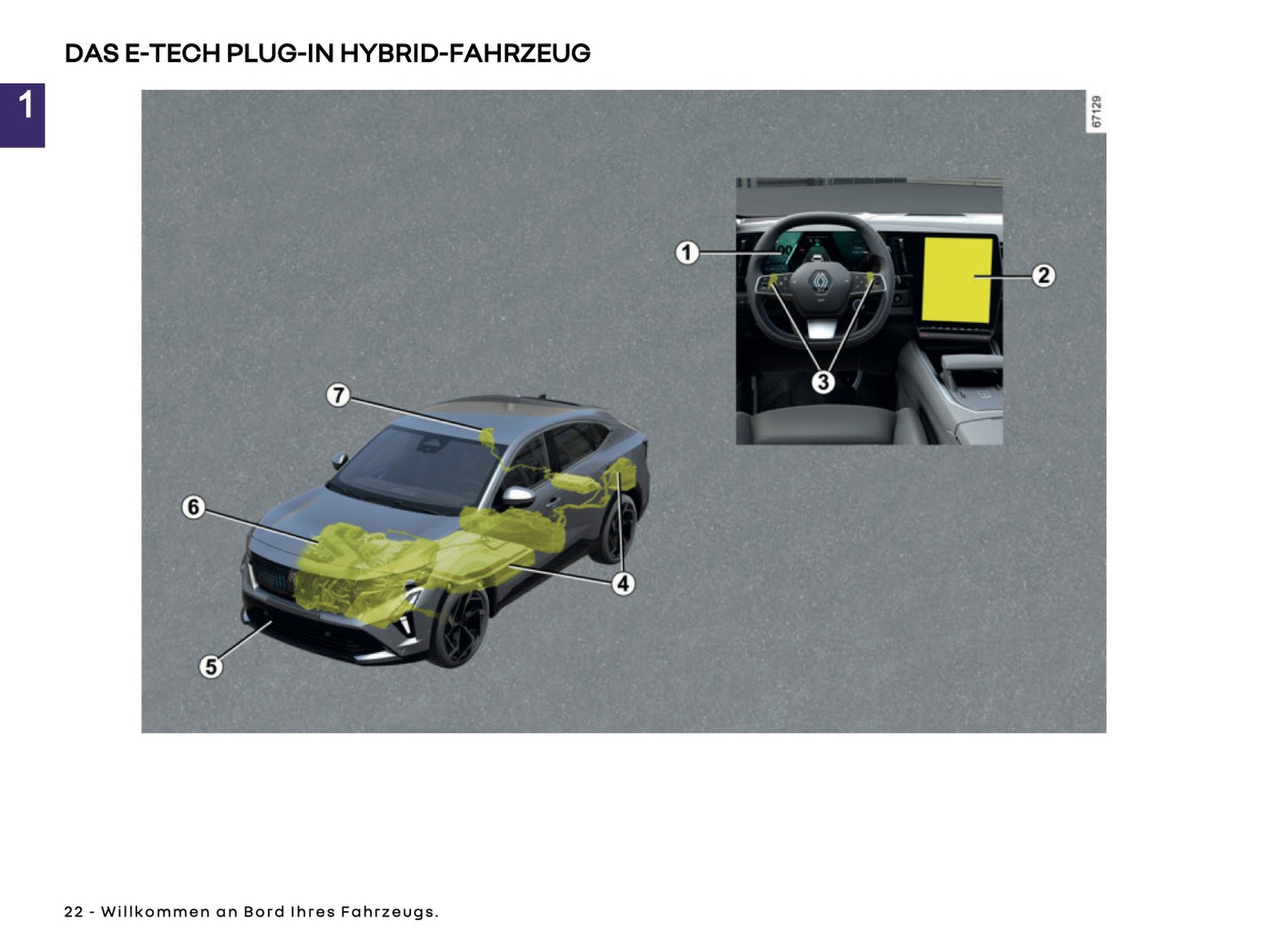 DAS E-TECH PLUG-IN HYBRID-FAHRZEUG

1

67129

1

2

3

7

6

4

5

22 - Willkommen an Bord Ihres Fahrzeugs.