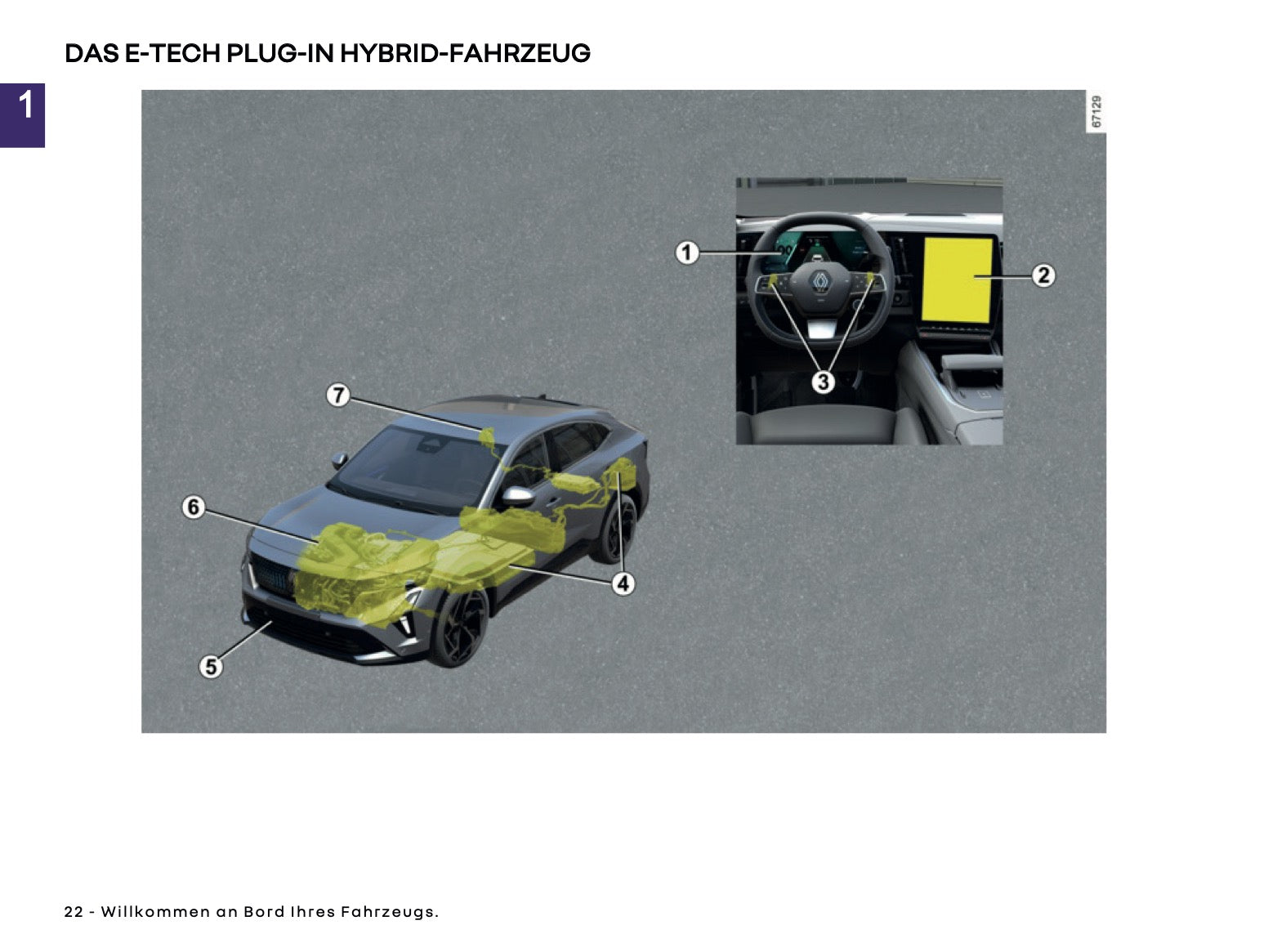 DAS E-TECH PLUG-IN HYBRID-FAHRZEUG

1

67129

1

2

3

7

6

4

5

22 - Willkommen an Bord Ihres Fahrzeugs.