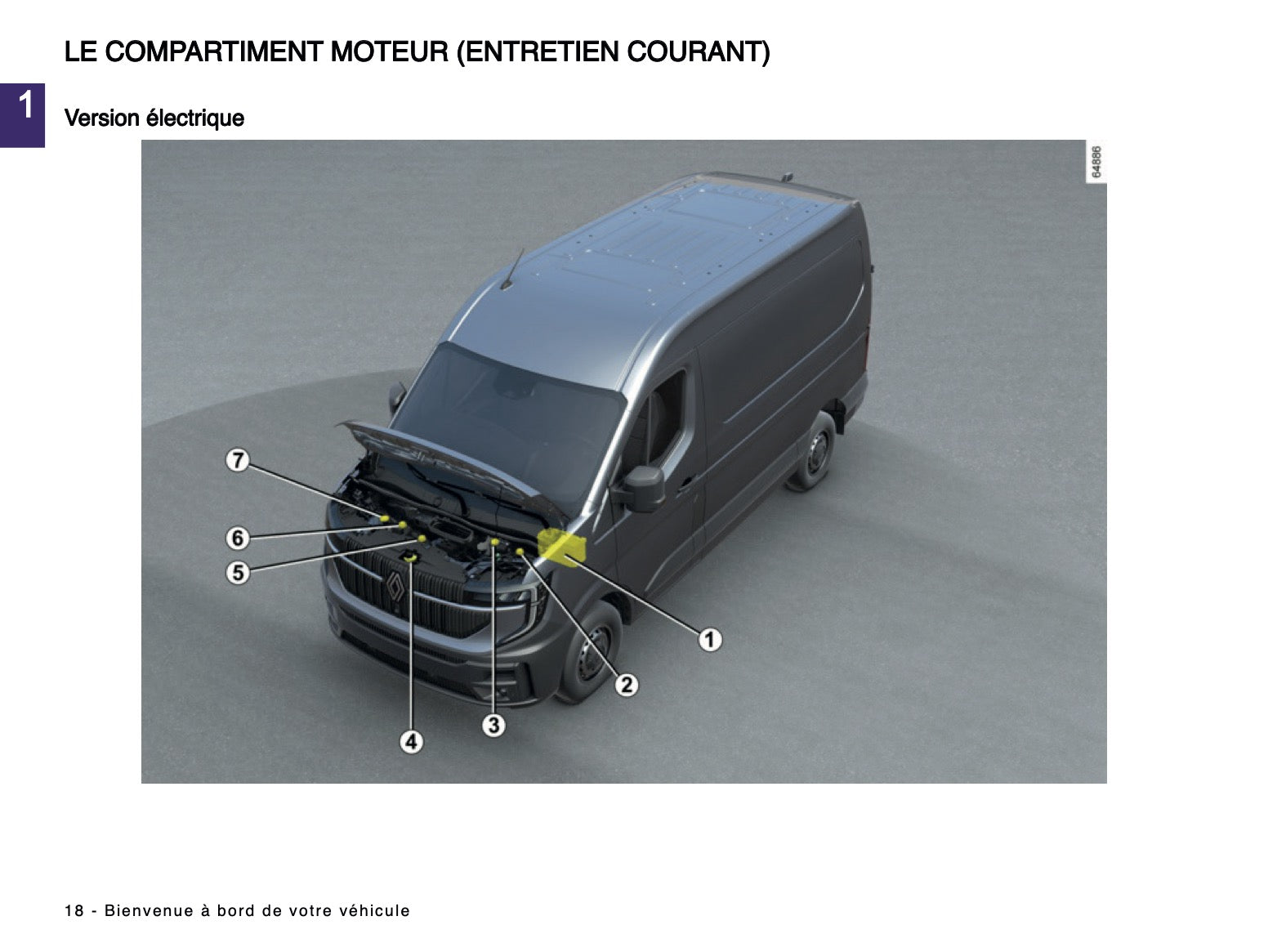 LE COMPARTIMENT MOTEUR (ENTRETIEN COURANT)

1

Version électrique

64886

7
6
5
4
3
2
1

18 - Bienvenue à bord de votre véhicule