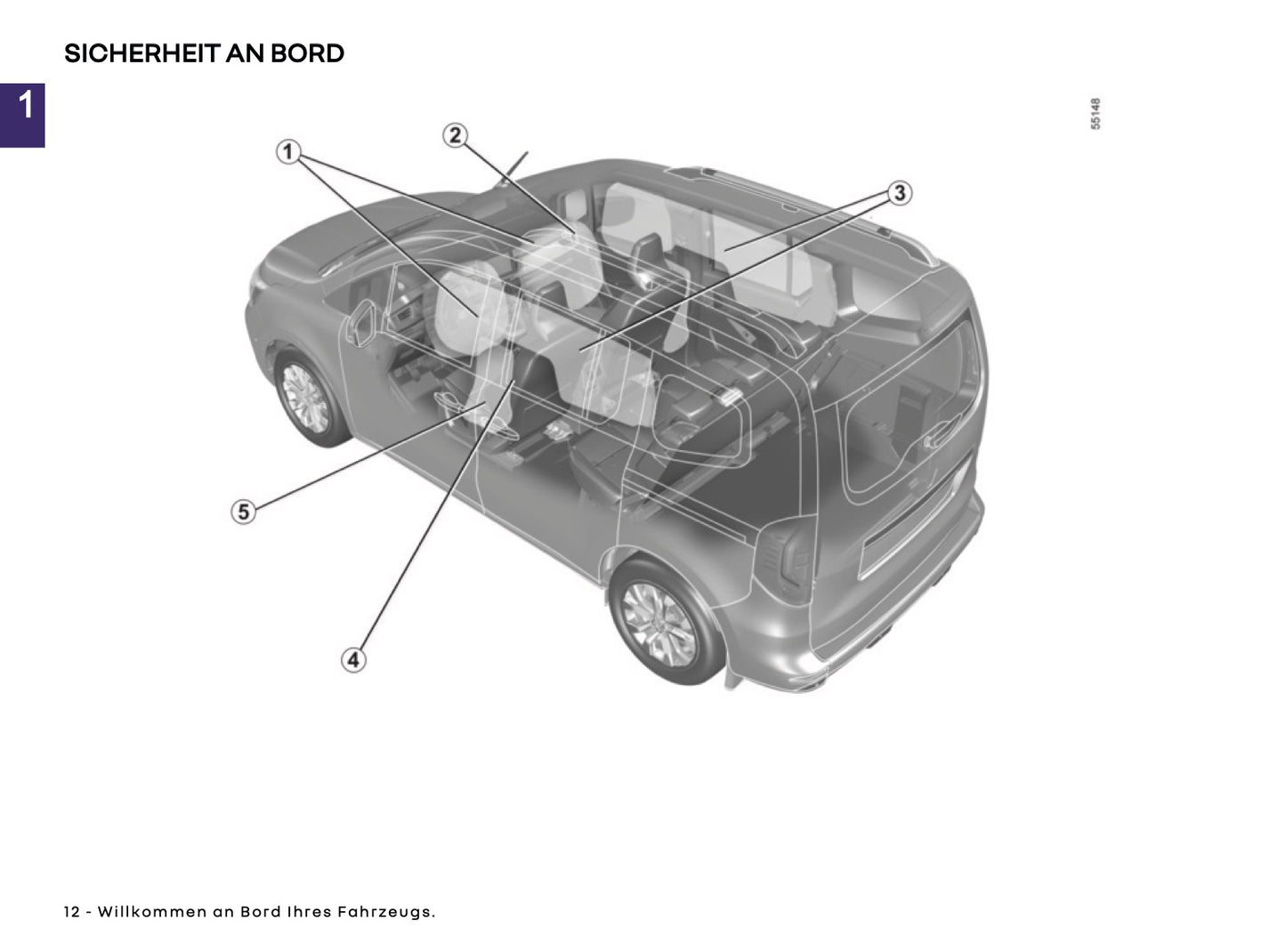 SICHERHEIT AN BORD

1

55148

1

2

3

5

4

12 - Willkommen an Bord Ihres Fahrzeugs.