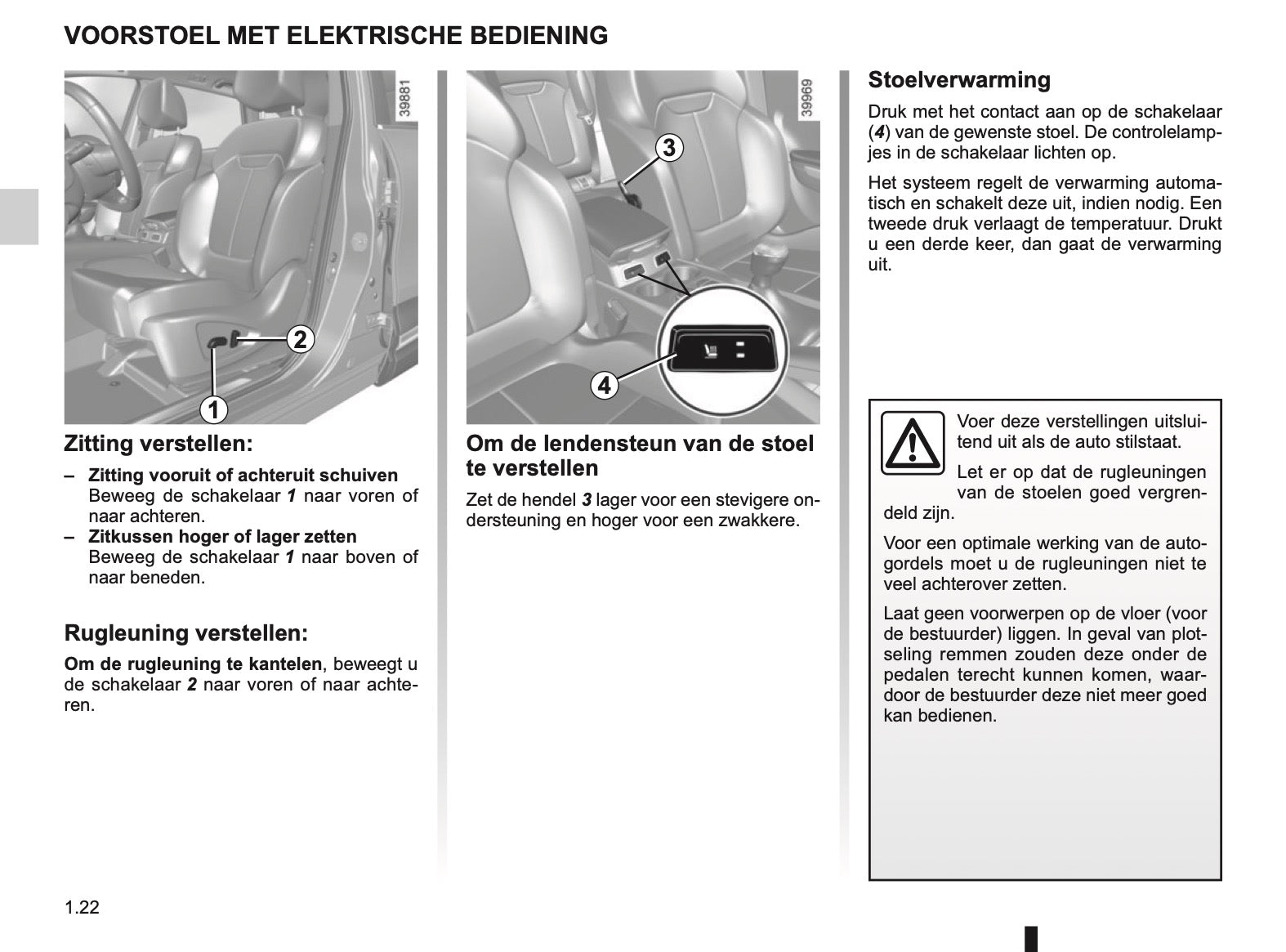 VOORSTOEL MET ELEKTRISCHE BEDIENING

39881

2

1

Zitting verstellen:

– Zitting vooruit of achteruit schuiven
Beweeg de schakelaar 1 naar voren of naar achteren.
– Zitkussen hoger of lager zetten
Beweeg de schakelaar 1 naar boven of naar beneden.

Rugleuning verstellen:

Om de rugleuning te kantelen, beweegt u de schakelaar 2 naar voren of naar achteren.

39969

3

4

Om de lendensteun van de stoel te verstellen

Zet de hendel 3 lager voor een stevigere ondersteuning en hoger voor een zwakkere.

Stoelverwarming

Druk met het contact aan op de schakelaar (4) van de gewenste stoel. De controlelampjes in de schakelaar lichten op.

Het systeem regelt de verwarming automatisch en schakelt deze uit, indien nodig. Een tweede druk verlaagt de temperatuur. Drukt u een derde keer, dan gaat de verwarming uit.

Voer deze verstellingen uitsluitend uit als de auto stilstaat.

Let er op dat de rugleuningen van de stoelen goed vergrendeld zijn.

Voor een optimale werking van de autogordels moet u de rugleuningen niet te veel achterover zetten.

Laat geen voorwerpen op de vloer (voor de bestuurder) liggen. In geval van plotseling remmen zouden deze onder de pedalen terecht kunnen komen, waardoor de bestuurder deze niet meer goed kan bedienen.

1.22