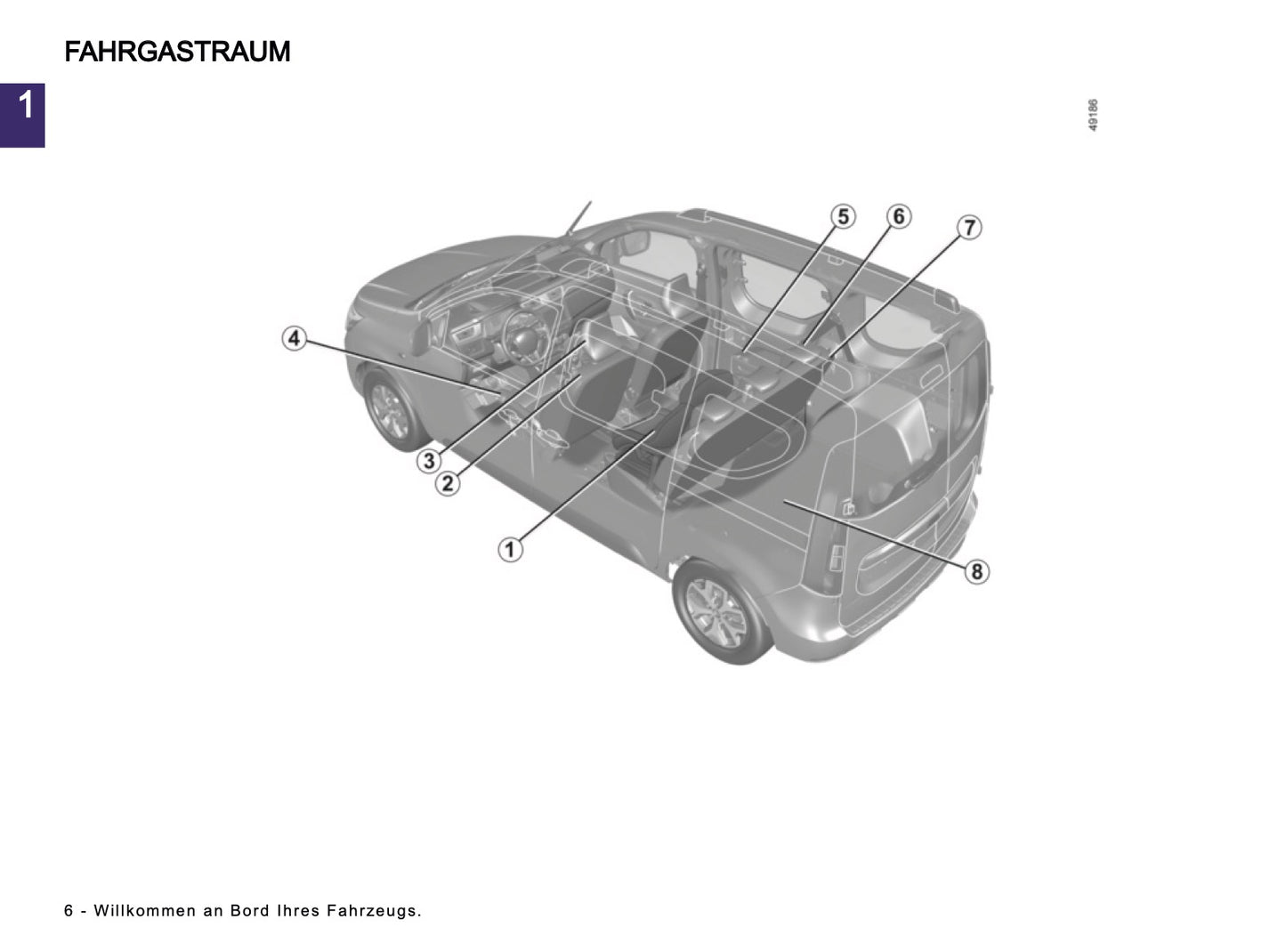 FAHRGASTRAUM

1

49186

5
6
7
4
3
2
1
8

6 - Willkommen an Bord Ihres Fahrzeugs.