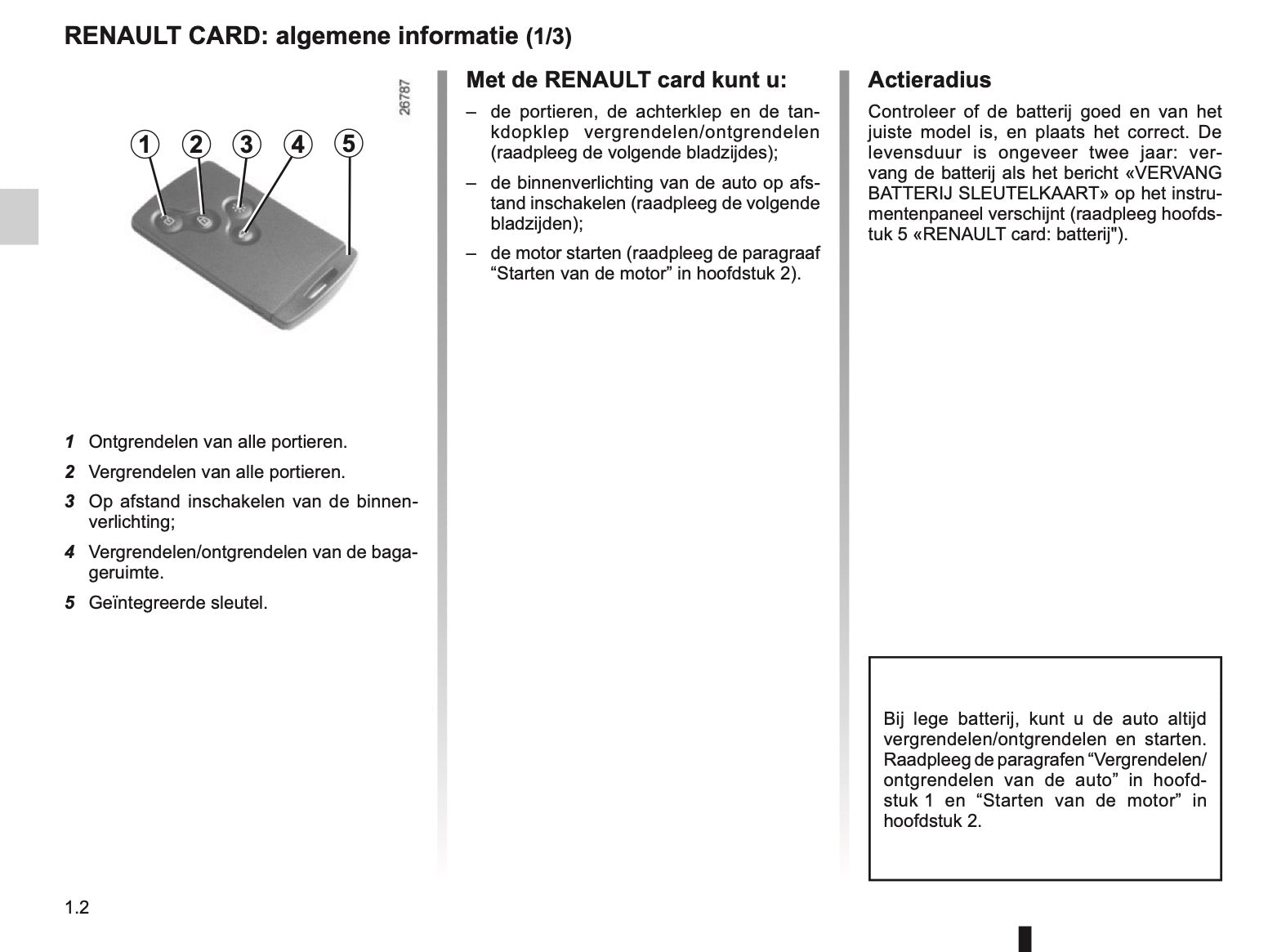 RENAULT CARD: algemene informatie (1/3)

26787

1 2 3 4 5

1 Ontgrendelen van alle portieren.

2 Vergrendelen van alle portieren.

3 Op afstand inschakelen van de binnenverlichting;

4 Vergrendelen/ontgrendelen van de bagageruimte.

5 Geïntegreerde sleutel.

Met de RENAULT card kunt u:

– de portieren, de achterklep en de tankdopklep vergrendelen/ontgrendelen (raadpleeg de volgende bladzijdes);

– de binnenverlichting van de auto op afstand inschakelen (raadpleeg de volgende bladzijden);

– de motor starten (raadpleeg de paragraaf “Starten van de motor” in hoofdstuk 2).

Actieradius

Controleer of de batterij goed en van het juiste model is, en plaats het correct. De levensduur is ongeveer twee jaar: vervang de batterij als het bericht «VERVANG BATTERIJ SLEUTELKAART» op het instrumentenpaneel verschijnt (raadpleeg hoofdstuk 5 «RENAULT card: batterij").

Bij lege batterij, kunt u de auto altijd vergrendelen/ontgrendelen en starten. Raadpleeg de paragrafen “Vergrendelen/ontgrendelen van de auto” in hoofdstuk 1 en “Starten van de motor” in hoofdstuk 2.

1.2