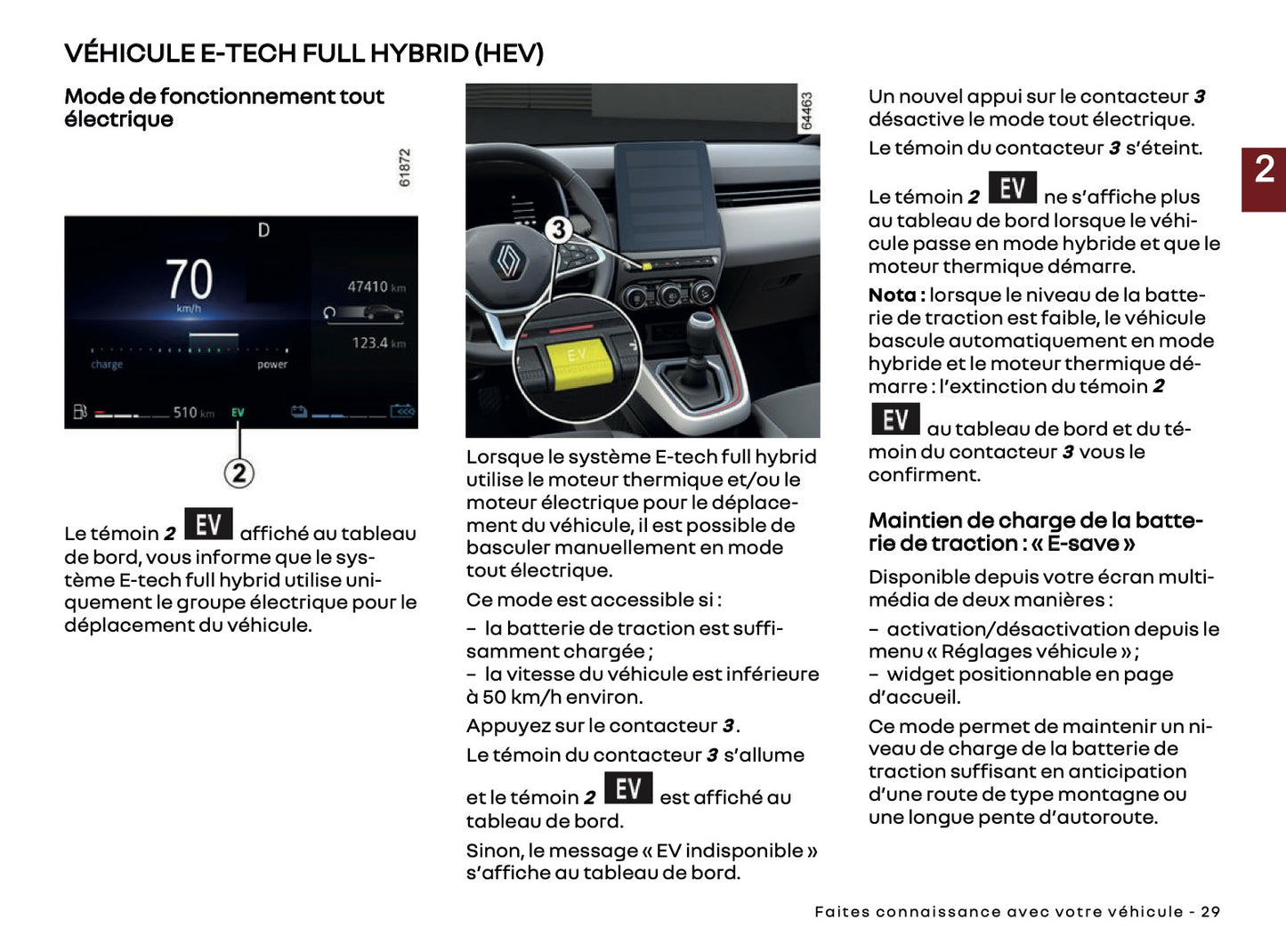 VÉHICULE E-TECH FULL HYBRID (HEV)

Mode de fonctionnement tout électrique

61872

D

70

km/h

47410 km

123.4 km

charge

power

510 km

EV

2

Le témoin 2 EV affiché au tableau de bord, vous informe que le système E-tech full hybrid utilise uniquement le groupe électrique pour le déplacement du véhicule.

64463

3

EV

Lorsque le système E-tech full hybrid utilise le moteur thermique et/ou le moteur électrique pour le déplacement du véhicule, il est possible de basculer manuellement en mode tout électrique.

Ce mode est accessible si :

– la batterie de traction est suffisamment chargée ;
– la vitesse du véhicule est inférieure à 50 km/h environ.

Appuyez sur le contacteur 3.

Le témoin du contacteur 3 s'allume et le témoin 2 EV est affiché au tableau de bord.

Sinon, le message « EV indisponible » s'affiche au tableau de bord.

Un nouvel appui sur le contacteur 3 désactive le mode tout électrique.

Le témoin du contacteur 3 s'éteint.

Le témoin 2 EV ne s'affiche plus au tableau de bord lorsque le véhicule passe en mode hybride et que le moteur thermique démarre.

Nota : lorsque le niveau de la batterie de traction est faible, le véhicule bascule automatiquement en mode hybride et le moteur thermique démarre : l'extinction du témoin 2 EV au tableau de bord et du témoin du contacteur 3 vous le confirment.

Maintien de charge de la batterie de traction : « E-save »

Disponible depuis votre écran multimédia de deux manières :

– activation/désactivation depuis le menu « Réglages véhicule » ;
– widget positionnable en page d'accueil.

Ce mode permet de maintenir un niveau de charge de la batterie de traction suffisant en anticipation d'une route de type montagne ou une longue pente d'autoroute.

2

Faites connaissance avec votre véhicule - 29