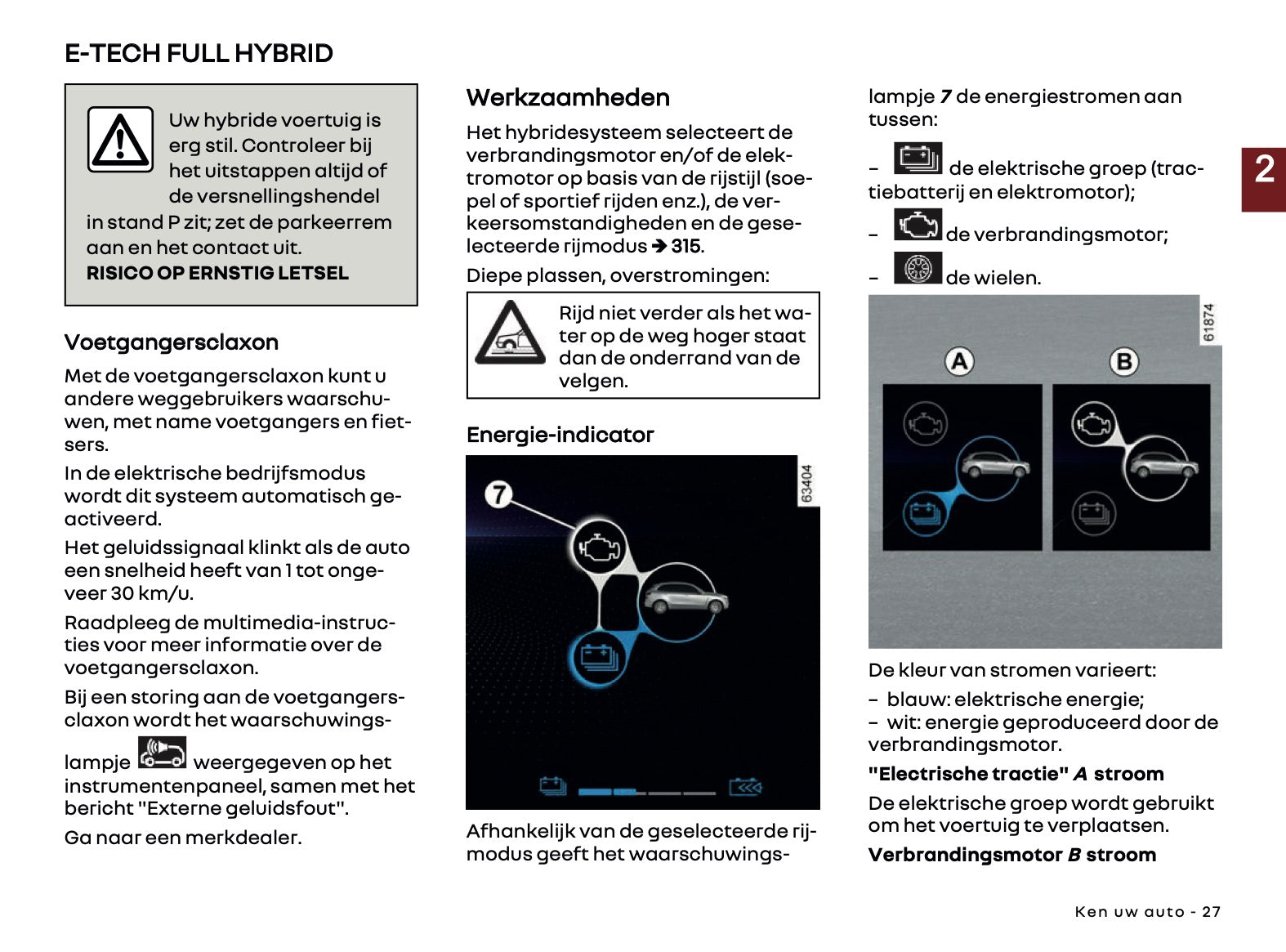 E-TECH FULL HYBRID

Uw hybride voertuig is erg stil. Controleer bij het uitstappen altijd of de versnellingshendel in stand P zit; zet de parkeerrem aan en het contact uit.
RISICO OP ERNSTIG LETSEL

Voetgangersclaxon

Met de voetgangersclaxon kunt u andere weggebruikers waarschuwen, met name voetgangers en fietsers.

In de elektrische bedrijfsmodus wordt dit systeem automatisch geactiveerd.

Het geluidssignaal klinkt als de auto een snelheid heeft van 1 tot ongeveer 30 km/u.

Raadpleeg de multimedia-instructies voor meer informatie over de voetgangersclaxon.

Bij een storing aan de voetgangersclaxon wordt het waarschuwingslampje weergegeven op het instrumentenpaneel, samen met het bericht "Externe geluidsfout".

Ga naar een merkdealer.

Werkzaamheden

Het hybridesysteem selecteert de verbrandingsmotor en/of de elektromotor op basis van de rijstijl (soepel of sportief rijden enz.), de verkeersomstandigheden en de geselecteerde rijmodus ➔ 315.

Diepe plassen, overstromingen:

Rijd niet verder als het water op de weg hoger staat dan de onderrand van de velgen.

Energie-indicator

7

63404

Afhankelijk van de geselecteerde rijmodus geeft het waarschuwingslampje 7 de energiestromen aan tussen:

– de elektrische groep (tractiebatterij en elektromotor);

– de verbrandingsmotor;

– de wielen.

61874

A

B

De kleur van stromen varieert:

– blauw: elektrische energie;
– wit: energie geproduceerd door de verbrandingsmotor.

"Electrische tractie" A stroom

De elektrische groep wordt gebruikt om het voertuig te verplaatsen.

Verbrandingsmotor B stroom

2

Ken uw auto - 27