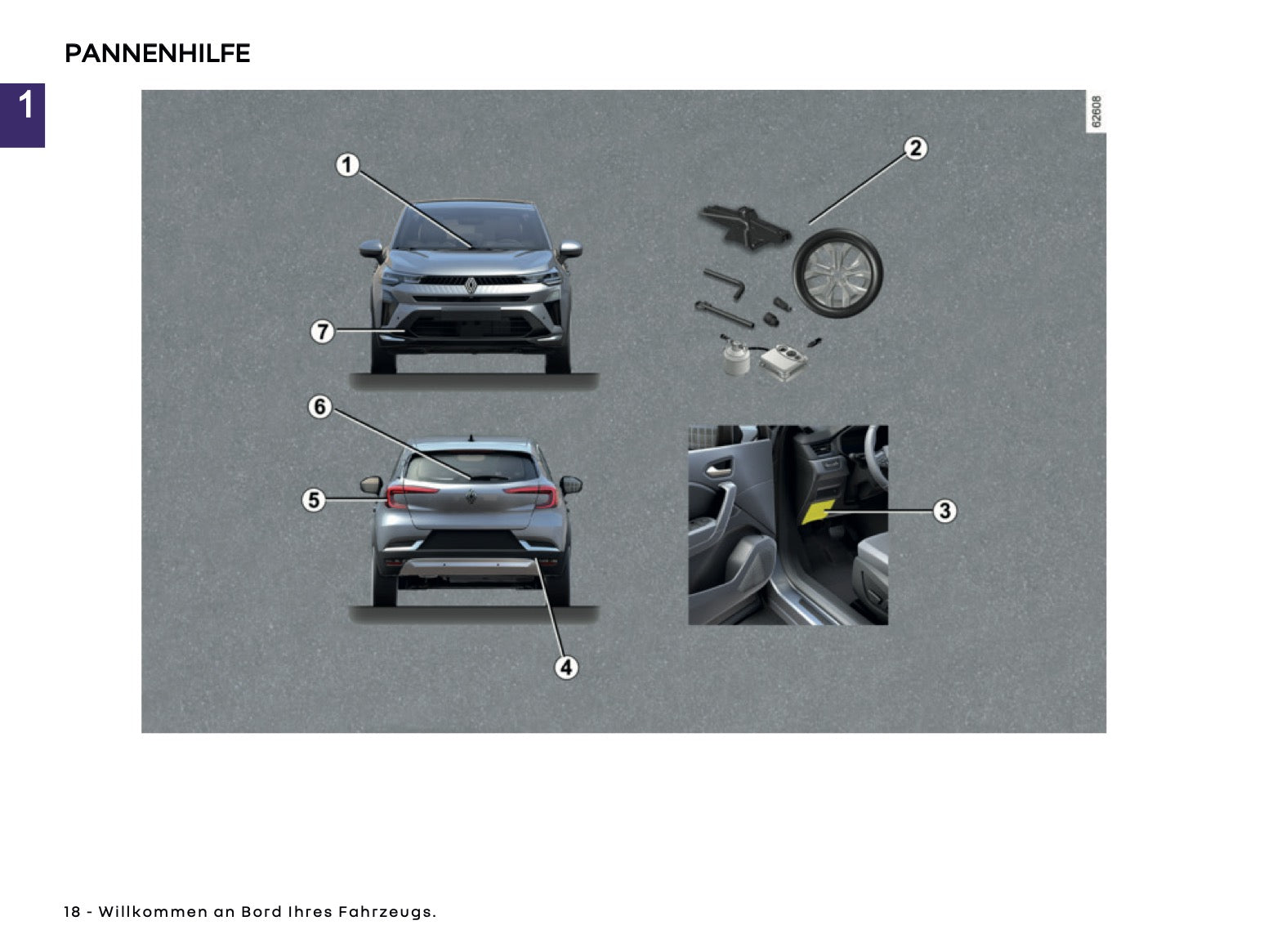 PANNENHILFE

1

62608

1
2
7
6
5
3
4

18 - Willkommen an Bord Ihres Fahrzeugs.