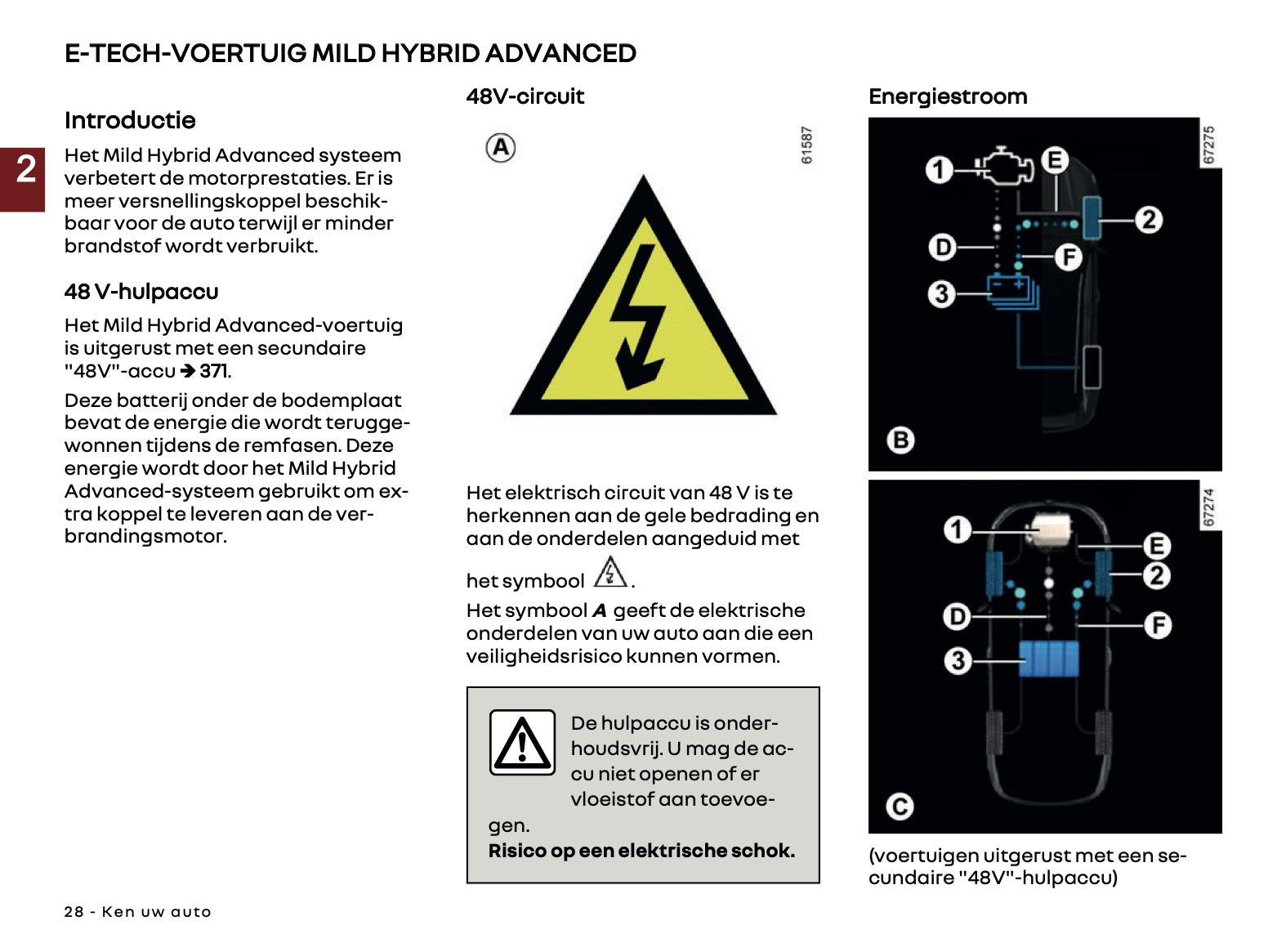 E-TECH-VOERTUIG MILD HYBRID ADVANCED

2

Introductie

Het Mild Hybrid Advanced systeem verbetert de motorprestaties. Er is meer versnellingskoppel beschikbaar voor de auto terwijl er minder brandstof wordt verbruikt.

48 V-hulpaccu

Het Mild Hybrid Advanced-voertuig is uitgerust met een secundaire "48V"-accu ➔ 371.

Deze batterij onder de bodemplaat bevat de energie die wordt teruggewonnen tijdens de remfasen. Deze energie wordt door het Mild Hybrid Advanced-systeem gebruikt om extra koppel te leveren aan de verbrandingsmotor.

48V-circuit

A

61587

Het elektrisch circuit van 48 V is te herkennen aan de gele bedrading en aan de onderdelen aangeduid met het symbool .

Het symbool A geeft de elektrische onderdelen van uw auto aan die een veiligheidsrisico kunnen vormen.

De hulpaccu is onderhoudsvrij. U mag de accu niet openen of er vloeistof aan toevoegen.
Risico op een elektrische schok.

Energiestroom

67275

1 E 2 D F 3 B

67274

1 E 2 D F 3 C

(voertuigen uitgerust met een secundaire "48V"-hulpaccu)

28 - Ken uw auto