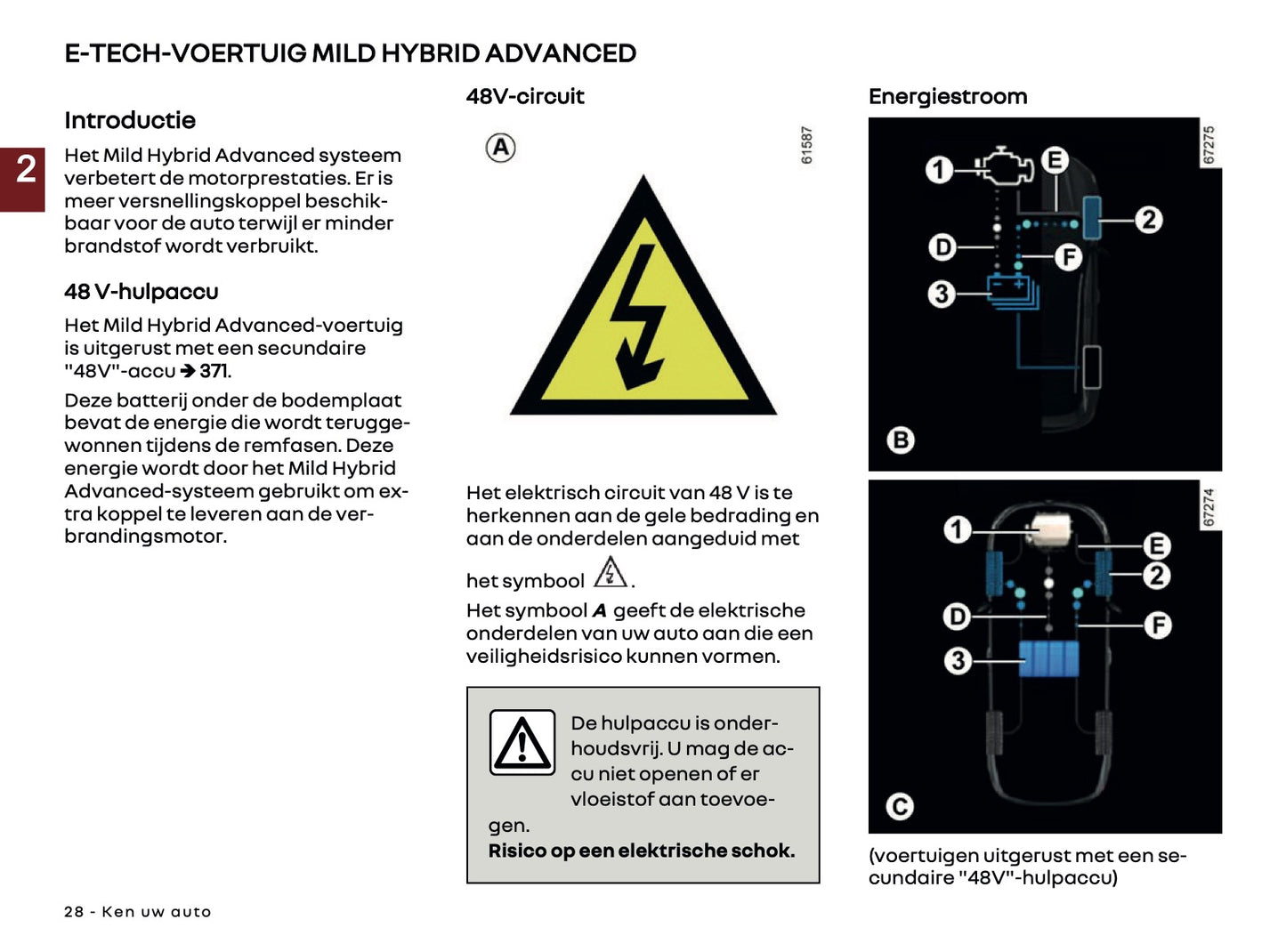 E-TECH-VOERTUIG MILD HYBRID ADVANCED

2

Introductie

Het Mild Hybrid Advanced systeem verbetert de motorprestaties. Er is meer versnellingskoppel beschikbaar voor de auto terwijl er minder brandstof wordt verbruikt.

48 V-hulpaccu

Het Mild Hybrid Advanced-voertuig is uitgerust met een secundaire "48V"-accu ➔ 371.

Deze batterij onder de bodemplaat bevat de energie die wordt teruggewonnen tijdens de remfasen. Deze energie wordt door het Mild Hybrid Advanced-systeem gebruikt om extra koppel te leveren aan de verbrandingsmotor.

48V-circuit

A

61587

Het elektrisch circuit van 48 V is te herkennen aan de gele bedrading en aan de onderdelen aangeduid met het symbool .

Het symbool A geeft de elektrische onderdelen van uw auto aan die een veiligheidsrisico kunnen vormen.

De hulpaccu is onderhoudsvrij. U mag de accu niet openen of er vloeistof aan toevoegen.

Risico op een elektrische schok.

Energiestroom

67275

1 E 2 D F 3 B

67274

1 E 2 D F 3 C

(voertuigen uitgerust met een secundaire "48V"-hulpaccu)

28 - Ken uw auto