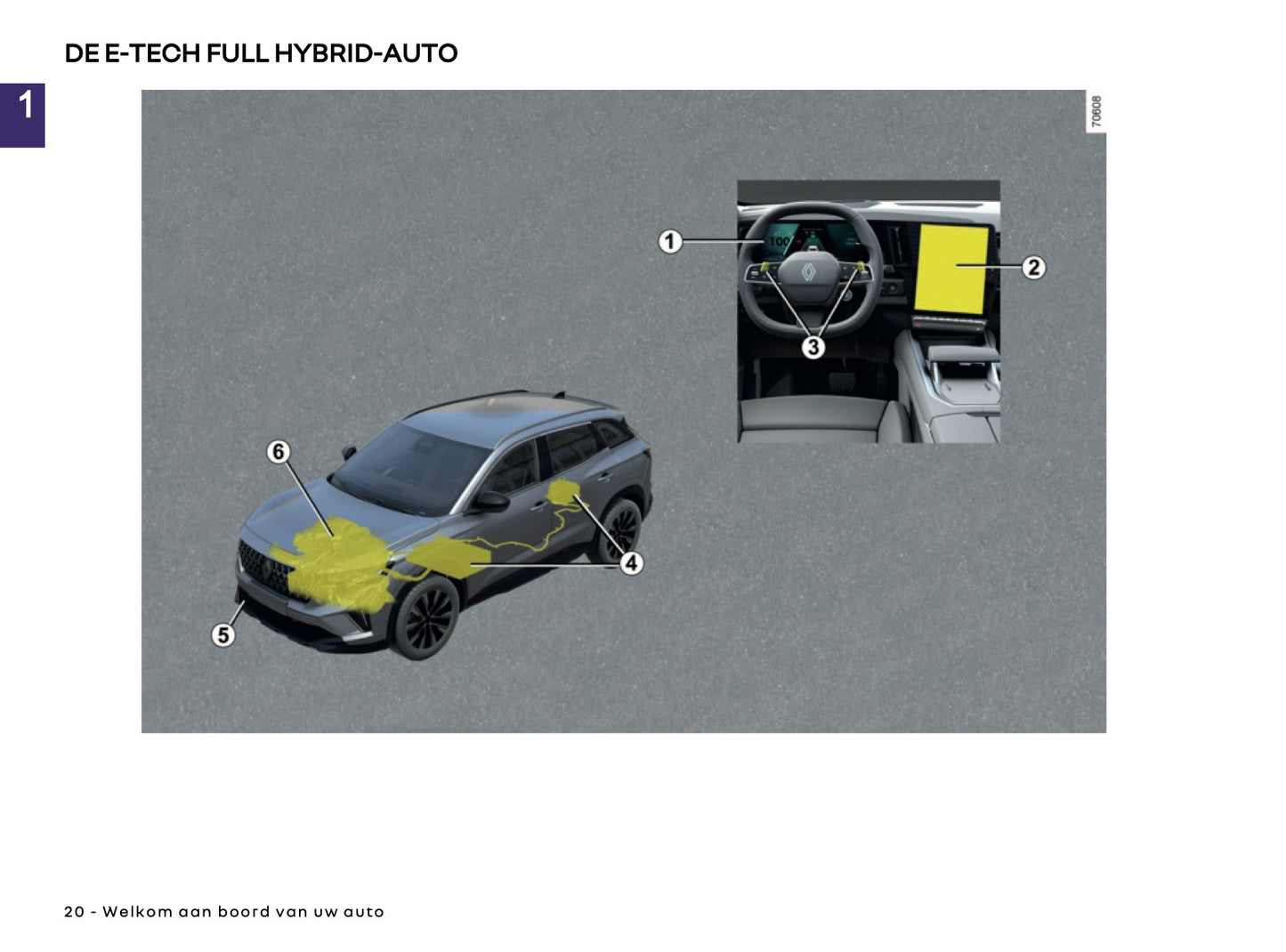 DE E-TECH FULL HYBRID-AUTO

1

70608

1

100

2

3

6

4

5

20 - Welkom aan boord van uw auto