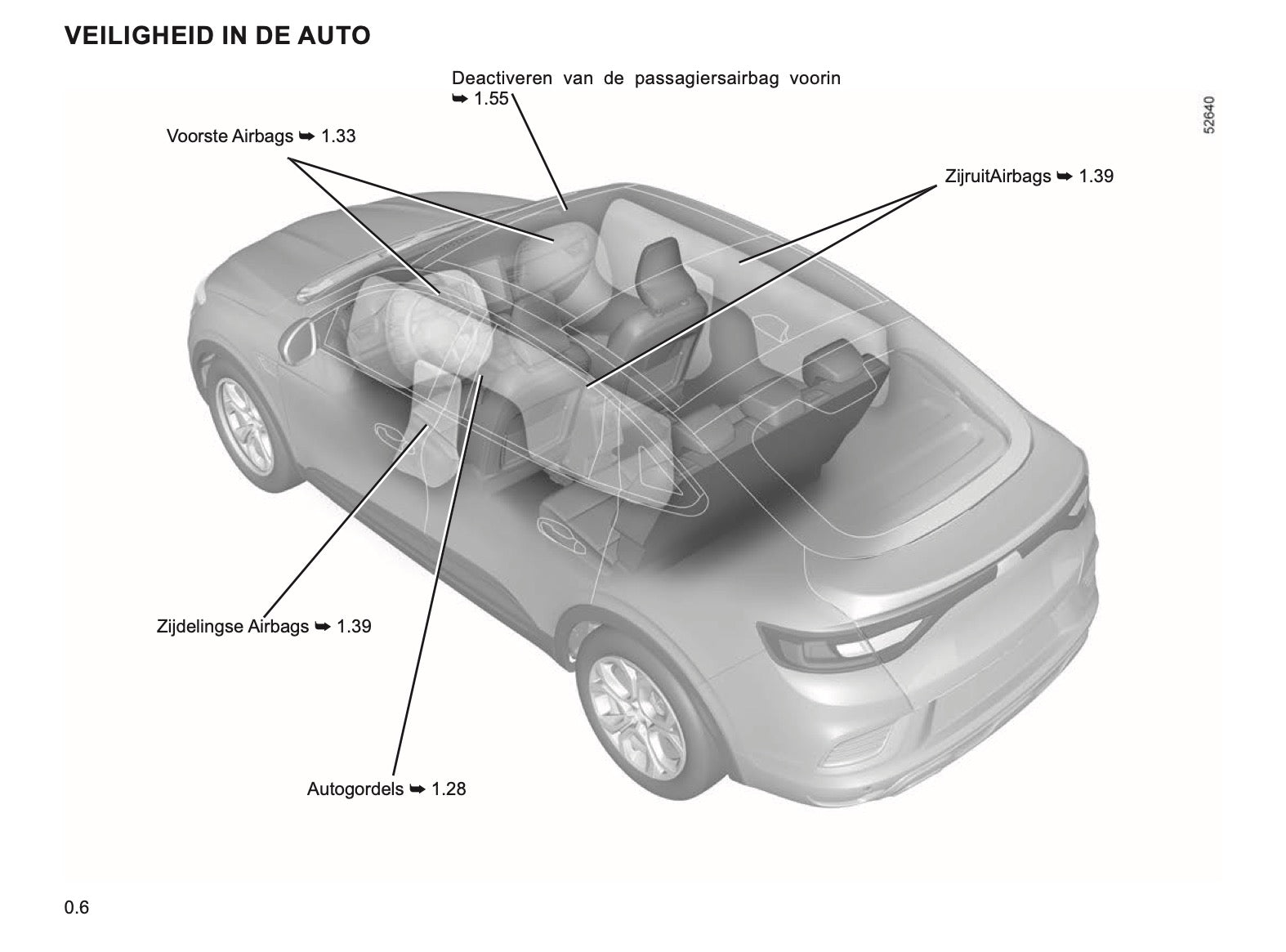 VEILIGHEID IN DE AUTO

Deactiveren van de passagiersairbag voorin ➥ 1.55

52640

Voorste Airbags ➥ 1.33

ZijruitAirbags ➥ 1.39

Zijdelingse Airbags ➥ 1.39

Autogordels ➥ 1.28

0.6