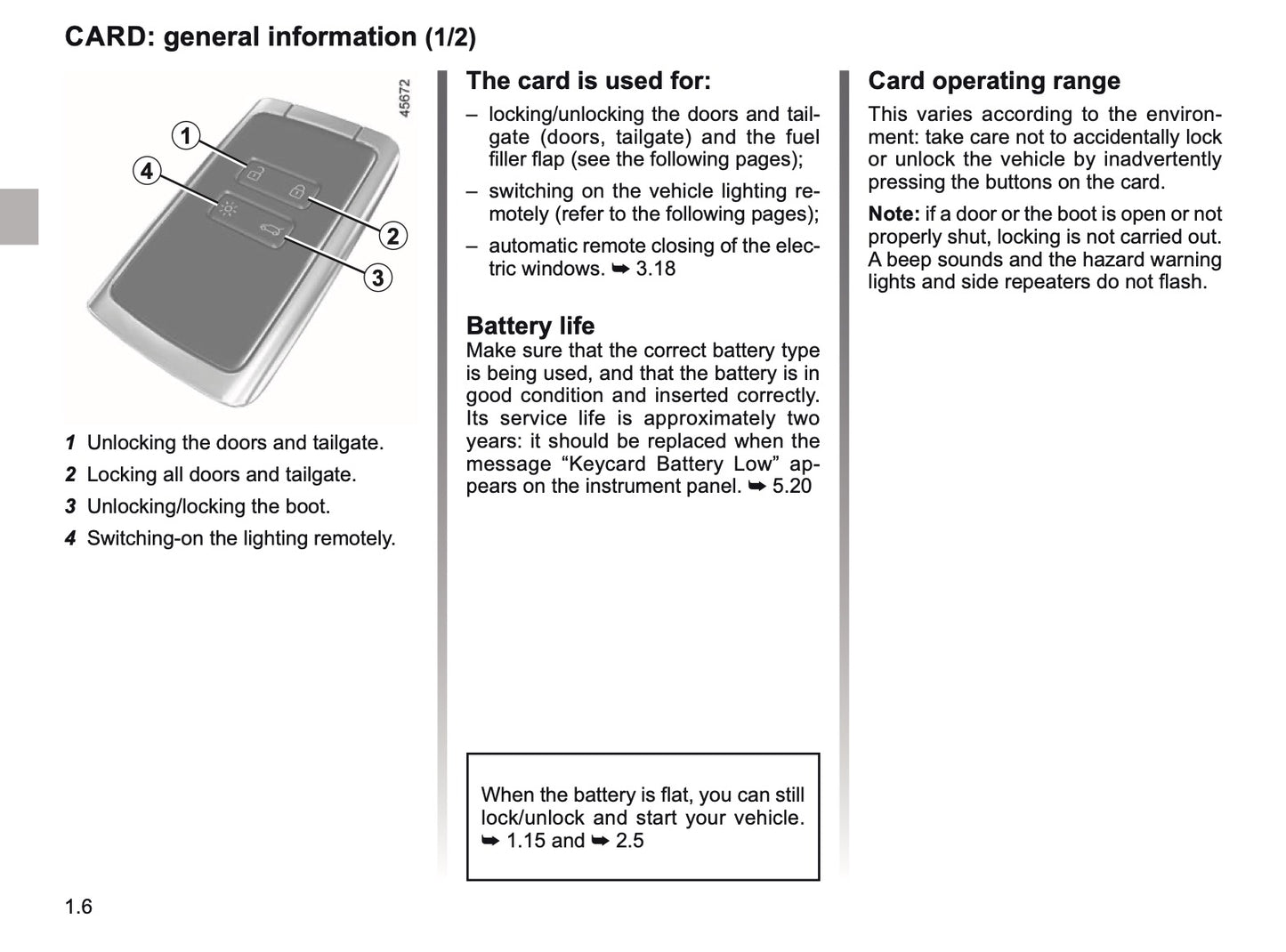 CARD: general information (1/2)

45672

1
4
2
3

1 Unlocking the doors and tailgate.
2 Locking all doors and tailgate.
3 Unlocking/locking the boot.
4 Switching-on the lighting remotely.

The card is used for:
– locking/unlocking the doors and tailgate (doors, tailgate) and the fuel filler flap (see the following pages);
– switching on the vehicle lighting remotely (refer to the following pages);
– automatic remote closing of the electric windows. ➥ 3.18

Battery life
Make sure that the correct battery type is being used, and that the battery is in good condition and inserted correctly. Its service life is approximately two years: it should be replaced when the message “Keycard Battery Low” appears on the instrument panel. ➥ 5.20

When the battery is flat, you can still lock/unlock and start your vehicle. ➥ 1.15 and ➥ 2.5

Card operating range
This varies according to the environment: take care not to accidentally lock or unlock the vehicle by inadvertently pressing the buttons on the card.
Note: if a door or the boot is open or not properly shut, locking is not carried out. A beep sounds and the hazard warning lights and side repeaters do not flash.

1.6