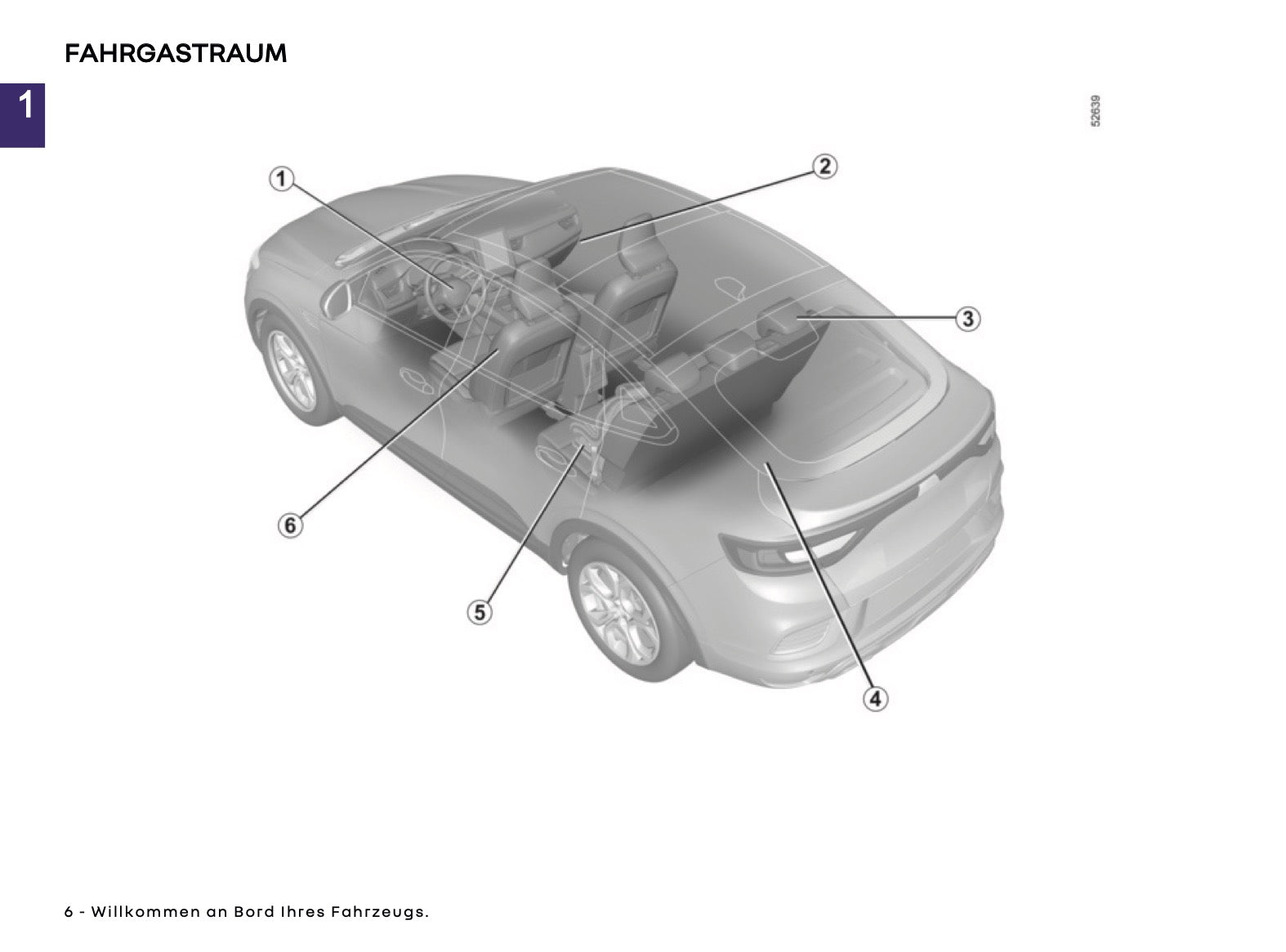 FAHRGASTRAUM

1

52639

1
2
3
6
5
4

6 - Willkommen an Bord Ihres Fahrzeugs.