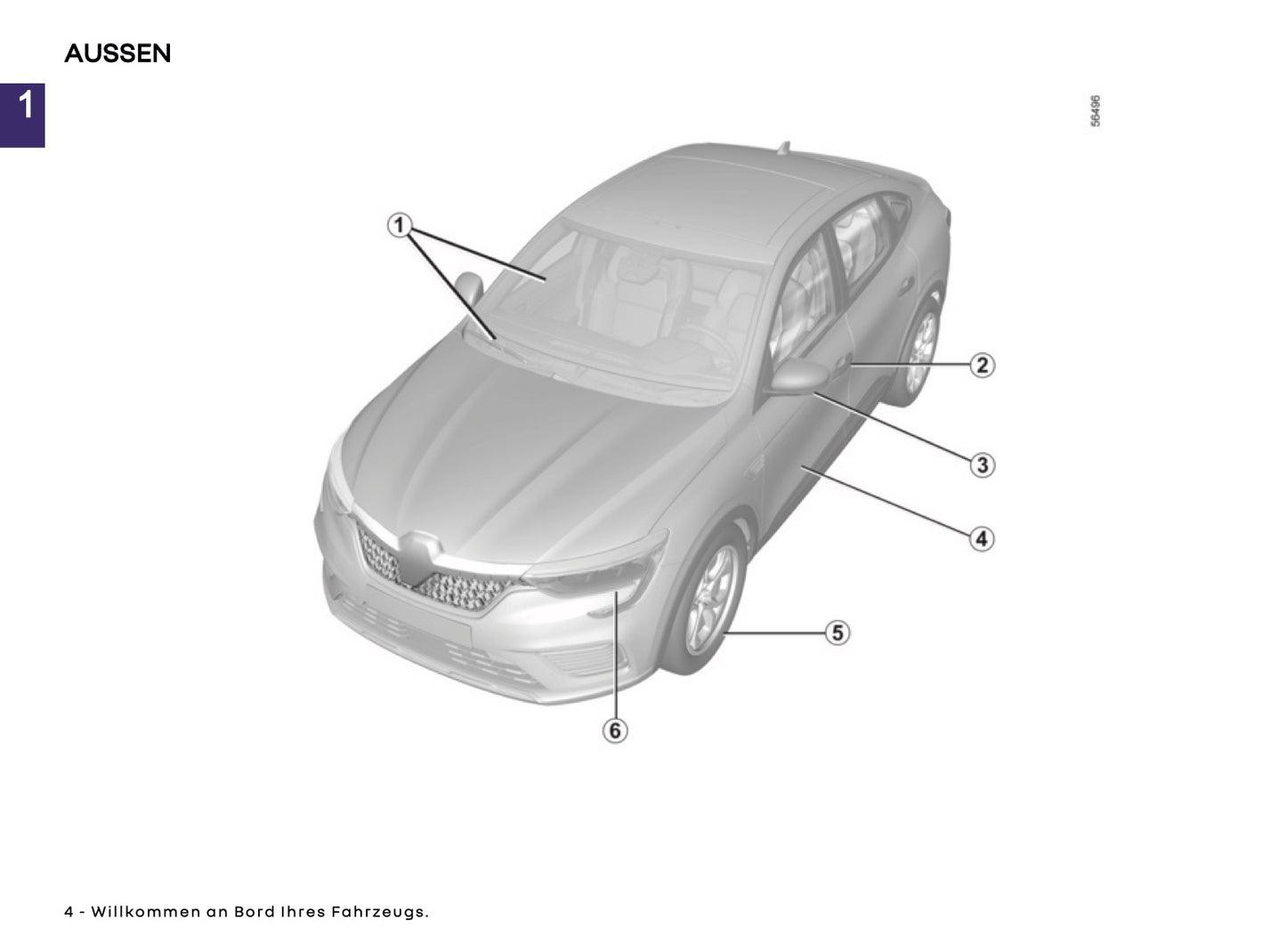 AUSSEN

1

56496

1
2
3
4
5
6

4 - Willkommen an Bord Ihres Fahrzeugs.