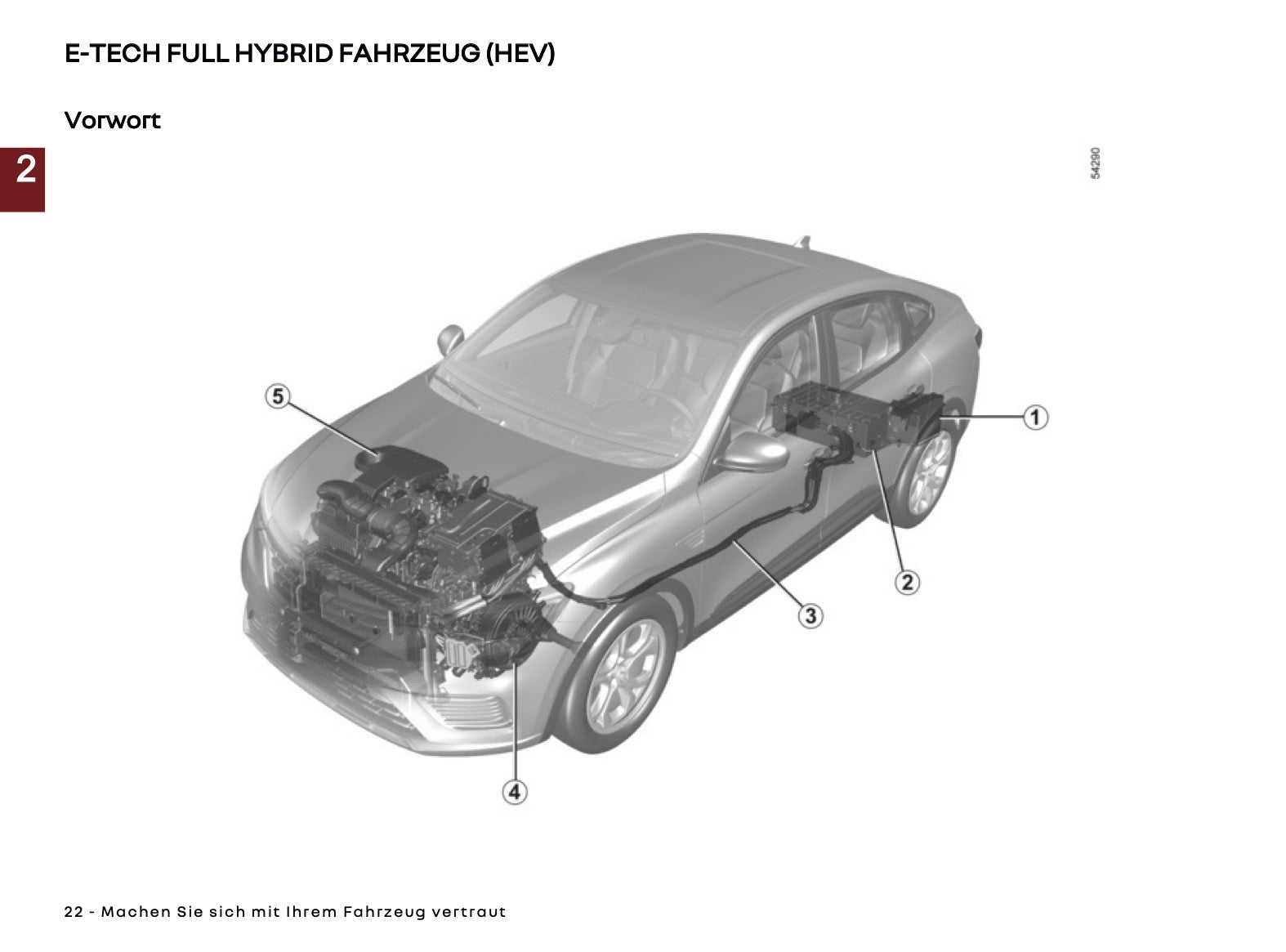 E-TECH FULL HYBRID FAHRZEUG (HEV)

Vorwort

2

54290

5

1

2

3

4

22 - Machen Sie sich mit Ihrem Fahrzeug vertraut