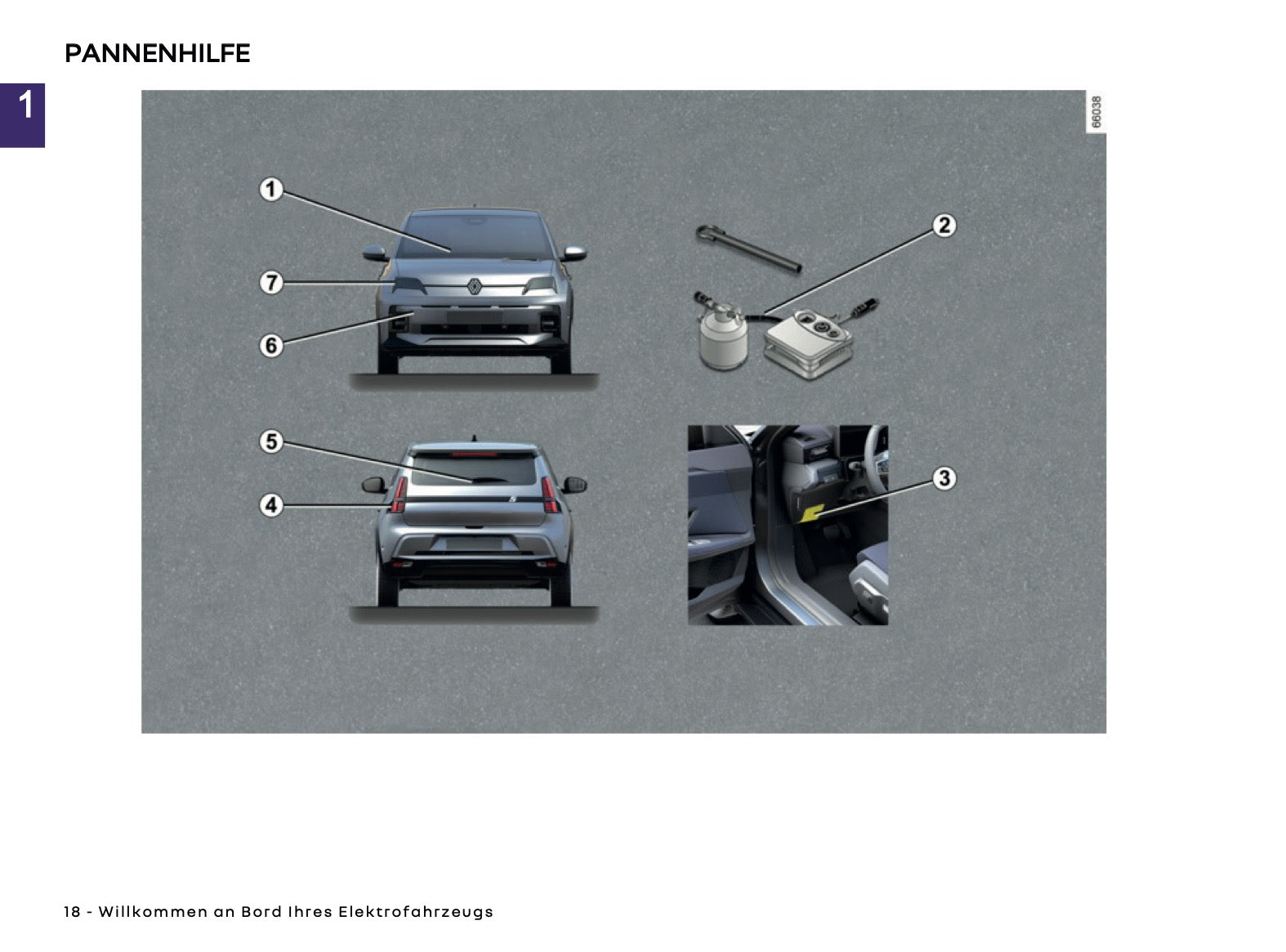 PANNENHILFE

1

66038

1

7

6

2

5

4

3

18 - Willkommen an Bord Ihres Elektrofahrzeugs