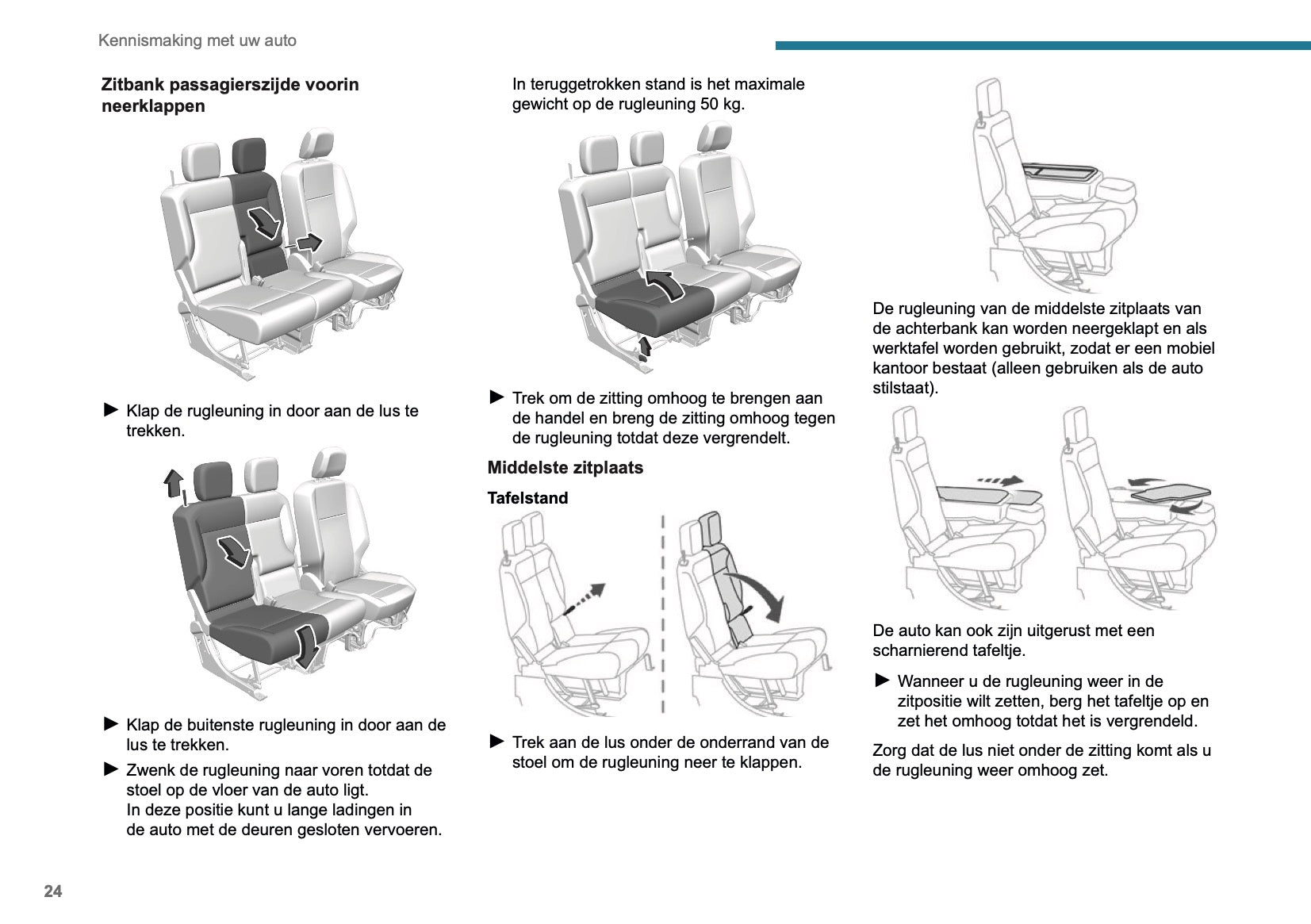 Kennismaking met uw auto

Zitbank passagierszijde voorin neerklappen

► Klap de rugleuning in door aan de lus te trekken.

► Klap de buitenste rugleuning in door aan de lus te trekken.

► Zwenk de rugleuning naar voren totdat de stoel op de vloer van de auto ligt.
In deze positie kunt u lange ladingen in de auto met de deuren gesloten vervoeren.

In teruggetrokken stand is het maximale gewicht op de rugleuning 50 kg.

► Trek om de zitting omhoog te brengen aan de handel en breng de zitting omhoog tegen de rugleuning totdat deze vergrendelt.

Middelste zitplaats

Tafelstand

► Trek aan de lus onder de onderrand van de stoel om de rugleuning neer te klappen.

De rugleuning van de middelste zitplaats van de achterbank kan worden neergeklapt en als werktafel worden gebruikt, zodat er een mobiel kantoor bestaat (alleen gebruiken als de auto stilstaat).

De auto kan ook zijn uitgerust met een scharnierend tafeltje.

► Wanneer u de rugleuning weer in de zitpositie wilt zetten, berg het tafeltje op en zet het omhoog totdat het is vergrendeld.

Zorg dat de lus niet onder de zitting komt als u de rugleuning weer omhoog zet.

24