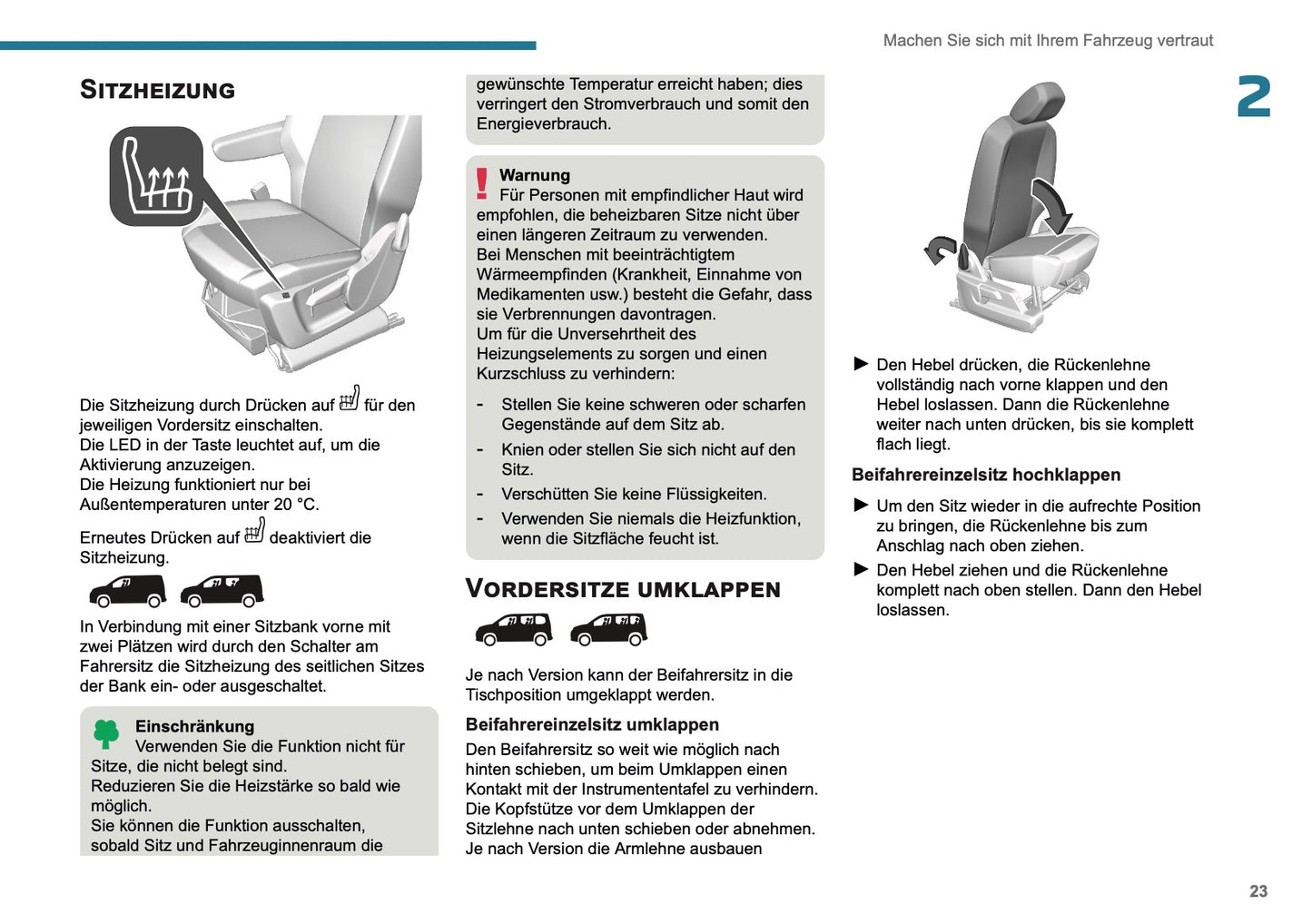 Machen Sie sich mit Ihrem Fahrzeug vertraut

2

SITZHEIZUNG

Die Sitzheizung durch Drücken auf für den jeweiligen Vordersitz einschalten.
Die LED in der Taste leuchtet auf, um die Aktivierung anzuzeigen.
Die Heizung funktioniert nur bei Außentemperaturen unter 20 °C.

Erneutes Drücken auf deaktiviert die Sitzheizung.

In Verbindung mit einer Sitzbank vorne mit zwei Plätzen wird durch den Schalter am Fahrersitz die Sitzheizung des seitlichen Sitzes der Bank ein- oder ausgeschaltet.

Einschränkung
Verwenden Sie die Funktion nicht für Sitze, die nicht belegt sind.
Reduzieren Sie die Heizstärke so bald wie möglich.
Sie können die Funktion ausschalten, sobald Sitz und Fahrzeuginnenraum die gewünschte Temperatur erreicht haben; dies verringert den Stromverbrauch und somit den Energieverbrauch.

Warnung
Für Personen mit empfindlicher Haut wird empfohlen, die beheizbaren Sitze nicht über einen längeren Zeitraum zu verwenden.
Bei Menschen mit beeinträchtigtem Wärmeempfinden (Krankheit, Einnahme von Medikamenten usw.) besteht die Gefahr, dass sie Verbrennungen davontragen.
Um für die Unversehrtheit des Heizungselements zu sorgen und einen Kurzschluss zu verhindern:

- Stellen Sie keine schweren oder scharfen Gegenstände auf dem Sitz ab.
- Knien oder stellen Sie sich nicht auf den Sitz.
- Verschütten Sie keine Flüssigkeiten.
- Verwenden Sie niemals die Heizfunktion, wenn die Sitzfläche feucht ist.

VORDERSITZE UMKLAPPEN

Je nach Version kann der Beifahrersitz in die Tischposition umgeklappt werden.

Beifahrereinzelsitz umklappen
Den Beifahrersitz so weit wie möglich nach hinten schieben, um beim Umklappen einen Kontakt mit der Instrumententafel zu verhindern.
Die Kopfstütze vor dem Umklappen der Sitzlehne nach unten schieben oder abnehmen.
Je nach Version die Armlehne ausbauen

► Den Hebel drücken, die Rückenlehne vollständig nach vorne klappen und den Hebel loslassen. Dann die Rückenlehne weiter nach unten drücken, bis sie komplett flach liegt.

Beifahrereinzelsitz hochklappen
► Um den Sitz wieder in die aufrechte Position zu bringen, die Rückenlehne bis zum Anschlag nach oben ziehen.
► Den Hebel ziehen und die Rückenlehne komplett nach oben stellen. Dann den Hebel loslassen.

23