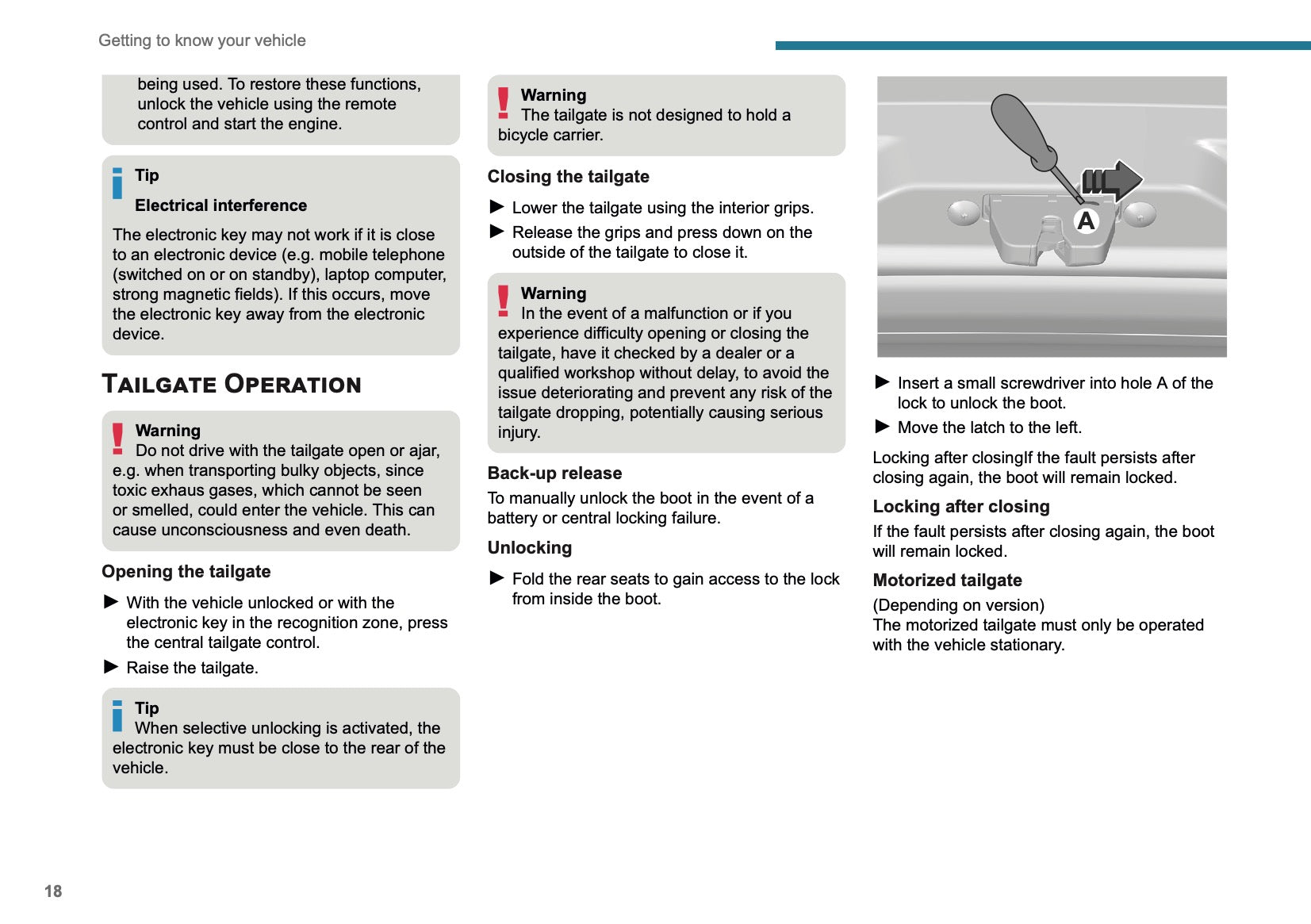 Getting to know your vehicle

being used. To restore these functions, unlock the vehicle using the remote control and start the engine.

Tip

Electrical interference

The electronic key may not work if it is close to an electronic device (e.g. mobile telephone (switched on or on standby), laptop computer, strong magnetic fields). If this occurs, move the electronic key away from the electronic device.

TAILGATE OPERATION

Warning
Do not drive with the tailgate open or ajar, e.g. when transporting bulky objects, since toxic exhaus gases, which cannot be seen or smelled, could enter the vehicle. This can cause unconsciousness and even death.

Opening the tailgate

► With the vehicle unlocked or with the electronic key in the recognition zone, press the central tailgate control.

► Raise the tailgate.

Tip
When selective unlocking is activated, the electronic key must be close to the rear of the vehicle.

Warning
The tailgate is not designed to hold a bicycle carrier.

Closing the tailgate

► Lower the tailgate using the interior grips.

► Release the grips and press down on the outside of the tailgate to close it.

Warning
In the event of a malfunction or if you experience difficulty opening or closing the tailgate, have it checked by a dealer or a qualified workshop without delay, to avoid the issue deteriorating and prevent any risk of the tailgate dropping, potentially causing serious injury.

Back-up release

To manually unlock the boot in the event of a battery or central locking failure.

Unlocking

► Fold the rear seats to gain access to the lock from inside the boot.

A

► Insert a small screwdriver into hole A of the lock to unlock the boot.

► Move the latch to the left.

Locking after closingIf the fault persists after closing again, the boot will remain locked.

Locking after closing

If the fault persists after closing again, the boot will remain locked.

Motorized tailgate

(Depending on version)
The motorized tailgate must only be operated with the vehicle stationary.

18