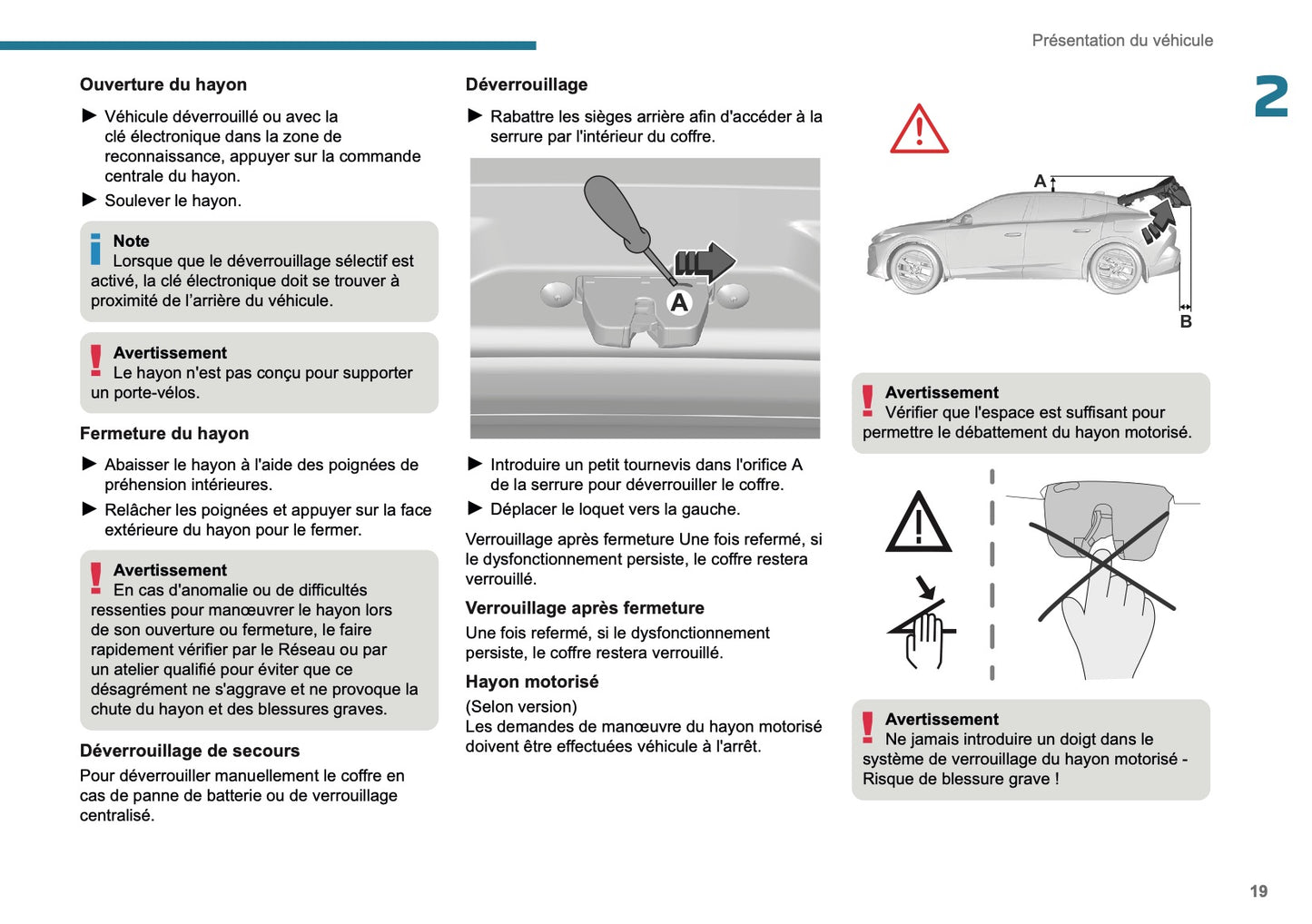 Présentation du véhicule

2

Ouverture du hayon

► Véhicule déverrouillé ou avec la clé électronique dans la zone de reconnaissance, appuyer sur la commande centrale du hayon.

► Soulever le hayon.

Note
Lorsque que le déverrouillage sélectif est activé, la clé électronique doit se trouver à proximité de l'arrière du véhicule.

Avertissement
Le hayon n'est pas conçu pour supporter un porte-vélos.

Fermeture du hayon

► Abaisser le hayon à l'aide des poignées de préhension intérieures.

► Relâcher les poignées et appuyer sur la face extérieure du hayon pour le fermer.

Avertissement
En cas d'anomalie ou de difficultés ressenties pour manœuvrer le hayon lors de son ouverture ou fermeture, le faire rapidement vérifier par le Réseau ou par un atelier qualifié pour éviter que ce désagrément ne s'aggrave et ne provoque la chute du hayon et des blessures graves.

Déverrouillage de secours

Pour déverrouiller manuellement le coffre en cas de panne de batterie ou de verrouillage centralisé.

Déverrouillage

► Rabattre les sièges arrière afin d'accéder à la serrure par l'intérieur du coffre.

A

► Introduire un petit tournevis dans l'orifice A de la serrure pour déverrouiller le coffre.

► Déplacer le loquet vers la gauche.

Verrouillage après fermeture Une fois refermé, si le dysfonctionnement persiste, le coffre restera verrouillé.

Verrouillage après fermeture

Une fois refermé, si le dysfonctionnement persiste, le coffre restera verrouillé.

Hayon motorisé

(Selon version)
Les demandes de manœuvre du hayon motorisé doivent être effectuées véhicule à l'arrêt.

A

B

Avertissement
Vérifier que l'espace est suffisant pour permettre le débattement du hayon motorisé.

Avertissement
Ne jamais introduire un doigt dans le système de verrouillage du hayon motorisé - Risque de blessure grave !

19