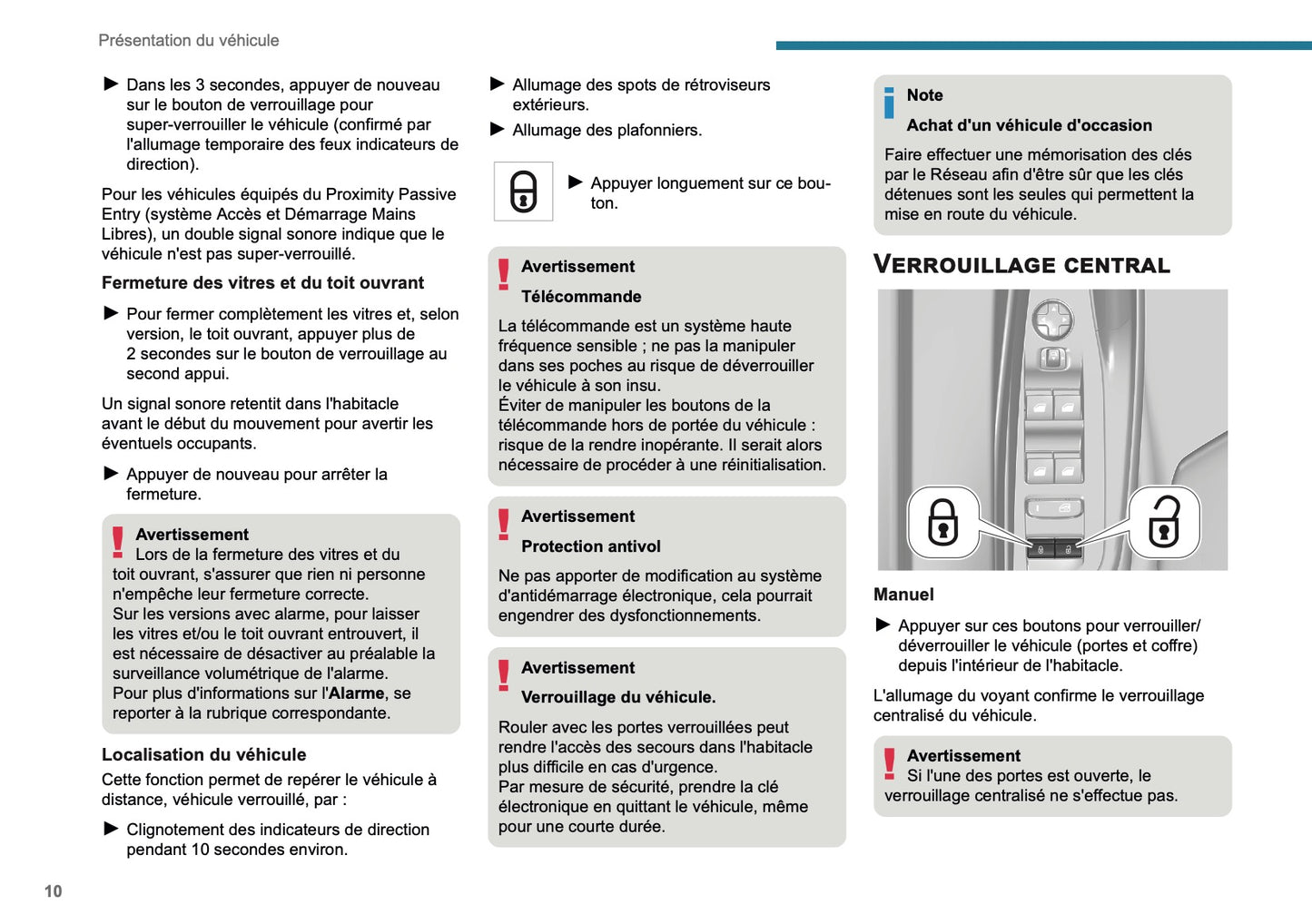 Présentation du véhicule

► Dans les 3 secondes, appuyer de nouveau sur le bouton de verrouillage pour super-verrouiller le véhicule (confirmé par l'allumage temporaire des feux indicateurs de direction).

Pour les véhicules équipés du Proximity Passive Entry (système Accès et Démarrage Mains Libres), un double signal sonore indique que le véhicule n'est pas super-verrouillé.

Fermeture des vitres et du toit ouvrant

► Pour fermer complètement les vitres et, selon version, le toit ouvrant, appuyer plus de 2 secondes sur le bouton de verrouillage au second appui.

Un signal sonore retentit dans l'habitacle avant le début du mouvement pour avertir les éventuels occupants.

► Appuyer de nouveau pour arrêter la fermeture.

Avertissement
Lors de la fermeture des vitres et du toit ouvrant, s'assurer que rien ni personne n'empêche leur fermeture correcte.
Sur les versions avec alarme, pour laisser les vitres et/ou le toit ouvrant entrouvert, il est nécessaire de désactiver au préalable la surveillance volumétrique de l'alarme.
Pour plus d'informations sur l'Alarme, se reporter à la rubrique correspondante.

Localisation du véhicule

Cette fonction permet de repérer le véhicule à distance, véhicule verrouillé, par :

► Clignotement des indicateurs de direction pendant 10 secondes environ.

► Allumage des spots de rétroviseurs extérieurs.

► Allumage des plafonniers.

► Appuyer longuement sur ce bouton.

Avertissement
Télécommande
La télécommande est un système haute fréquence sensible ; ne pas la manipuler dans ses poches au risque de déverrouiller le véhicule à son insu.
Éviter de manipuler les boutons de la télécommande hors de portée du véhicule : risque de la rendre inopérante. Il serait alors nécessaire de procéder à une réinitialisation.

Avertissement
Protection antivol
Ne pas apporter de modification au système d'antidémarrage électronique, cela pourrait engendrer des dysfonctionnements.

Avertissement
Verrouillage du véhicule.
Rouler avec les portes verrouillées peut rendre l'accès des secours dans l'habitacle plus difficile en cas d'urgence.
Par mesure de sécurité, prendre la clé électronique en quittant le véhicule, même pour une courte durée.

Note
Achat d'un véhicule d'occasion
Faire effectuer une mémorisation des clés par le Réseau afin d'être sûr que les clés détenues sont les seules qui permettent la mise en route du véhicule.

VERROUILLAGE CENTRAL

Manuel

► Appuyer sur ces boutons pour verrouiller/déverrouiller le véhicule (portes et coffre) depuis l'intérieur de l'habitacle.

L'allumage du voyant confirme le verrouillage centralisé du véhicule.

Avertissement
Si l'une des portes est ouverte, le verrouillage centralisé ne s'effectue pas.

10