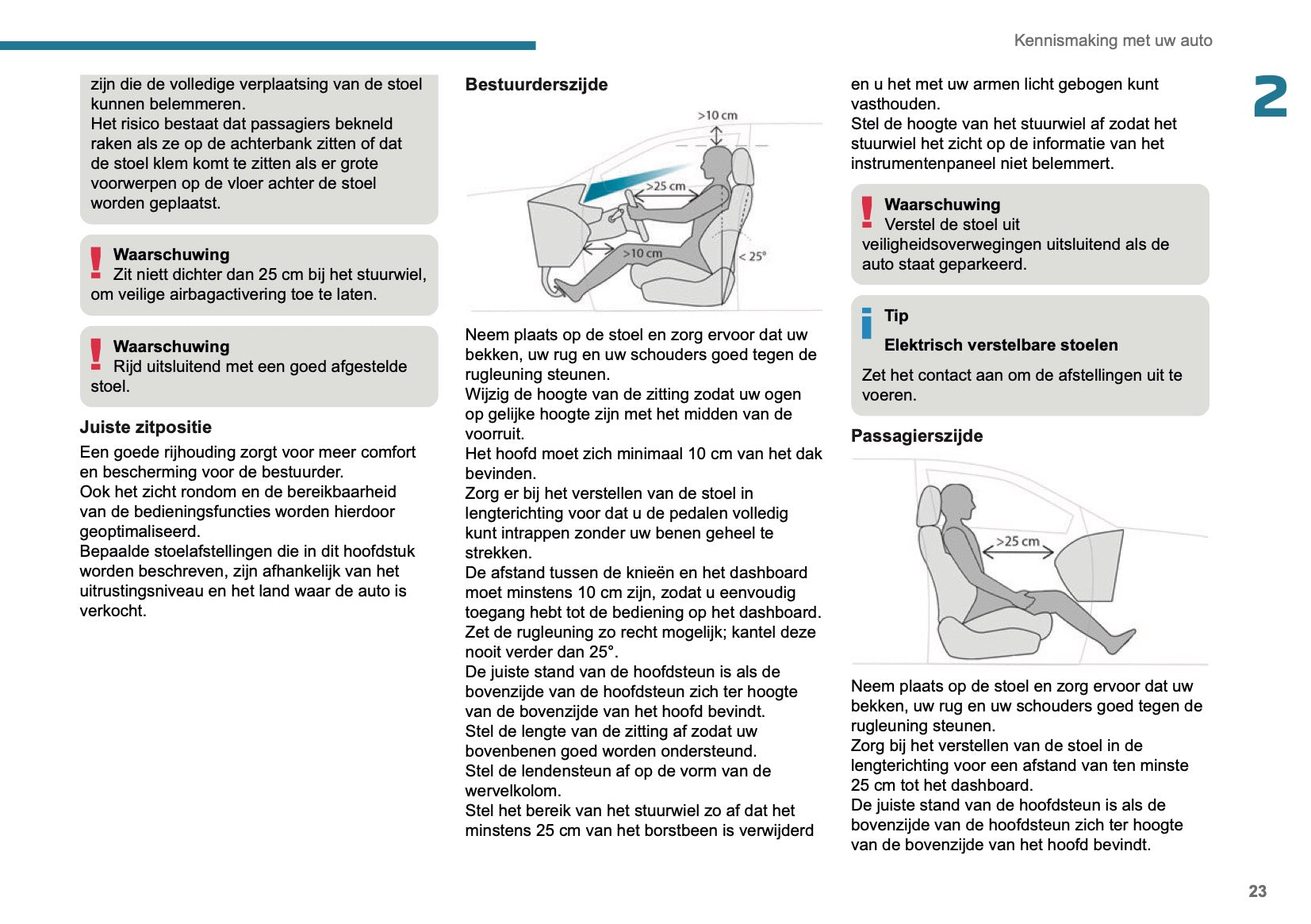 Kennismaking met uw auto

2

zijn die de volledige verplaatsing van de stoel kunnen belemmeren.
Het risico bestaat dat passagiers bekneld raken als ze op de achterbank zitten of dat de stoel klem komt te zitten als er grote voorwerpen op de vloer achter de stoel worden geplaatst.

Waarschuwing
Zit niett dichter dan 25 cm bij het stuurwiel, om veilige airbagactivering toe te laten.

Waarschuwing
Rijd uitsluitend met een goed afgestelde stoel.

Juiste zitpositie
Een goede rijhouding zorgt voor meer comfort en bescherming voor de bestuurder.
Ook het zicht rondom en de bereikbaarheid van de bedieningsfuncties worden hierdoor geoptimaliseerd.
Bepaalde stoelafstellingen die in dit hoofdstuk worden beschreven, zijn afhankelijk van het uitrustingsniveau en het land waar de auto is verkocht.

Bestuurderszijde

>10 cm
>25 cm
>10 cm
< 25°

Neem plaats op de stoel en zorg ervoor dat uw bekken, uw rug en uw schouders goed tegen de rugleuning steunen.
Wijzig de hoogte van de zitting zodat uw ogen op gelijke hoogte zijn met het midden van de voorruit.
Het hoofd moet zich minimaal 10 cm van het dak bevinden.
Zorg er bij het verstellen van de stoel in lengterichting voor dat u de pedalen volledig kunt intrappen zonder uw benen geheel te strekken.
De afstand tussen de knieën en het dashboard moet minstens 10 cm zijn, zodat u eenvoudig toegang hebt tot de bediening op het dashboard.
Zet de rugleuning zo recht mogelijk; kantel deze nooit verder dan 25°.
De juiste stand van de hoofdsteun is als de bovenzijde van de hoofdsteun zich ter hoogte van de bovenzijde van het hoofd bevindt.
Stel de lengte van de zitting af zodat uw bovenbenen goed worden ondersteund.
Stel de lendensteun af op de vorm van de wervelkolom.
Stel het bereik van het stuurwiel zo af dat het minstens 25 cm van het borstbeen is verwijderd

en u het met uw armen licht gebogen kunt vasthouden.
Stel de hoogte van het stuurwiel af zodat het stuurwiel het zicht op de informatie van het instrumentenpaneel niet belemmert.

Waarschuwing
Verstel de stoel uit veiligheidsoverwegingen uitsluitend als de auto staat geparkeerd.

Tip
Elektrisch verstelbare stoelen
Zet het contact aan om de afstellingen uit te voeren.

Passagierszijde

>25 cm

Neem plaats op de stoel en zorg ervoor dat uw bekken, uw rug en uw schouders goed tegen de rugleuning steunen.
Zorg bij het verstellen van de stoel in de lengterichting voor een afstand van ten minste 25 cm tot het dashboard.
De juiste stand van de hoofdsteun is als de bovenzijde van de hoofdsteun zich ter hoogte van de bovenzijde van het hoofd bevindt.

23