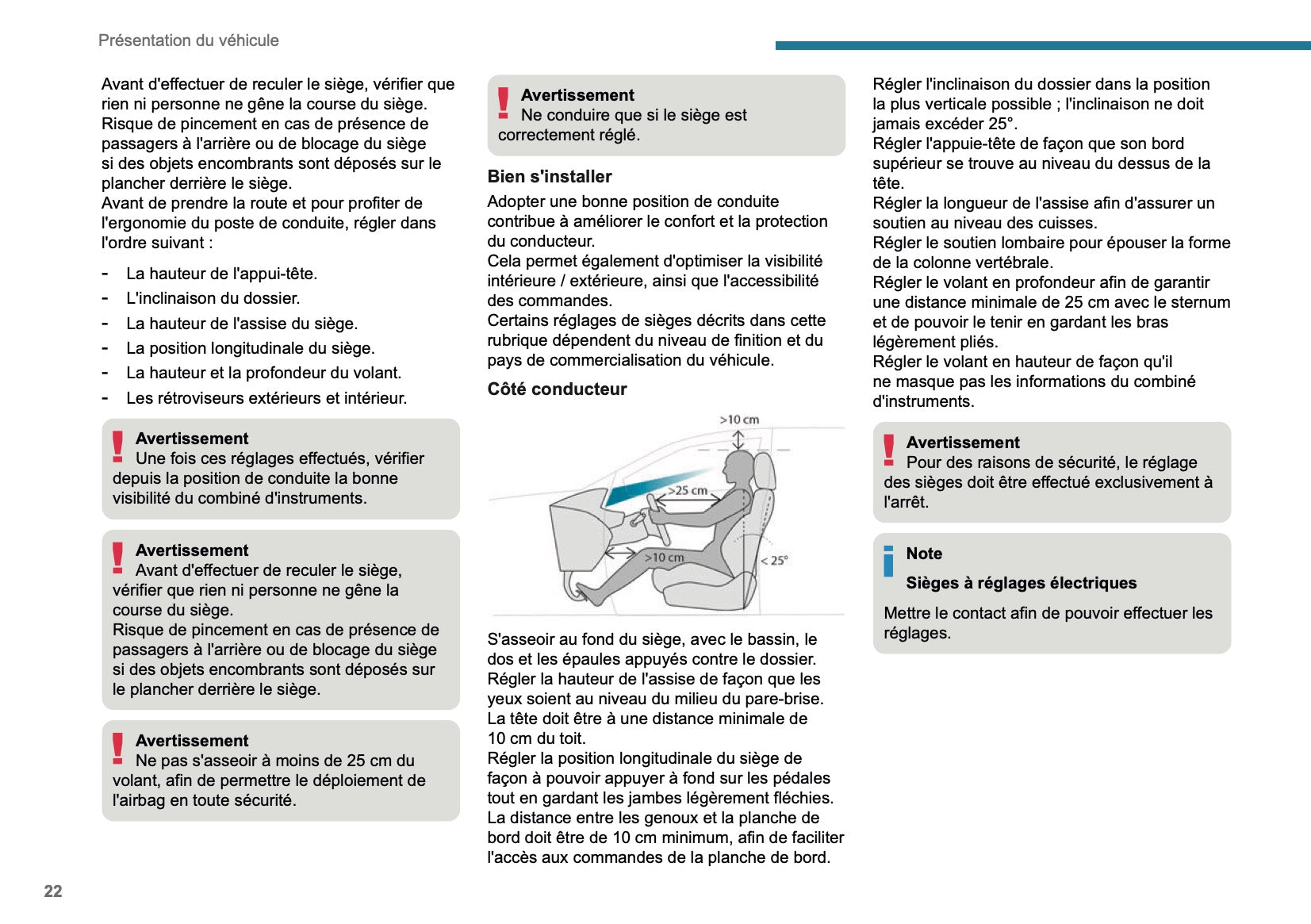 Présentation du véhicule

Avant d'effectuer de reculer le siège, vérifier que rien ni personne ne gêne la course du siège.
Risque de pincement en cas de présence de passagers à l'arrière ou de blocage du siège si des objets encombrants sont déposés sur le plancher derrière le siège.
Avant de prendre la route et pour profiter de l'ergonomie du poste de conduite, régler dans l'ordre suivant :

- La hauteur de l'appui-tête.
- L'inclinaison du dossier.
- La hauteur de l'assise du siège.
- La position longitudinale du siège.
- La hauteur et la profondeur du volant.
- Les rétroviseurs extérieurs et intérieur.

Avertissement
Une fois ces réglages effectués, vérifier depuis la position de conduite la bonne visibilité du combiné d'instruments.

Avertissement
Avant d'effectuer de reculer le siège, vérifier que rien ni personne ne gêne la course du siège.
Risque de pincement en cas de présence de passagers à l'arrière ou de blocage du siège si des objets encombrants sont déposés sur le plancher derrière le siège.

Avertissement
Ne pas s'asseoir à moins de 25 cm du volant, afin de permettre le déploiement de l'airbag en toute sécurité.

Avertissement
Ne conduire que si le siège est correctement réglé.

Bien s'installer

Adopter une bonne position de conduite contribue à améliorer le confort et la protection du conducteur.
Cela permet également d'optimiser la visibilité intérieure / extérieure, ainsi que l'accessibilité des commandes.
Certains réglages de sièges décrits dans cette rubrique dépendent du niveau de finition et du pays de commercialisation du véhicule.

Côté conducteur

>10 cm
>25 cm
>10 cm
< 25°

S'asseoir au fond du siège, avec le bassin, le dos et les épaules appuyés contre le dossier.
Régler la hauteur de l'assise de façon que les yeux soient au niveau du milieu du pare-brise. La tête doit être à une distance minimale de 10 cm du toit.
Régler la position longitudinale du siège de façon à pouvoir appuyer à fond sur les pédales tout en gardant les jambes légèrement fléchies. La distance entre les genoux et la planche de bord doit être de 10 cm minimum, afin de faciliter l'accès aux commandes de la planche de bord.

Régler l'inclinaison du dossier dans la position la plus verticale possible ; l'inclinaison ne doit jamais excéder 25°.
Régler l'appuie-tête de façon que son bord supérieur se trouve au niveau du dessus de la tête.
Régler la longueur de l'assise afin d'assurer un soutien au niveau des cuisses.
Régler le soutien lombaire pour épouser la forme de la colonne vertébrale.
Régler le volant en profondeur afin de garantir une distance minimale de 25 cm avec le sternum et de pouvoir le tenir en gardant les bras légèrement pliés.
Régler le volant en hauteur de façon qu'il ne masque pas les informations du combiné d'instruments.

Avertissement
Pour des raisons de sécurité, le réglage des sièges doit être effectué exclusivement à l'arrêt.

Note
Sièges à réglages électriques
Mettre le contact afin de pouvoir effectuer les réglages.

22