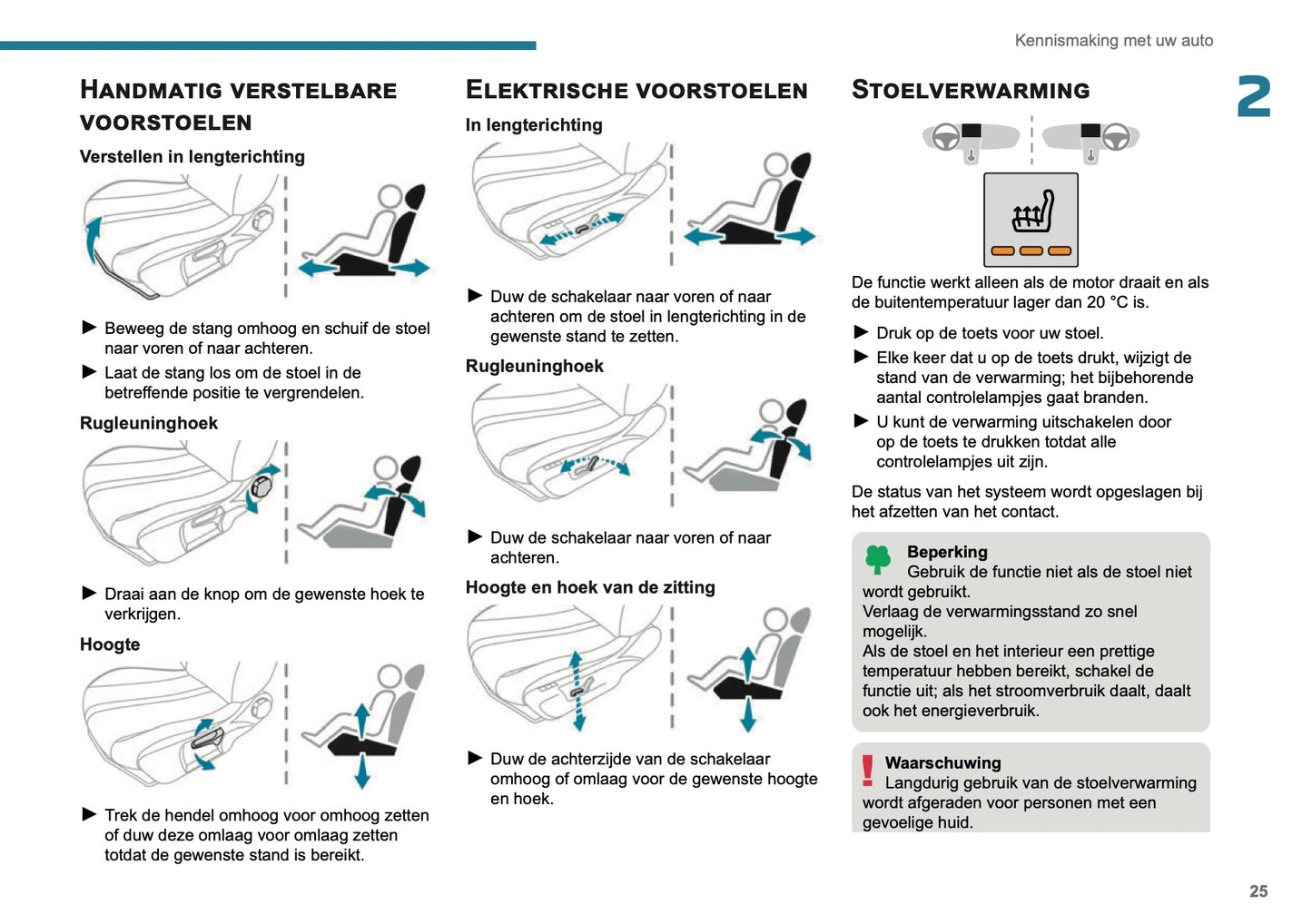 Kennismaking met uw auto

2

HANDMATIG VERSTELBARE VOORSTOELEN

Verstellen in lengterichting

► Beweeg de stang omhoog en schuif de stoel naar voren of naar achteren.
► Laat de stang los om de stoel in de betreffende positie te vergrendelen.

Rugleuninghoek

► Draai aan de knop om de gewenste hoek te verkrijgen.

Hoogte

► Trek de hendel omhoog voor omhoog zetten of duw deze omlaag voor omlaag zetten totdat de gewenste stand is bereikt.

ELEKTRISCHE VOORSTOELEN

In lengterichting

► Duw de schakelaar naar voren of naar achteren om de stoel in lengterichting in de gewenste stand te zetten.

Rugleuninghoek

► Duw de schakelaar naar voren of naar achteren.

Hoogte en hoek van de zitting

► Duw de achterzijde van de schakelaar omhoog of omlaag voor de gewenste hoogte en hoek.

STOELVERWARMING

De functie werkt alleen als de motor draait en als de buitentemperatuur lager dan 20 °C is.

► Druk op de toets voor uw stoel.
► Elke keer dat u op de toets drukt, wijzigt de stand van de verwarming; het bijbehorende aantal controlelampjes gaat branden.
► U kunt de verwarming uitschakelen door op de toets te drukken totdat alle controlelampjes uit zijn.

De status van het systeem wordt opgeslagen bij het afzetten van het contact.

Beperking
Gebruik de functie niet als de stoel niet wordt gebruikt.
Verlaag de verwarmingsstand zo snel mogelijk.
Als de stoel en het interieur een prettige temperatuur hebben bereikt, schakel de functie uit; als het stroomverbruik daalt, daalt ook het energieverbruik.

Waarschuwing
Langdurig gebruik van de stoelverwarming wordt afgeraden voor personen met een gevoelige huid.

25