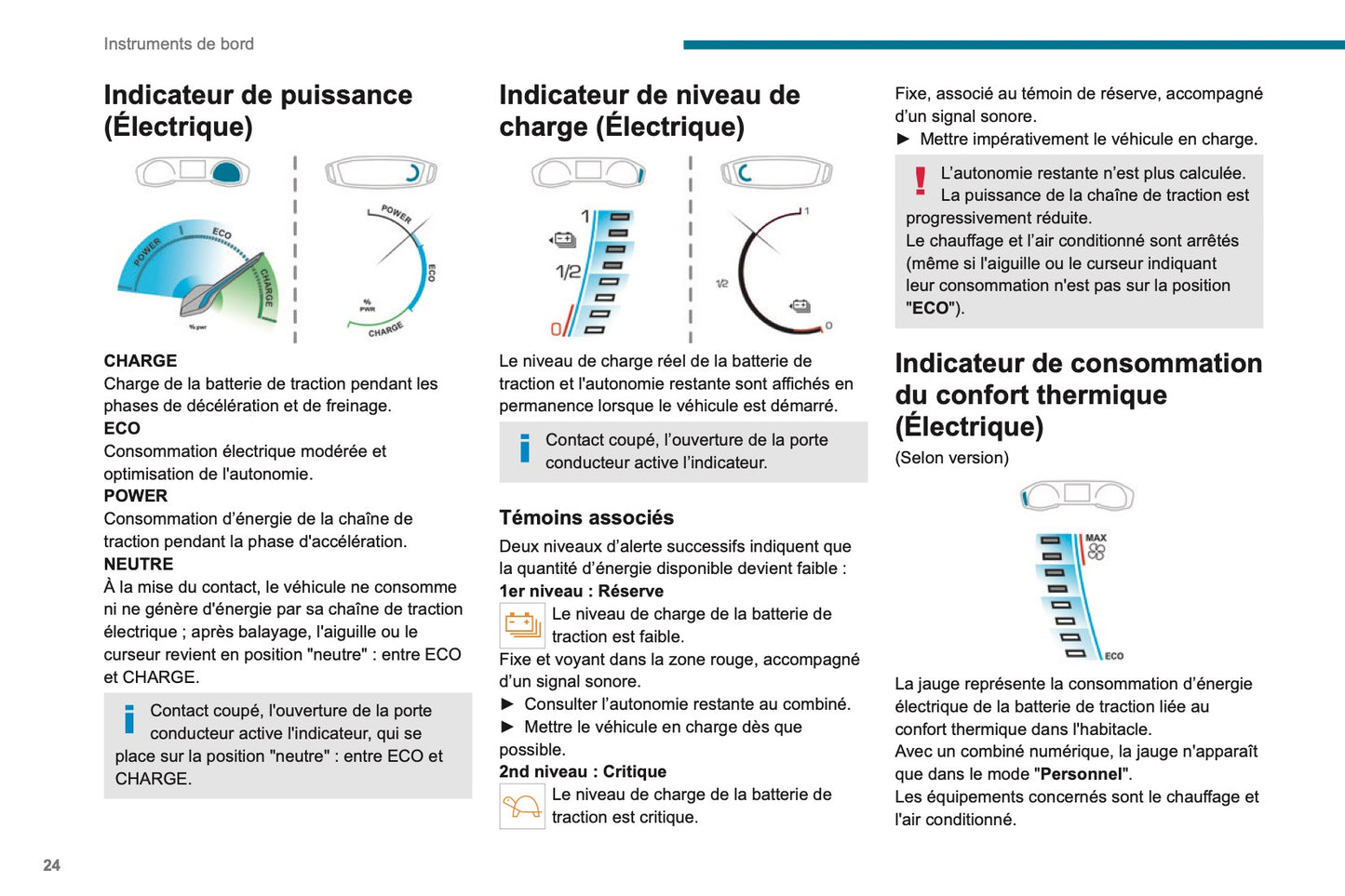 Instruments de bord

Indicateur de puissance (Électrique)

POWER
ECO
CHARGE
% pwr

POWER
ECO
% PWR
CHARGE

CHARGE
Charge de la batterie de traction pendant les phases de décélération et de freinage.
ECO
Consommation électrique modérée et optimisation de l'autonomie.
POWER
Consommation d'énergie de la chaîne de traction pendant la phase d'accélération.
NEUTRE
À la mise du contact, le véhicule ne consomme ni ne génère d'énergie par sa chaîne de traction électrique ; après balayage, l'aiguille ou le curseur revient en position "neutre" : entre ECO et CHARGE.

Contact coupé, l'ouverture de la porte conducteur active l'indicateur, qui se place sur la position "neutre" : entre ECO et CHARGE.

Indicateur de niveau de charge (Électrique)

1
1/2
0

1
1/2
0

Le niveau de charge réel de la batterie de traction et l'autonomie restante sont affichés en permanence lorsque le véhicule est démarré.

Contact coupé, l'ouverture de la porte conducteur active l'indicateur.

Témoins associés
Deux niveaux d'alerte successifs indiquent que la quantité d'énergie disponible devient faible :
1er niveau : Réserve
Le niveau de charge de la batterie de traction est faible.
Fixe et voyant dans la zone rouge, accompagné d'un signal sonore.
► Consulter l'autonomie restante au combiné.
► Mettre le véhicule en charge dès que possible.
2nd niveau : Critique
Le niveau de charge de la batterie de traction est critique.

Fixe, associé au témoin de réserve, accompagné d'un signal sonore.
► Mettre impérativement le véhicule en charge.

L'autonomie restante n'est plus calculée.
La puissance de la chaîne de traction est progressivement réduite.
Le chauffage et l'air conditionné sont arrêtés (même si l'aiguille ou le curseur indiquant leur consommation n'est pas sur la position "ECO").

Indicateur de consommation du confort thermique (Électrique)
(Selon version)

MAX
ECO

La jauge représente la consommation d'énergie électrique de la batterie de traction liée au confort thermique dans l'habitacle.
Avec un combiné numérique, la jauge n'apparaît que dans le mode "Personnel".
Les équipements concernés sont le chauffage et l'air conditionné.

24