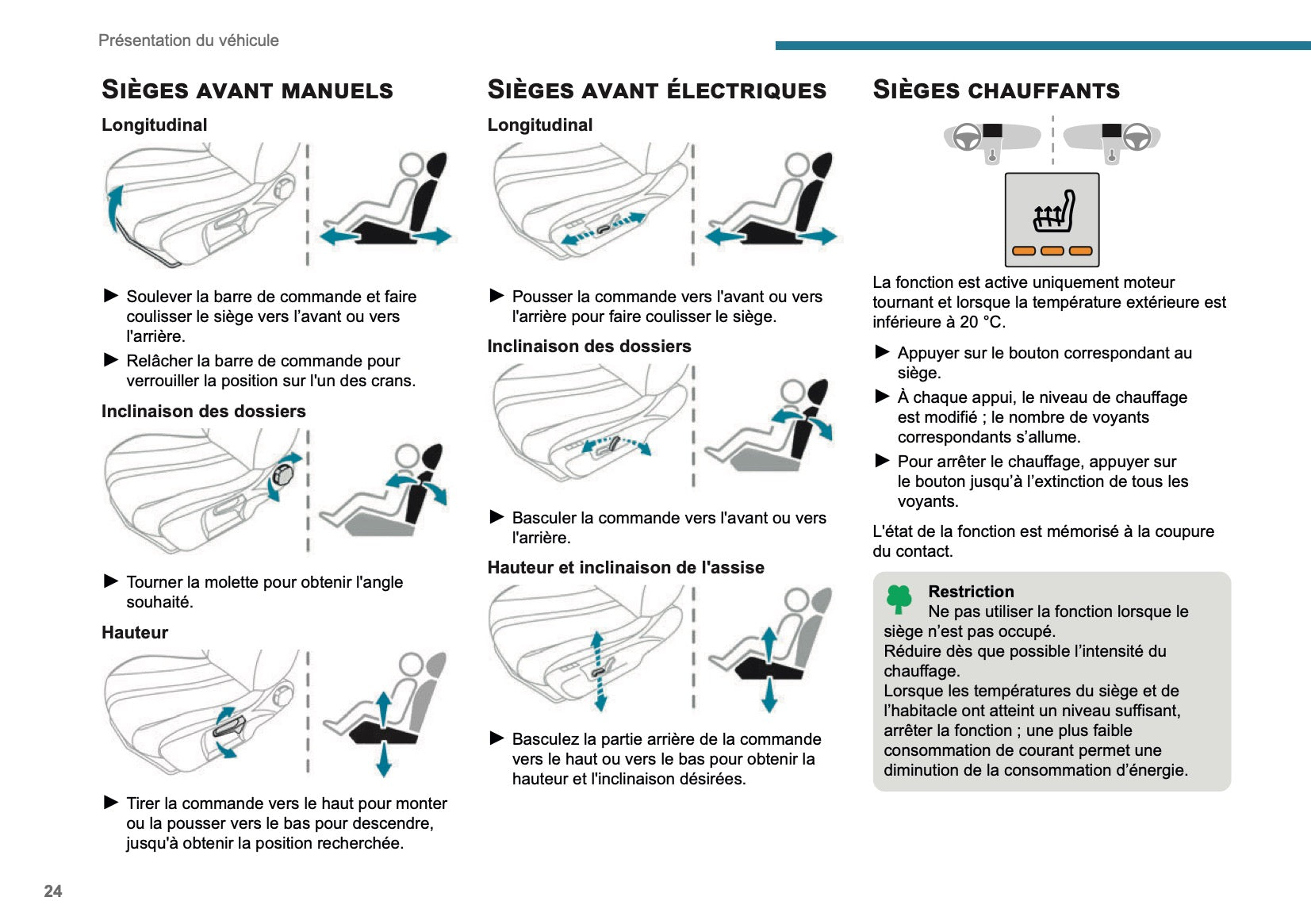 Présentation du véhicule

SIÈGES AVANT MANUELS

Longitudinal

► Soulever la barre de commande et faire coulisser le siège vers l'avant ou vers l'arrière.
► Relâcher la barre de commande pour verrouiller la position sur l'un des crans.

Inclinaison des dossiers

► Tourner la molette pour obtenir l'angle souhaité.

Hauteur

► Tirer la commande vers le haut pour monter ou la pousser vers le bas pour descendre, jusqu'à obtenir la position recherchée.

SIÈGES AVANT ÉLECTRIQUES

Longitudinal

► Pousser la commande vers l'avant ou vers l'arrière pour faire coulisser le siège.

Inclinaison des dossiers

► Basculer la commande vers l'avant ou vers l'arrière.

Hauteur et inclinaison de l'assise

► Basculez la partie arrière de la commande vers le haut ou vers le bas pour obtenir la hauteur et l'inclinaison désirées.

SIÈGES CHAUFFANTS

La fonction est active uniquement moteur tournant et lorsque la température extérieure est inférieure à 20 °C.

► Appuyer sur le bouton correspondant au siège.
► À chaque appui, le niveau de chauffage est modifié ; le nombre de voyants correspondants s'allume.
► Pour arrêter le chauffage, appuyer sur le bouton jusqu'à l'extinction de tous les voyants.

L'état de la fonction est mémorisé à la coupure du contact.

Restriction
Ne pas utiliser la fonction lorsque le siège n'est pas occupé.
Réduire dès que possible l'intensité du chauffage.
Lorsque les températures du siège et de l'habitacle ont atteint un niveau suffisant, arrêter la fonction ; une plus faible consommation de courant permet une diminution de la consommation d'énergie.

24