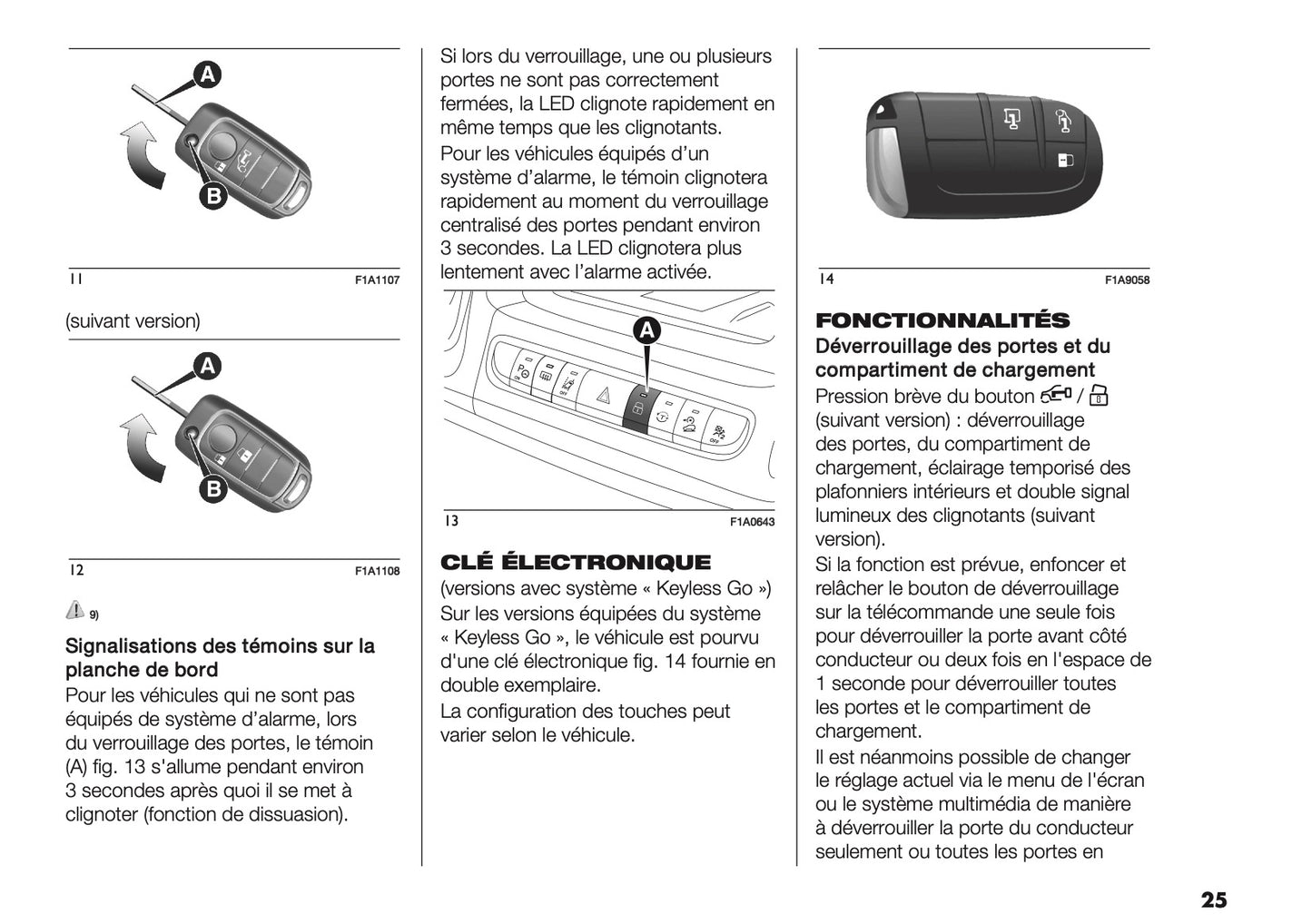 A

B

11 F1A1107

(suivant version)

A

B

12 F1A1108

9)

Signalisations des témoins sur la planche de bord

Pour les véhicules qui ne sont pas équipés de système d'alarme, lors du verrouillage des portes, le témoin (A) fig. 13 s'allume pendant environ 3 secondes après quoi il se met à clignoter (fonction de dissuasion).

Si lors du verrouillage, une ou plusieurs portes ne sont pas correctement fermées, la LED clignote rapidement en même temps que les clignotants.

Pour les véhicules équipés d'un système d'alarme, le témoin clignotera rapidement au moment du verrouillage centralisé des portes pendant environ 3 secondes. La LED clignotera plus lentement avec l'alarme activée.

A

13 F1A0643

CLÉ ÉLECTRONIQUE

(versions avec système « Keyless Go »)
Sur les versions équipées du système « Keyless Go », le véhicule est pourvu d'une clé électronique fig. 14 fournie en double exemplaire.

La configuration des touches peut varier selon le véhicule.

14 F1A9058

FONCTIONNALITÉS

Déverrouillage des portes et du compartiment de chargement

Pression brève du bouton / (suivant version) : déverrouillage des portes, du compartiment de chargement, éclairage temporisé des plafonniers intérieurs et double signal lumineux des clignotants (suivant version).

Si la fonction est prévue, enfoncer et relâcher le bouton de déverrouillage sur la télécommande une seule fois pour déverrouiller la porte avant côté conducteur ou deux fois en l'espace de 1 seconde pour déverrouiller toutes les portes et le compartiment de chargement.

Il est néanmoins possible de changer le réglage actuel via le menu de l'écran ou le système multimédia de manière à déverrouiller la porte du conducteur seulement ou toutes les portes en

25