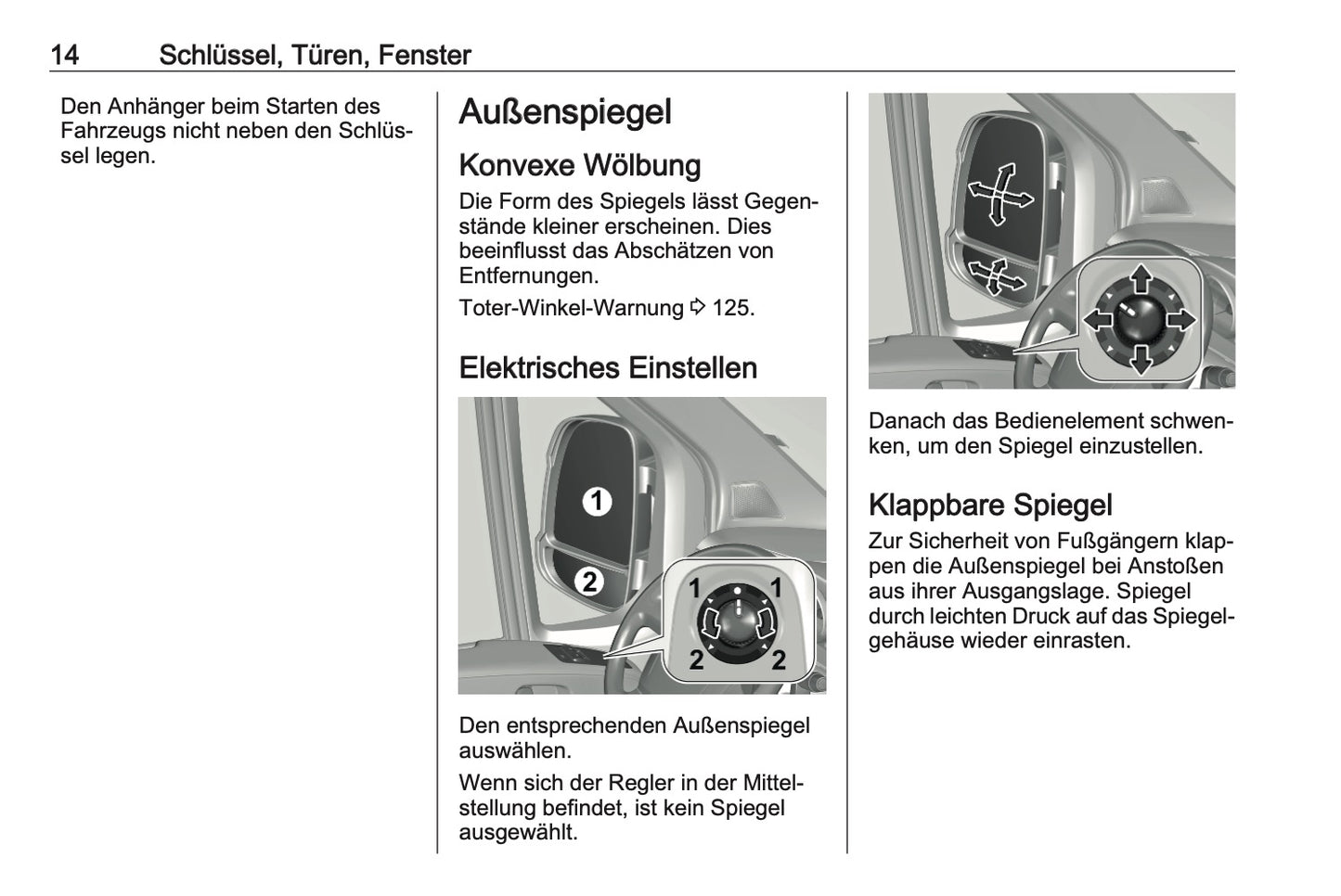 14 Schlüssel, Türen, Fenster

Den Anhänger beim Starten des Fahrzeugs nicht neben den Schlüssel legen.

Außenspiegel

Konvexe Wölbung

Die Form des Spiegels lässt Gegenstände kleiner erscheinen. Dies beeinflusst das Abschätzen von Entfernungen.

Toter-Winkel-Warnung ⇨ 125.

Elektrisches Einstellen

1
2
1 1
2 2

Den entsprechenden Außenspiegel auswählen.

Wenn sich der Regler in der Mittelstellung befindet, ist kein Spiegel ausgewählt.

Danach das Bedienelement schwenken, um den Spiegel einzustellen.

Klappbare Spiegel

Zur Sicherheit von Fußgängern klappen die Außenspiegel bei Anstoßen aus ihrer Ausgangslage. Spiegel durch leichten Druck auf das Spiegelgehäuse wieder einrasten.