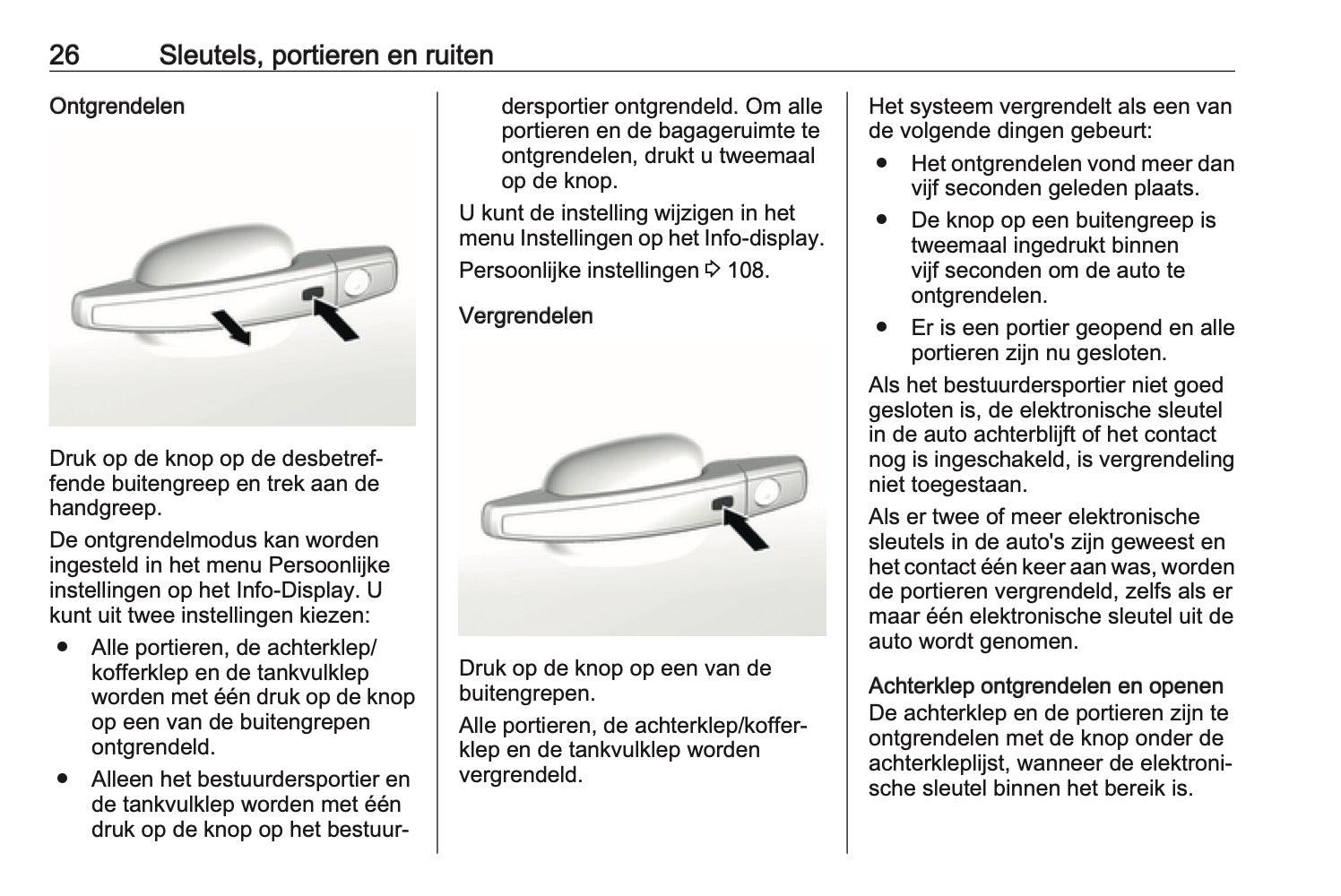 26 Sleutels, portieren en ruiten

Ontgrendelen

Druk op de knop op de desbetreffende buitengreep en trek aan de handgreep.

De ontgrendelmodus kan worden ingesteld in het menu Persoonlijke instellingen op het Info-Display. U kunt uit twee instellingen kiezen:

● Alle portieren, de achterklep/kofferklep en de tankvulklep worden met één druk op de knop op een van de buitengrepen ontgrendeld.

● Alleen het bestuurdersportier en de tankvulklep worden met één druk op de knop op het bestuurdersportier ontgrendeld. Om alle portieren en de bagageruimte te ontgrendelen, drukt u tweemaal op de knop.

U kunt de instelling wijzigen in het menu Instellingen op het Info-display.

Persoonlijke instellingen ⇨ 108.

Vergrendelen

Druk op de knop op een van de buitengrepen.

Alle portieren, de achterklep/kofferklep en de tankvulklep worden vergrendeld.

Het systeem vergrendelt als een van de volgende dingen gebeurt:

● Het ontgrendelen vond meer dan vijf seconden geleden plaats.

● De knop op een buitengreep is tweemaal ingedrukt binnen vijf seconden om de auto te ontgrendelen.

● Er is een portier geopend en alle portieren zijn nu gesloten.

Als het bestuurdersportier niet goed gesloten is, de elektronische sleutel in de auto achterblijft of het contact nog is ingeschakeld, is vergrendeling niet toegestaan.

Als er twee of meer elektronische sleutels in de auto's zijn geweest en het contact één keer aan was, worden de portieren vergrendeld, zelfs als er maar één elektronische sleutel uit de auto wordt genomen.

Achterklep ontgrendelen en openen
De achterklep en de portieren zijn te ontgrendelen met de knop onder de achterkleplijst, wanneer de elektronische sleutel binnen het bereik is.