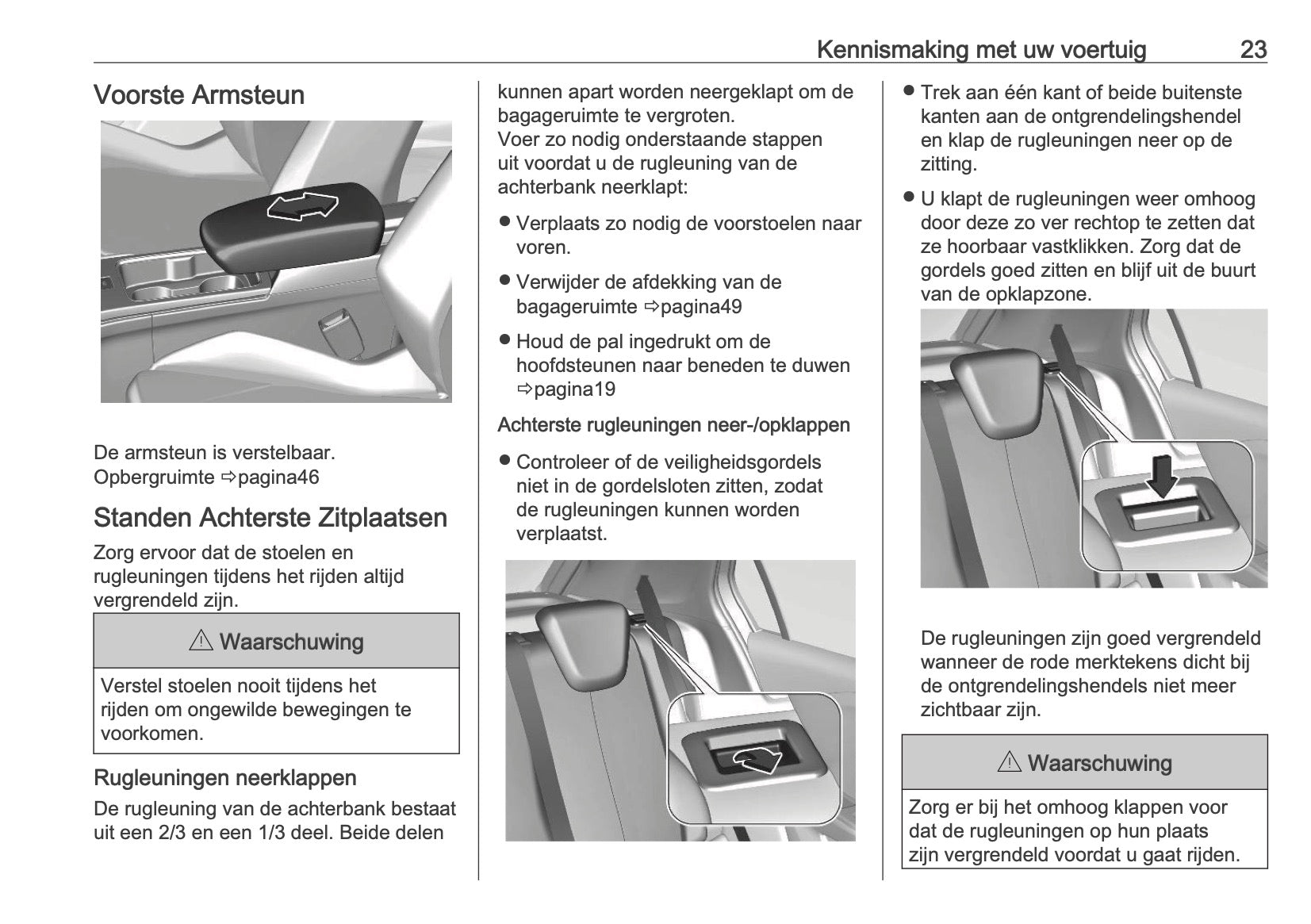 Kennismaking met uw voertuig 23

Voorste Armsteun

De armsteun is verstelbaar.
Opbergruimte ⇨pagina46

Standen Achterste Zitplaatsen

Zorg ervoor dat de stoelen en rugleuningen tijdens het rijden altijd vergrendeld zijn.

⚠ Waarschuwing

Verstel stoelen nooit tijdens het rijden om ongewilde bewegingen te voorkomen.

Rugleuningen neerklappen

De rugleuning van de achterbank bestaat uit een 2/3 en een 1/3 deel. Beide delen kunnen apart worden neergeklapt om de bagageruimte te vergroten.
Voer zo nodig onderstaande stappen uit voordat u de rugleuning van de achterbank neerklapt:

● Verplaats zo nodig de voorstoelen naar voren.

● Verwijder de afdekking van de bagageruimte ⇨pagina49

● Houd de pal ingedrukt om de hoofdsteunen naar beneden te duwen ⇨pagina19

Achterste rugleuningen neer-/opklappen

● Controleer of de veiligheidsgordels niet in de gordelsloten zitten, zodat de rugleuningen kunnen worden verplaatst.

● Trek aan één kant of beide buitenste kanten aan de ontgrendelingshendel en klap de rugleuningen neer op de zitting.

● U klapt de rugleuningen weer omhoog door deze zo ver rechtop te zetten dat ze hoorbaar vastklikken. Zorg dat de gordels goed zitten en blijf uit de buurt van de opklapzone.

De rugleuningen zijn goed vergrendeld wanneer de rode merktekens dicht bij de ontgrendelingshendels niet meer zichtbaar zijn.

⚠ Waarschuwing

Zorg er bij het omhoog klappen voor dat de rugleuningen op hun plaats zijn vergrendeld voordat u gaat rijden.