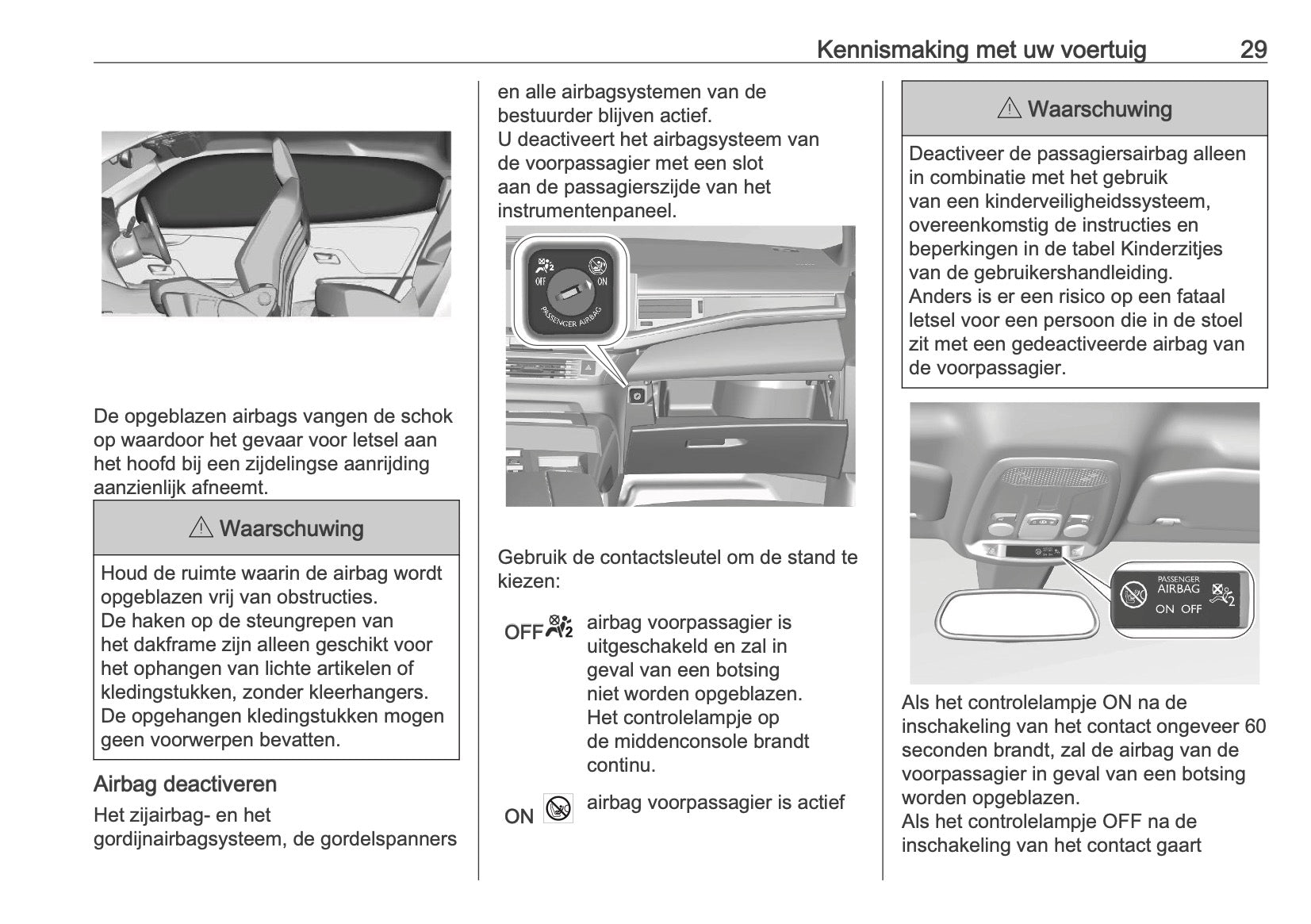 Kennismaking met uw voertuig 29

De opgeblazen airbags vangen de schok op waardoor het gevaar voor letsel aan het hoofd bij een zijdelingse aanrijding aanzienlijk afneemt.

⚠ Waarschuwing

Houd de ruimte waarin de airbag wordt opgeblazen vrij van obstructies.
De haken op de steungrepen van het dakframe zijn alleen geschikt voor het ophangen van lichte artikelen of kledingstukken, zonder kleerhangers.
De opgehangen kledingstukken mogen geen voorwerpen bevatten.

Airbag deactiveren

Het zijairbag- en het gordijnairbagsysteem, de gordelspanners en alle airbagsystemen van de bestuurder blijven actief.
U deactiveert het airbagsysteem van de voorpassagier met een slot aan de passagierszijde van het instrumentenpaneel.

OFF ON PASSENGER AIRBAG

Gebruik de contactsleutel om de stand te kiezen:

OFF airbag voorpassagier is uitgeschakeld en zal in geval van een botsing niet worden opgeblazen. Het controlelampje op de middenconsole brandt continu.

ON airbag voorpassagier is actief

⚠ Waarschuwing

Deactiveer de passagiersairbag alleen in combinatie met het gebruik van een kinderveiligheidssysteem, overeenkomstig de instructies en beperkingen in de tabel Kinderzitjes van de gebruikershandleiding.
Anders is er een risico op een fataal letsel voor een persoon die in de stoel zit met een gedeactiveerde airbag van de voorpassagier.

PASSENGER AIRBAG ON OFF

Als het controlelampje ON na de inschakeling van het contact ongeveer 60 seconden brandt, zal de airbag van de voorpassagier in geval van een botsing worden opgeblazen.
Als het controlelampje OFF na de inschakeling van het contact gaart