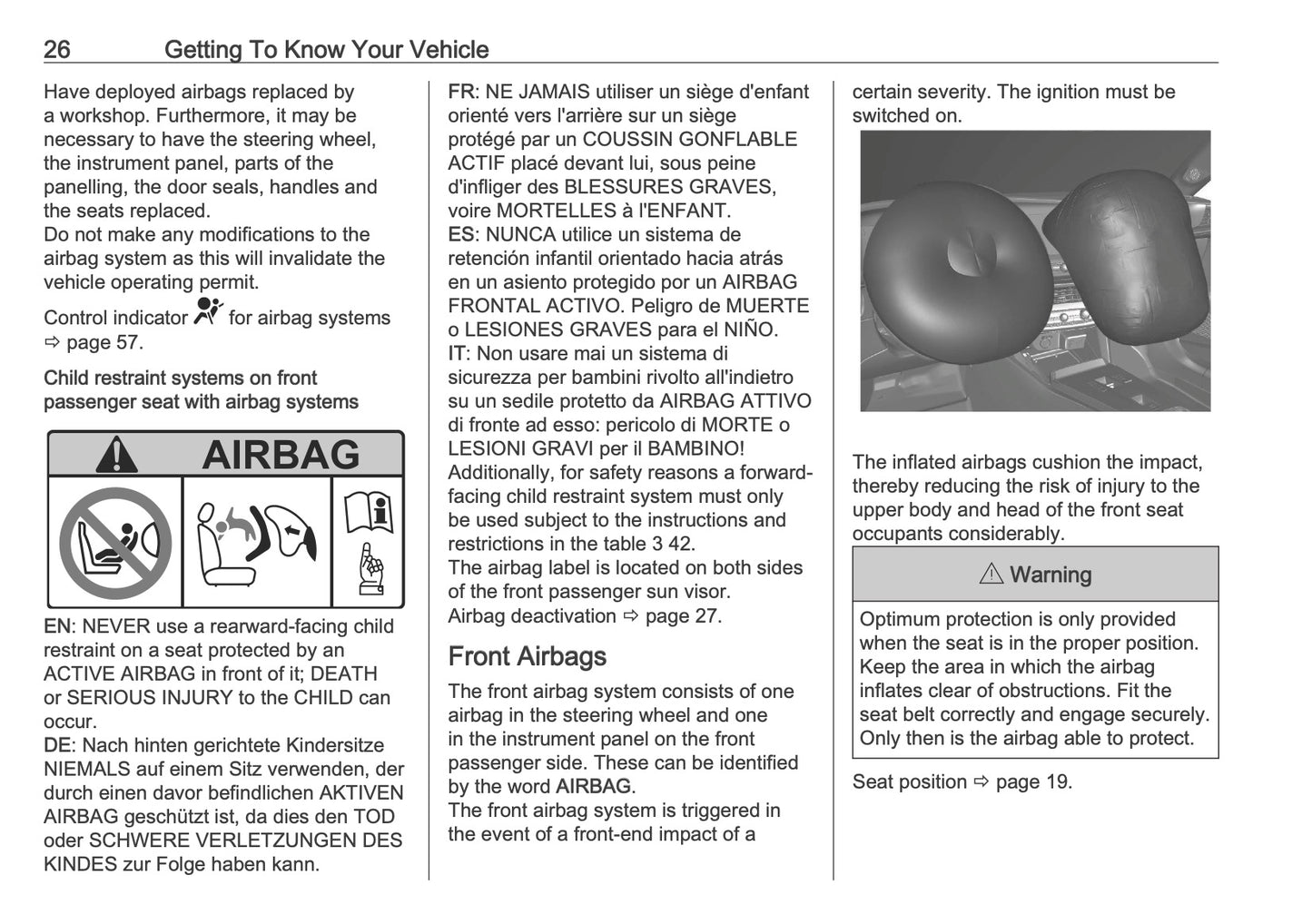 26 Getting To Know Your Vehicle

Have deployed airbags replaced by a workshop. Furthermore, it may be necessary to have the steering wheel, the instrument panel, parts of the panelling, the door seals, handles and the seats replaced.
Do not make any modifications to the airbag system as this will invalidate the vehicle operating permit.

Control indicator for airbag systems ⇨ page 57.

Child restraint systems on front passenger seat with airbag systems

AIRBAG

EN: NEVER use a rearward-facing child restraint on a seat protected by an ACTIVE AIRBAG in front of it; DEATH or SERIOUS INJURY to the CHILD can occur.
DE: Nach hinten gerichtete Kindersitze NIEMALS auf einem Sitz verwenden, der durch einen davor befindlichen AKTIVEN AIRBAG geschützt ist, da dies den TOD oder SCHWERE VERLETZUNGEN DES KINDES zur Folge haben kann.
FR: NE JAMAIS utiliser un siège d'enfant orienté vers l'arrière sur un siège protégé par un COUSSIN GONFLABLE ACTIF placé devant lui, sous peine d'infliger des BLESSURES GRAVES, voire MORTELLES à l'ENFANT.
ES: NUNCA utilice un sistema de retención infantil orientado hacia atrás en un asiento protegido por un AIRBAG FRONTAL ACTIVO. Peligro de MUERTE o LESIONES GRAVES para el NIÑO.
IT: Non usare mai un sistema di sicurezza per bambini rivolto all'indietro su un sedile protetto da AIRBAG ATTIVO di fronte ad esso: pericolo di MORTE o LESIONI GRAVI per il BAMBINO!
Additionally, for safety reasons a forward-facing child restraint system must only be used subject to the instructions and restrictions in the table 3 42.
The airbag label is located on both sides of the front passenger sun visor.
Airbag deactivation ⇨ page 27.

Front Airbags

The front airbag system consists of one airbag in the steering wheel and one in the instrument panel on the front passenger side. These can be identified by the word AIRBAG.
The front airbag system is triggered in the event of a front-end impact of a certain severity. The ignition must be switched on.

The inflated airbags cushion the impact, thereby reducing the risk of injury to the upper body and head of the front seat occupants considerably.

⚠ Warning

Optimum protection is only provided when the seat is in the proper position. Keep the area in which the airbag inflates clear of obstructions. Fit the seat belt correctly and engage securely. Only then is the airbag able to protect.

Seat position ⇨ page 19.