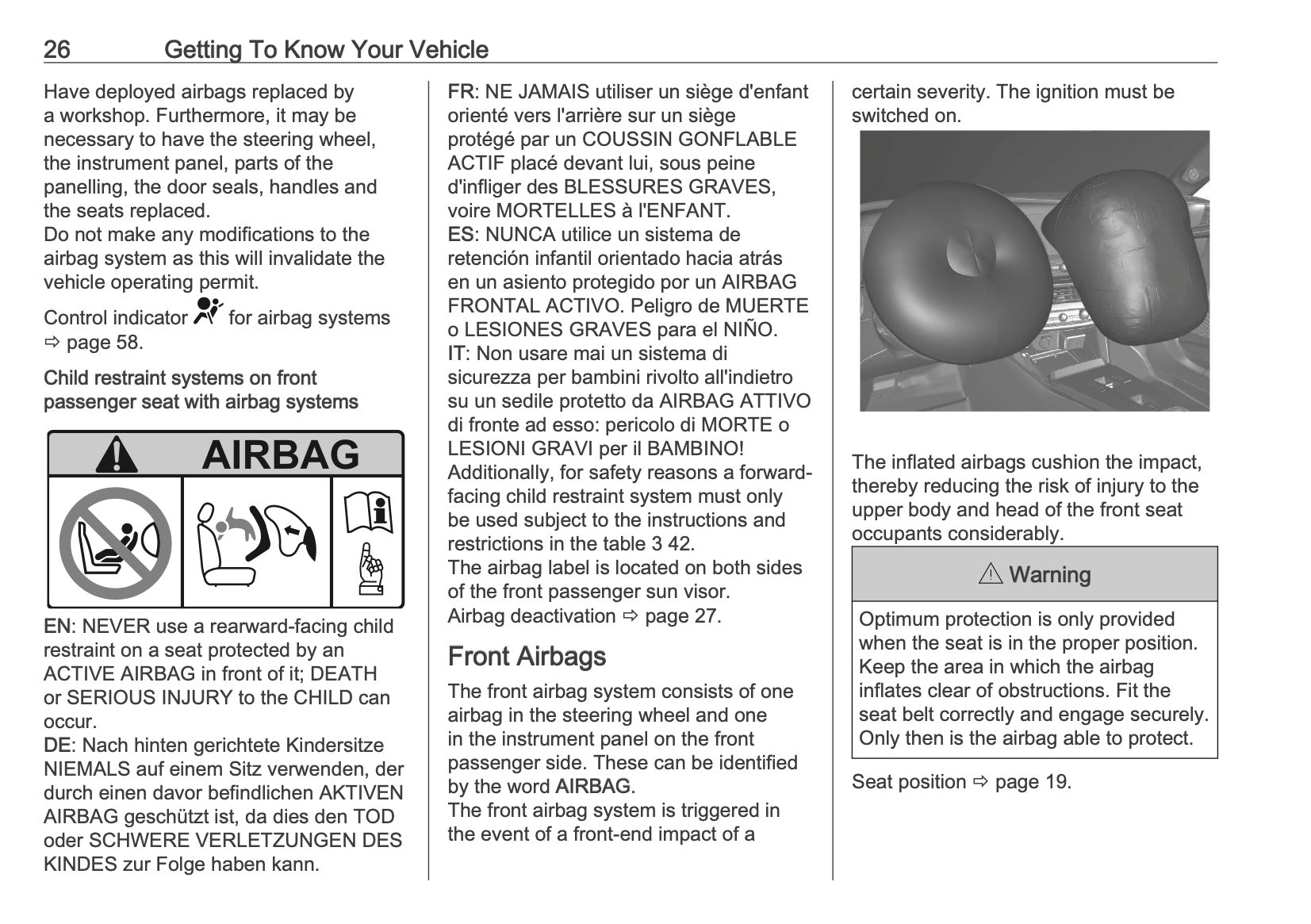 26 Getting To Know Your Vehicle

Have deployed airbags replaced by a workshop. Furthermore, it may be necessary to have the steering wheel, the instrument panel, parts of the panelling, the door seals, handles and the seats replaced.
Do not make any modifications to the airbag system as this will invalidate the vehicle operating permit.

Control indicator for airbag systems ⇨ page 58.

Child restraint systems on front passenger seat with airbag systems

AIRBAG

EN: NEVER use a rearward-facing child restraint on a seat protected by an ACTIVE AIRBAG in front of it; DEATH or SERIOUS INJURY to the CHILD can occur.
DE: Nach hinten gerichtete Kindersitze NIEMALS auf einem Sitz verwenden, der durch einen davor befindlichen AKTIVEN AIRBAG geschützt ist, da dies den TOD oder SCHWERE VERLETZUNGEN DES KINDES zur Folge haben kann.

FR: NE JAMAIS utiliser un siège d'enfant orienté vers l'arrière sur un siège protégé par un COUSSIN GONFLABLE ACTIF placé devant lui, sous peine d'infliger des BLESSURES GRAVES, voire MORTELLES à l'ENFANT.
ES: NUNCA utilice un sistema de retención infantil orientado hacia atrás en un asiento protegido por un AIRBAG FRONTAL ACTIVO. Peligro de MUERTE o LESIONES GRAVES para el NIÑO.
IT: Non usare mai un sistema di sicurezza per bambini rivolto all'indietro su un sedile protetto da AIRBAG ATTIVO di fronte ad esso: pericolo di MORTE o LESIONI GRAVI per il BAMBINO!
Additionally, for safety reasons a forward-facing child restraint system must only be used subject to the instructions and restrictions in the table 3 42.
The airbag label is located on both sides of the front passenger sun visor.
Airbag deactivation ⇨ page 27.

Front Airbags

The front airbag system consists of one airbag in the steering wheel and one in the instrument panel on the front passenger side. These can be identified by the word AIRBAG.
The front airbag system is triggered in the event of a front-end impact of a certain severity. The ignition must be switched on.

The inflated airbags cushion the impact, thereby reducing the risk of injury to the upper body and head of the front seat occupants considerably.

⚠ Warning

Optimum protection is only provided when the seat is in the proper position. Keep the area in which the airbag inflates clear of obstructions. Fit the seat belt correctly and engage securely. Only then is the airbag able to protect.

Seat position ⇨ page 19.