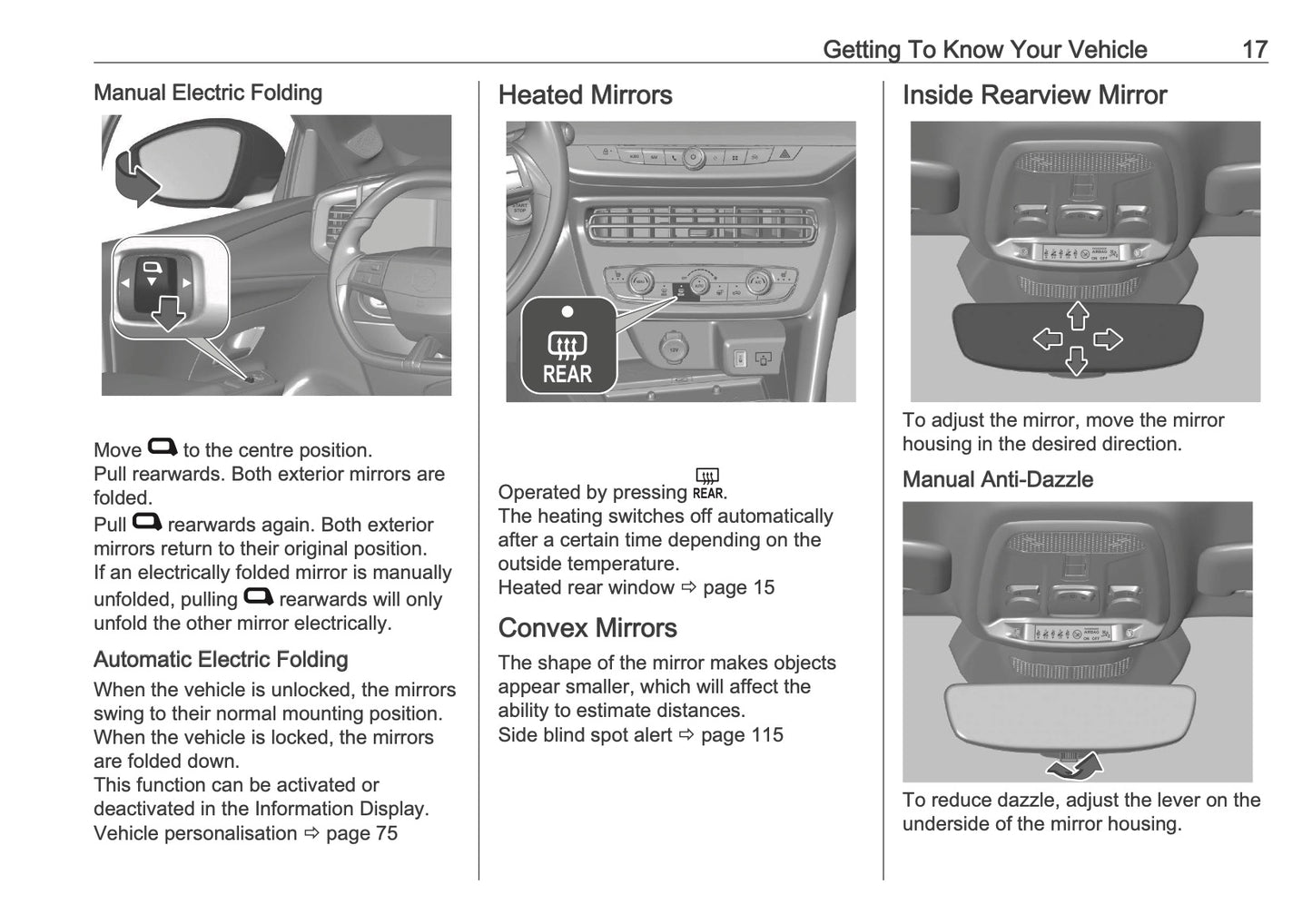 Getting To Know Your Vehicle 17

Manual Electric Folding

Move to the centre position.
Pull rearwards. Both exterior mirrors are folded.
Pull rearwards again. Both exterior mirrors return to their original position.
If an electrically folded mirror is manually unfolded, pulling rearwards will only unfold the other mirror electrically.

Automatic Electric Folding

When the vehicle is unlocked, the mirrors swing to their normal mounting position.
When the vehicle is locked, the mirrors are folded down.
This function can be activated or deactivated in the Information Display.
Vehicle personalisation ⇨ page 75

Heated Mirrors

REAR

Operated by pressing REAR.
The heating switches off automatically after a certain time depending on the outside temperature.
Heated rear window ⇨ page 15

Convex Mirrors

The shape of the mirror makes objects appear smaller, which will affect the ability to estimate distances.
Side blind spot alert ⇨ page 115

Inside Rearview Mirror

To adjust the mirror, move the mirror housing in the desired direction.

Manual Anti-Dazzle

To reduce dazzle, adjust the lever on the underside of the mirror housing.