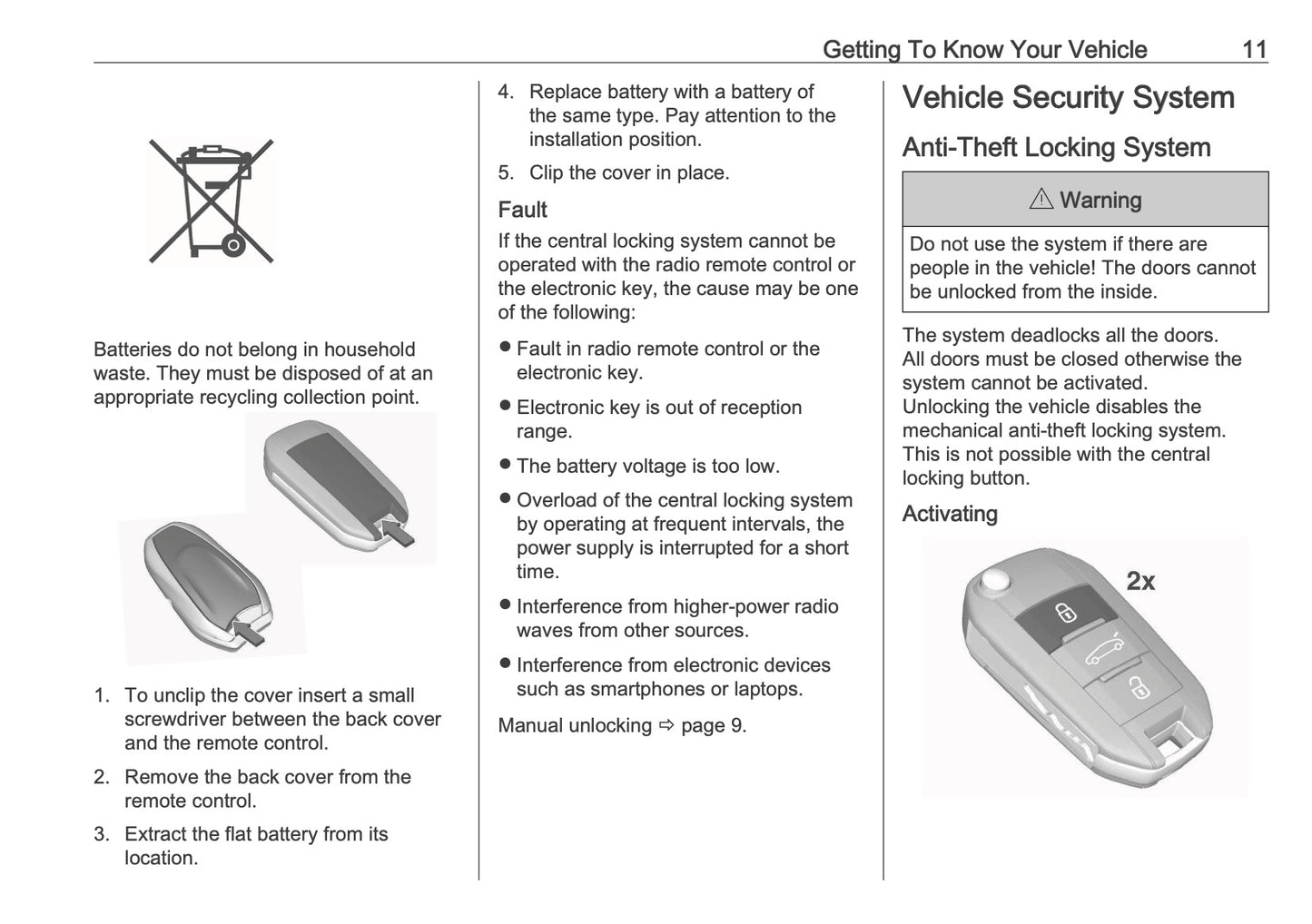 Getting To Know Your Vehicle 11

Batteries do not belong in household waste. They must be disposed of at an appropriate recycling collection point.

1. To unclip the cover insert a small screwdriver between the back cover and the remote control.
2. Remove the back cover from the remote control.
3. Extract the flat battery from its location.
4. Replace battery with a battery of the same type. Pay attention to the installation position.
5. Clip the cover in place.

Fault

If the central locking system cannot be operated with the radio remote control or the electronic key, the cause may be one of the following:

● Fault in radio remote control or the electronic key.

● Electronic key is out of reception range.

● The battery voltage is too low.

● Overload of the central locking system by operating at frequent intervals, the power supply is interrupted for a short time.

● Interference from higher-power radio waves from other sources.

● Interference from electronic devices such as smartphones or laptops.

Manual unlocking ⇨ page 9.

Vehicle Security System

Anti-Theft Locking System

⚠ Warning

Do not use the system if there are people in the vehicle! The doors cannot be unlocked from the inside.

The system deadlocks all the doors. All doors must be closed otherwise the system cannot be activated. Unlocking the vehicle disables the mechanical anti-theft locking system. This is not possible with the central locking button.

Activating

2x