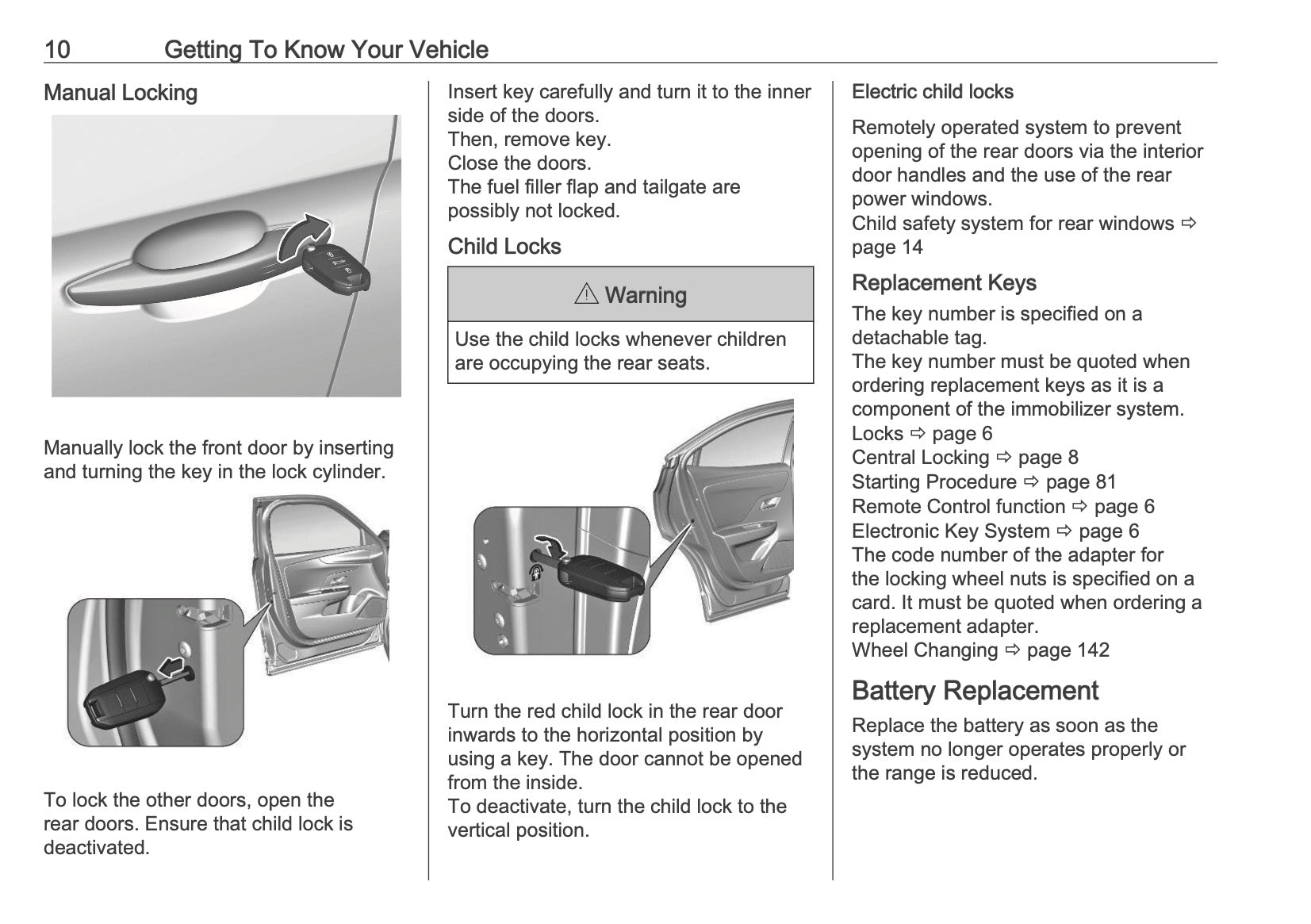 10 Getting To Know Your Vehicle

Manual Locking

Manually lock the front door by inserting and turning the key in the lock cylinder.

To lock the other doors, open the rear doors. Ensure that child lock is deactivated.

Insert key carefully and turn it to the inner side of the doors.
Then, remove key.
Close the doors.
The fuel filler flap and tailgate are possibly not locked.

Child Locks

⚠ Warning

Use the child locks whenever children are occupying the rear seats.

Turn the red child lock in the rear door inwards to the horizontal position by using a key. The door cannot be opened from the inside.
To deactivate, turn the child lock to the vertical position.

Electric child locks

Remotely operated system to prevent opening of the rear doors via the interior door handles and the use of the rear power windows.
Child safety system for rear windows ⇨ page 14

Replacement Keys

The key number is specified on a detachable tag.
The key number must be quoted when ordering replacement keys as it is a component of the immobilizer system.
Locks ⇨ page 6
Central Locking ⇨ page 8
Starting Procedure ⇨ page 81
Remote Control function ⇨ page 6
Electronic Key System ⇨ page 6
The code number of the adapter for the locking wheel nuts is specified on a card. It must be quoted when ordering a replacement adapter.
Wheel Changing ⇨ page 142

Battery Replacement

Replace the battery as soon as the system no longer operates properly or the range is reduced.