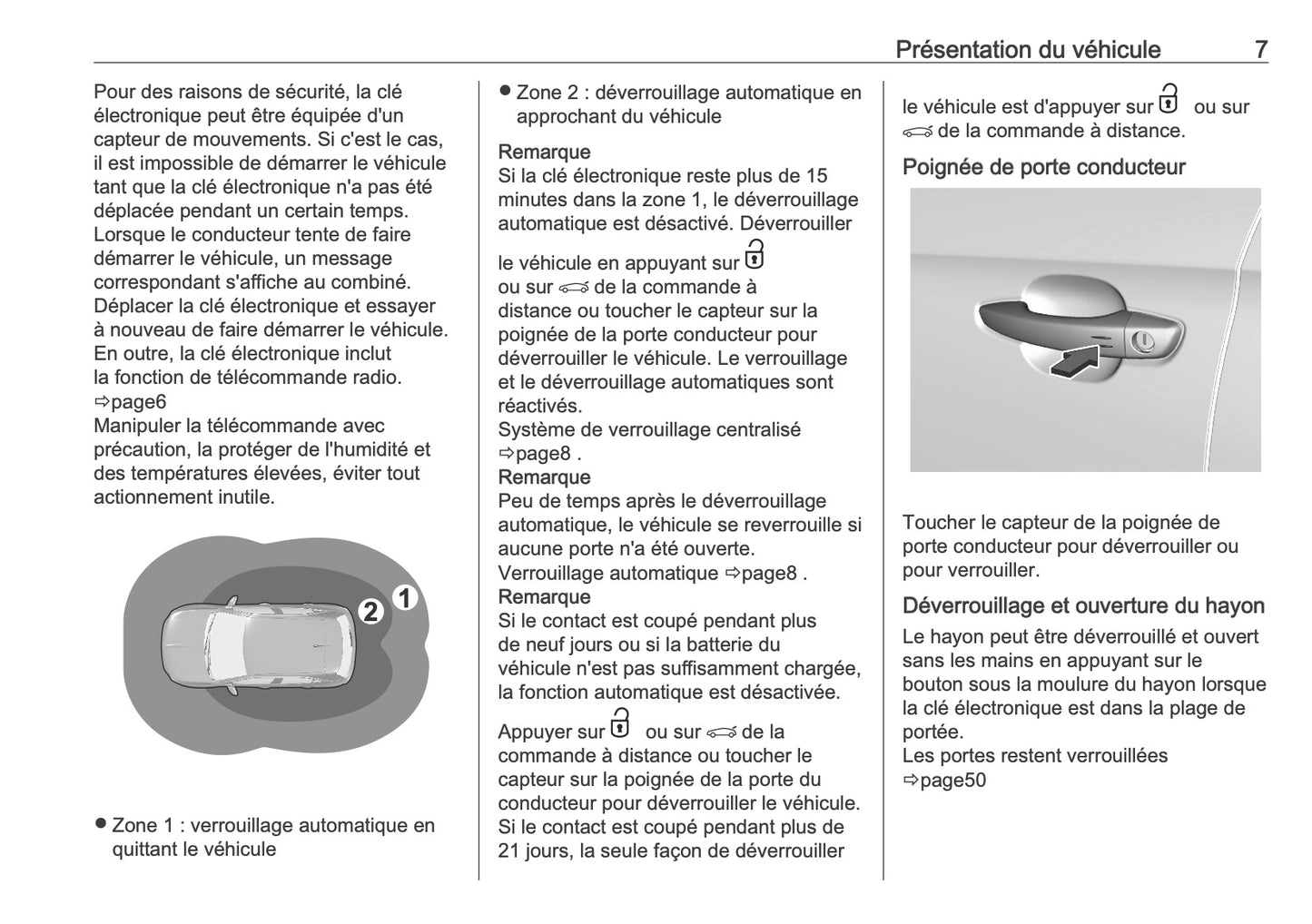 Présentation du véhicule 7

Pour des raisons de sécurité, la clé électronique peut être équipée d'un capteur de mouvements. Si c'est le cas, il est impossible de démarrer le véhicule tant que la clé électronique n'a pas été déplacée pendant un certain temps. Lorsque le conducteur tente de faire démarrer le véhicule, un message correspondant s'affiche au combiné. Déplacer la clé électronique et essayer à nouveau de faire démarrer le véhicule. En outre, la clé électronique inclut la fonction de télécommande radio. ⇨page6
Manipuler la télécommande avec précaution, la protéger de l'humidité et des températures élevées, éviter tout actionnement inutile.

2 1

● Zone 1 : verrouillage automatique en quittant le véhicule

● Zone 2 : déverrouillage automatique en approchant du véhicule

Remarque
Si la clé électronique reste plus de 15 minutes dans la zone 1, le déverrouillage automatique est désactivé. Déverrouiller le véhicule en appuyant sur ou sur de la commande à distance ou toucher le capteur sur la poignée de la porte conducteur pour déverrouiller le véhicule. Le verrouillage et le déverrouillage automatiques sont réactivés.
Système de verrouillage centralisé ⇨page8 .
Remarque
Peu de temps après le déverrouillage automatique, le véhicule se reverrouille si aucune porte n'a été ouverte.
Verrouillage automatique ⇨page8 .
Remarque
Si le contact est coupé pendant plus de neuf jours ou si la batterie du véhicule n'est pas suffisamment chargée, la fonction automatique est désactivée.
Appuyer sur ou sur de la commande à distance ou toucher le capteur sur la poignée de la porte du conducteur pour déverrouiller le véhicule. Si le contact est coupé pendant plus de 21 jours, la seule façon de déverrouiller le véhicule est d'appuyer sur ou sur de la commande à distance.

Poignée de porte conducteur

Toucher le capteur de la poignée de porte conducteur pour déverrouiller ou pour verrouiller.

Déverrouillage et ouverture du hayon
Le hayon peut être déverrouillé et ouvert sans les mains en appuyant sur le bouton sous la moulure du hayon lorsque la clé électronique est dans la plage de portée.
Les portes restent verrouillées ⇨page50