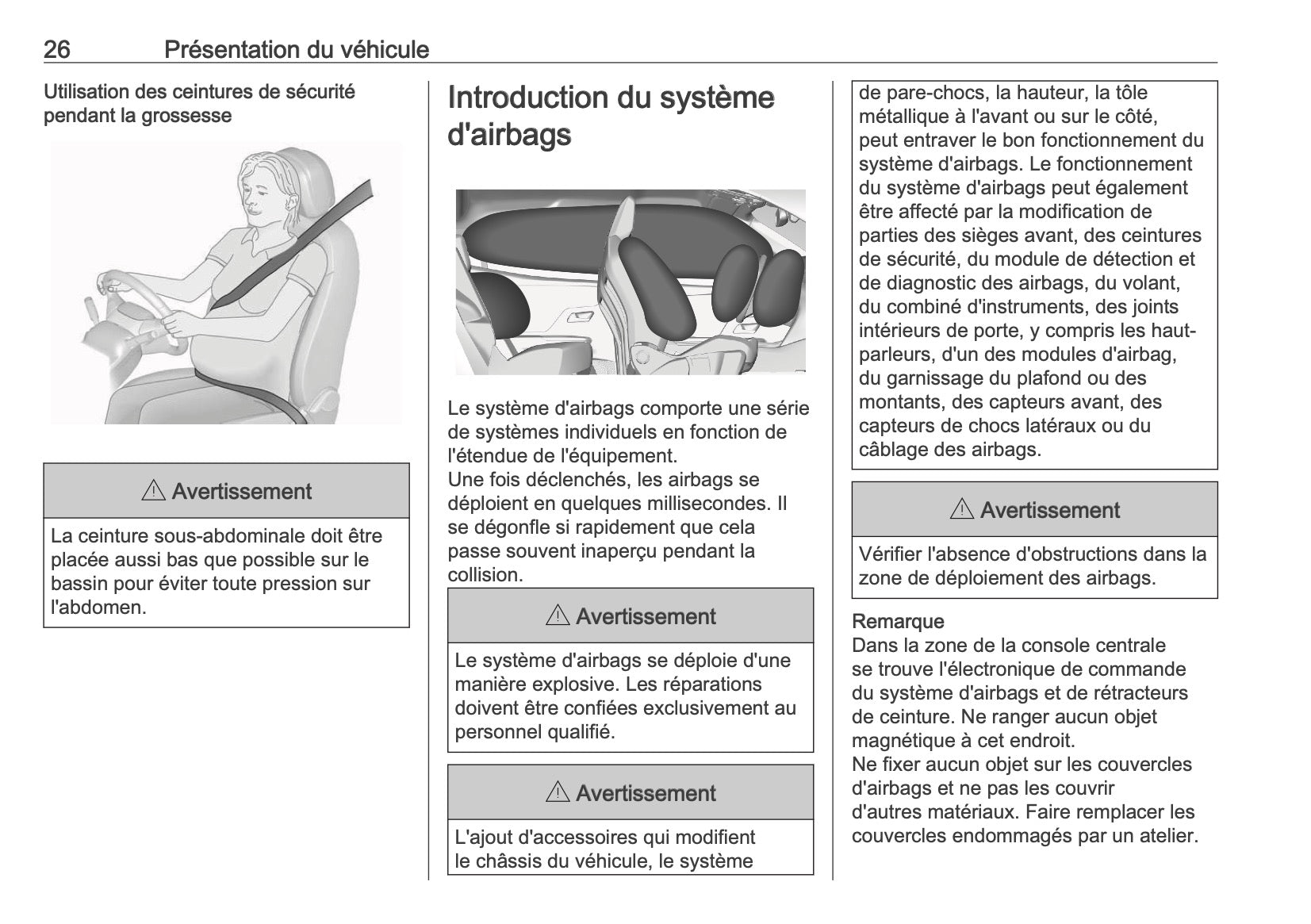 26 Présentation du véhicule

Utilisation des ceintures de sécurité pendant la grossesse

⚠ Avertissement

La ceinture sous-abdominale doit être placée aussi bas que possible sur le bassin pour éviter toute pression sur l'abdomen.

Introduction du système d'airbags

Le système d'airbags comporte une série de systèmes individuels en fonction de l'étendue de l'équipement.
Une fois déclenchés, les airbags se déploient en quelques millisecondes. Il se dégonfle si rapidement que cela passe souvent inaperçu pendant la collision.

⚠ Avertissement

Le système d'airbags se déploie d'une manière explosive. Les réparations doivent être confiées exclusivement au personnel qualifié.

⚠ Avertissement

L'ajout d'accessoires qui modifient le châssis du véhicule, le système de pare-chocs, la hauteur, la tôle métallique à l'avant ou sur le côté, peut entraver le bon fonctionnement du système d'airbags. Le fonctionnement du système d'airbags peut également être affecté par la modification de parties des sièges avant, des ceintures de sécurité, du module de détection et de diagnostic des airbags, du volant, du combiné d'instruments, des joints intérieurs de porte, y compris les haut-parleurs, d'un des modules d'airbag, du garnissage du plafond ou des montants, des capteurs avant, des capteurs de chocs latéraux ou du câblage des airbags.

⚠ Avertissement

Vérifier l'absence d'obstructions dans la zone de déploiement des airbags.

Remarque
Dans la zone de la console centrale se trouve l'électronique de commande du système d'airbags et de rétracteurs de ceinture. Ne ranger aucun objet magnétique à cet endroit.
Ne fixer aucun objet sur les couvercles d'airbags et ne pas les couvrir d'autres matériaux. Faire remplacer les couvercles endommagés par un atelier.