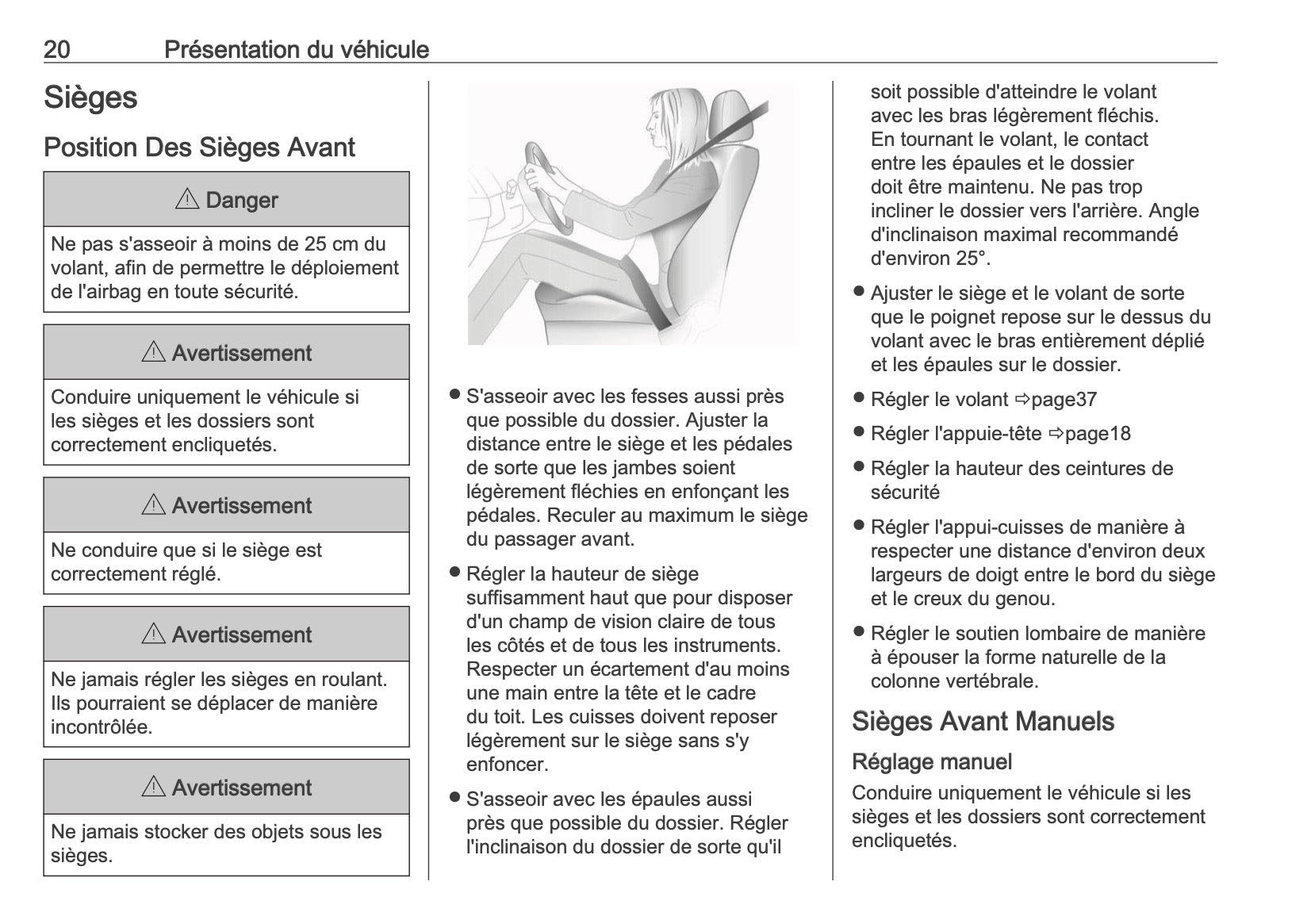 20 Présentation du véhicule

Sièges

Position Des Sièges Avant

⚠ Danger

Ne pas s'asseoir à moins de 25 cm du volant, afin de permettre le déploiement de l'airbag en toute sécurité.

⚠ Avertissement

Conduire uniquement le véhicule si les sièges et les dossiers sont correctement encliquetés.

⚠ Avertissement

Ne conduire que si le siège est correctement réglé.

⚠ Avertissement

Ne jamais régler les sièges en roulant. Ils pourraient se déplacer de manière incontrôlée.

⚠ Avertissement

Ne jamais stocker des objets sous les sièges.

● S'asseoir avec les fesses aussi près que possible du dossier. Ajuster la distance entre le siège et les pédales de sorte que les jambes soient légèrement fléchies en enfonçant les pédales. Reculer au maximum le siège du passager avant.

● Régler la hauteur de siège suffisamment haut que pour disposer d'un champ de vision claire de tous les côtés et de tous les instruments. Respecter un écartement d'au moins une main entre la tête et le cadre du toit. Les cuisses doivent reposer légèrement sur le siège sans s'y enfoncer.

● S'asseoir avec les épaules aussi près que possible du dossier. Régler l'inclinaison du dossier de sorte qu'il soit possible d'atteindre le volant avec les bras légèrement fléchis. En tournant le volant, le contact entre les épaules et le dossier doit être maintenu. Ne pas trop incliner le dossier vers l'arrière. Angle d'inclinaison maximal recommandé d'environ 25°.

● Ajuster le siège et le volant de sorte que le poignet repose sur le dessus du volant avec le bras entièrement déplié et les épaules sur le dossier.

● Régler le volant ⇨page37

● Régler l'appuie-tête ⇨page18

● Régler la hauteur des ceintures de sécurité

● Régler l'appui-cuisses de manière à respecter une distance d'environ deux largeurs de doigt entre le bord du siège et le creux du genou.

● Régler le soutien lombaire de manière à épouser la forme naturelle de la colonne vertébrale.

Sièges Avant Manuels

Réglage manuel

Conduire uniquement le véhicule si les sièges et les dossiers sont correctement encliquetés.