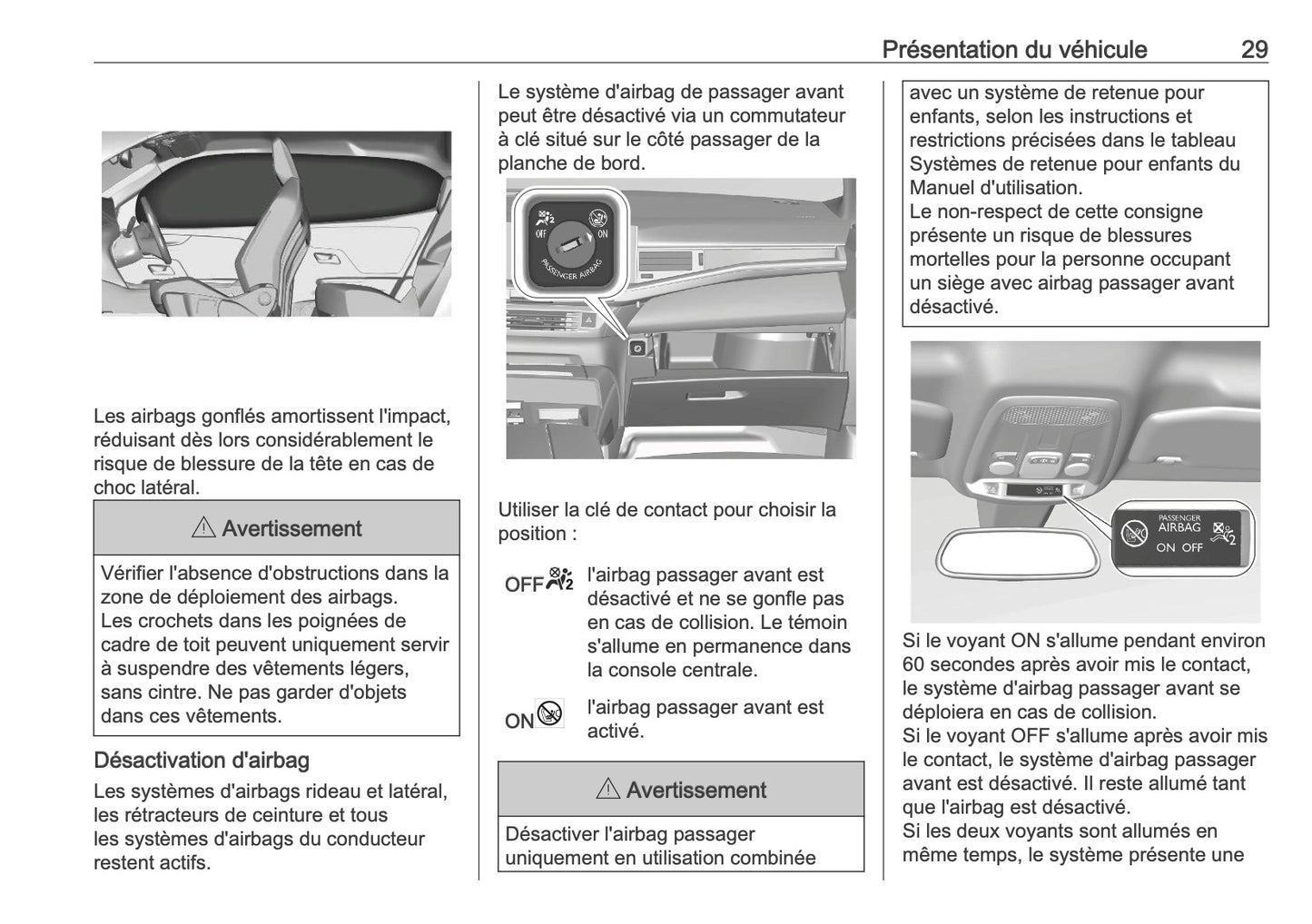 Présentation du véhicule 29

Les airbags gonflés amortissent l'impact, réduisant dès lors considérablement le risque de blessure de la tête en cas de choc latéral.

⚠ Avertissement

Vérifier l'absence d'obstructions dans la zone de déploiement des airbags.
Les crochets dans les poignées de cadre de toit peuvent uniquement servir à suspendre des vêtements légers, sans cintre. Ne pas garder d'objets dans ces vêtements.

Désactivation d'airbag

Les systèmes d'airbags rideau et latéral, les rétracteurs de ceinture et tous les systèmes d'airbags du conducteur restent actifs.

Le système d'airbag de passager avant peut être désactivé via un commutateur à clé situé sur le côté passager de la planche de bord.

OFF ON PASSENGER AIRBAG

Utiliser la clé de contact pour choisir la position :

OFF l'airbag passager avant est désactivé et ne se gonfle pas en cas de collision. Le témoin s'allume en permanence dans la console centrale.

ON l'airbag passager avant est activé.

⚠ Avertissement

Désactiver l'airbag passager uniquement en utilisation combinée avec un système de retenue pour enfants, selon les instructions et restrictions précisées dans le tableau Systèmes de retenue pour enfants du Manuel d'utilisation.
Le non-respect de cette consigne présente un risque de blessures mortelles pour la personne occupant un siège avec airbag passager avant désactivé.

PASSENGER AIRBAG ON OFF

Si le voyant ON s'allume pendant environ 60 secondes après avoir mis le contact, le système d'airbag passager avant se déploiera en cas de collision.
Si le voyant OFF s'allume après avoir mis le contact, le système d'airbag passager avant est désactivé. Il reste allumé tant que l'airbag est désactivé.
Si les deux voyants sont allumés en même temps, le système présente une