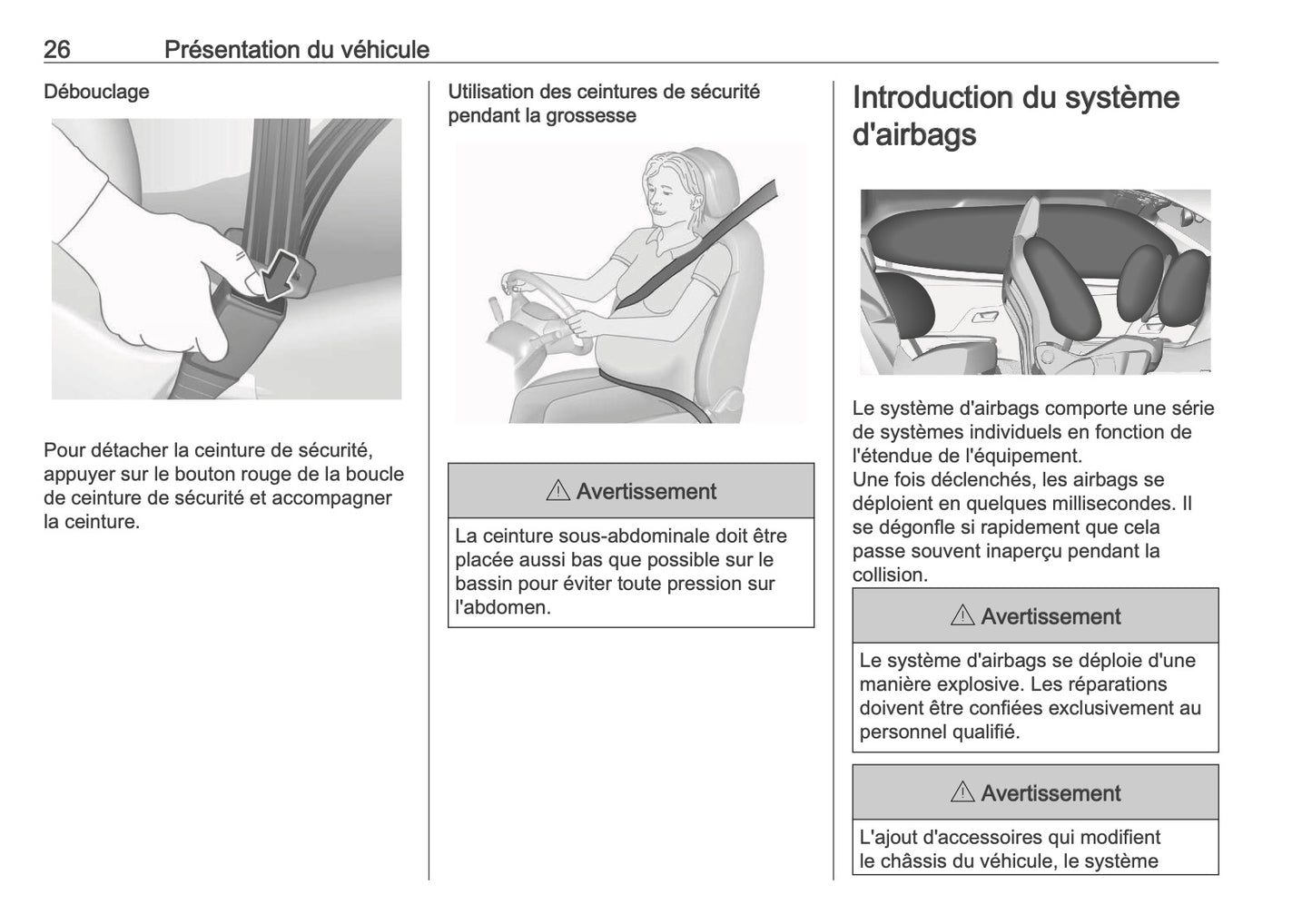 26 Présentation du véhicule

Débouclage

Pour détacher la ceinture de sécurité, appuyer sur le bouton rouge de la boucle de ceinture de sécurité et accompagner la ceinture.

Utilisation des ceintures de sécurité pendant la grossesse

⚠ Avertissement

La ceinture sous-abdominale doit être placée aussi bas que possible sur le bassin pour éviter toute pression sur l'abdomen.

Introduction du système d'airbags

Le système d'airbags comporte une série de systèmes individuels en fonction de l'étendue de l'équipement.
Une fois déclenchés, les airbags se déploient en quelques millisecondes. Il se dégonfle si rapidement que cela passe souvent inaperçu pendant la collision.

⚠ Avertissement

Le système d'airbags se déploie d'une manière explosive. Les réparations doivent être confiées exclusivement au personnel qualifié.

⚠ Avertissement

L'ajout d'accessoires qui modifient le châssis du véhicule, le système