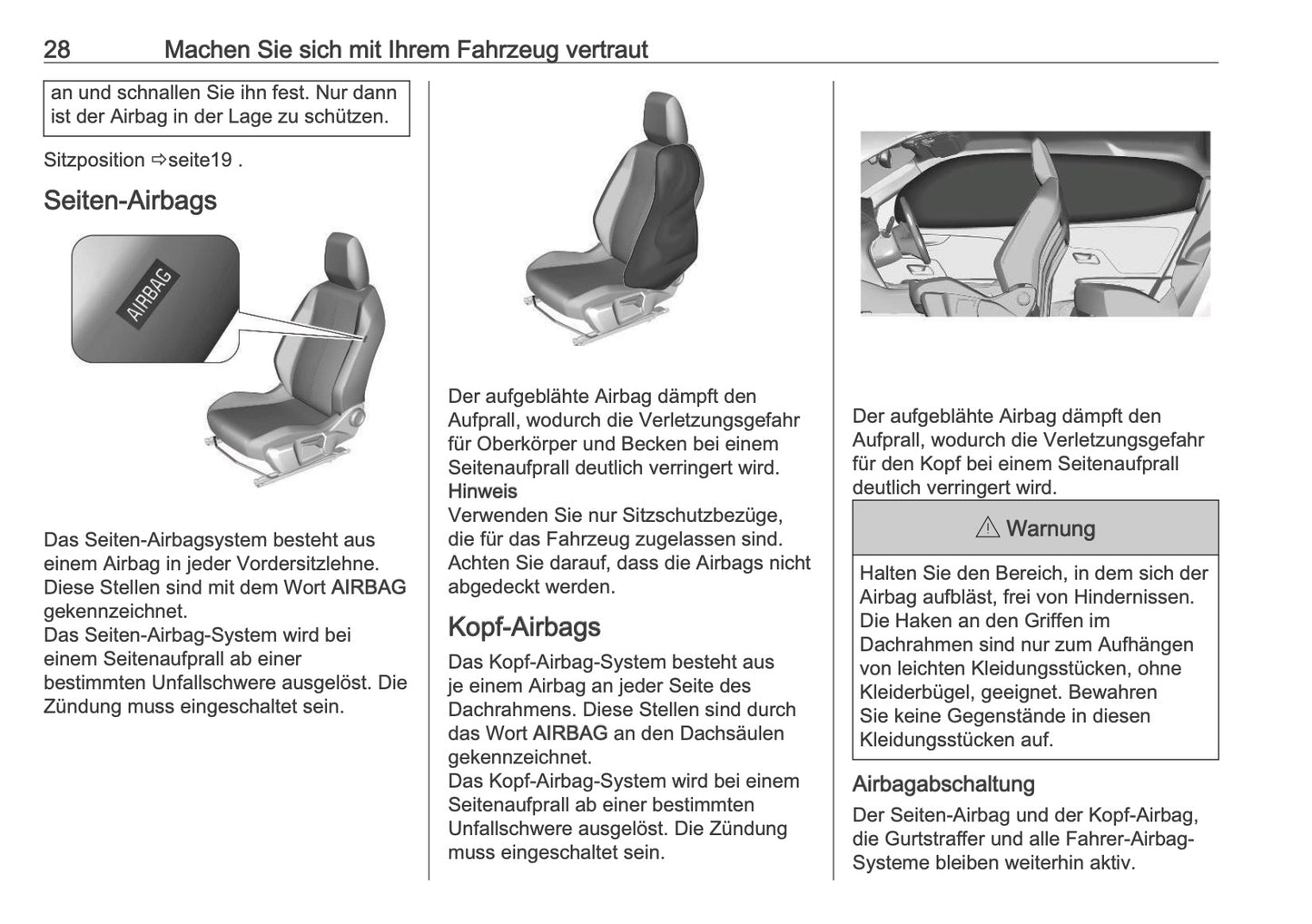 28 Machen Sie sich mit Ihrem Fahrzeug vertraut

an und schnallen Sie ihn fest. Nur dann ist der Airbag in der Lage zu schützen.

Sitzposition ⇨seite19 .

Seiten-Airbags

AIRBAG

Das Seiten-Airbagsystem besteht aus einem Airbag in jeder Vordersitzlehne. Diese Stellen sind mit dem Wort AIRBAG gekennzeichnet.
Das Seiten-Airbag-System wird bei einem Seitenaufprall ab einer bestimmten Unfallschwere ausgelöst. Die Zündung muss eingeschaltet sein.

Der aufgeblähte Airbag dämpft den Aufprall, wodurch die Verletzungsgefahr für Oberkörper und Becken bei einem Seitenaufprall deutlich verringert wird.
Hinweis
Verwenden Sie nur Sitzschutzbezüge, die für das Fahrzeug zugelassen sind. Achten Sie darauf, dass die Airbags nicht abgedeckt werden.

Kopf-Airbags

Das Kopf-Airbag-System besteht aus je einem Airbag an jeder Seite des Dachrahmens. Diese Stellen sind durch das Wort AIRBAG an den Dachsäulen gekennzeichnet.
Das Kopf-Airbag-System wird bei einem Seitenaufprall ab einer bestimmten Unfallschwere ausgelöst. Die Zündung muss eingeschaltet sein.

Der aufgeblähte Airbag dämpft den Aufprall, wodurch die Verletzungsgefahr für den Kopf bei einem Seitenaufprall deutlich verringert wird.

⚠ Warnung

Halten Sie den Bereich, in dem sich der Airbag aufbläst, frei von Hindernissen. Die Haken an den Griffen im Dachrahmen sind nur zum Aufhängen von leichten Kleidungsstücken, ohne Kleiderbügel, geeignet. Bewahren Sie keine Gegenstände in diesen Kleidungsstücken auf.

Airbagabschaltung

Der Seiten-Airbag und der Kopf-Airbag, die Gurtstraffer und alle Fahrer-Airbag-Systeme bleiben weiterhin aktiv.