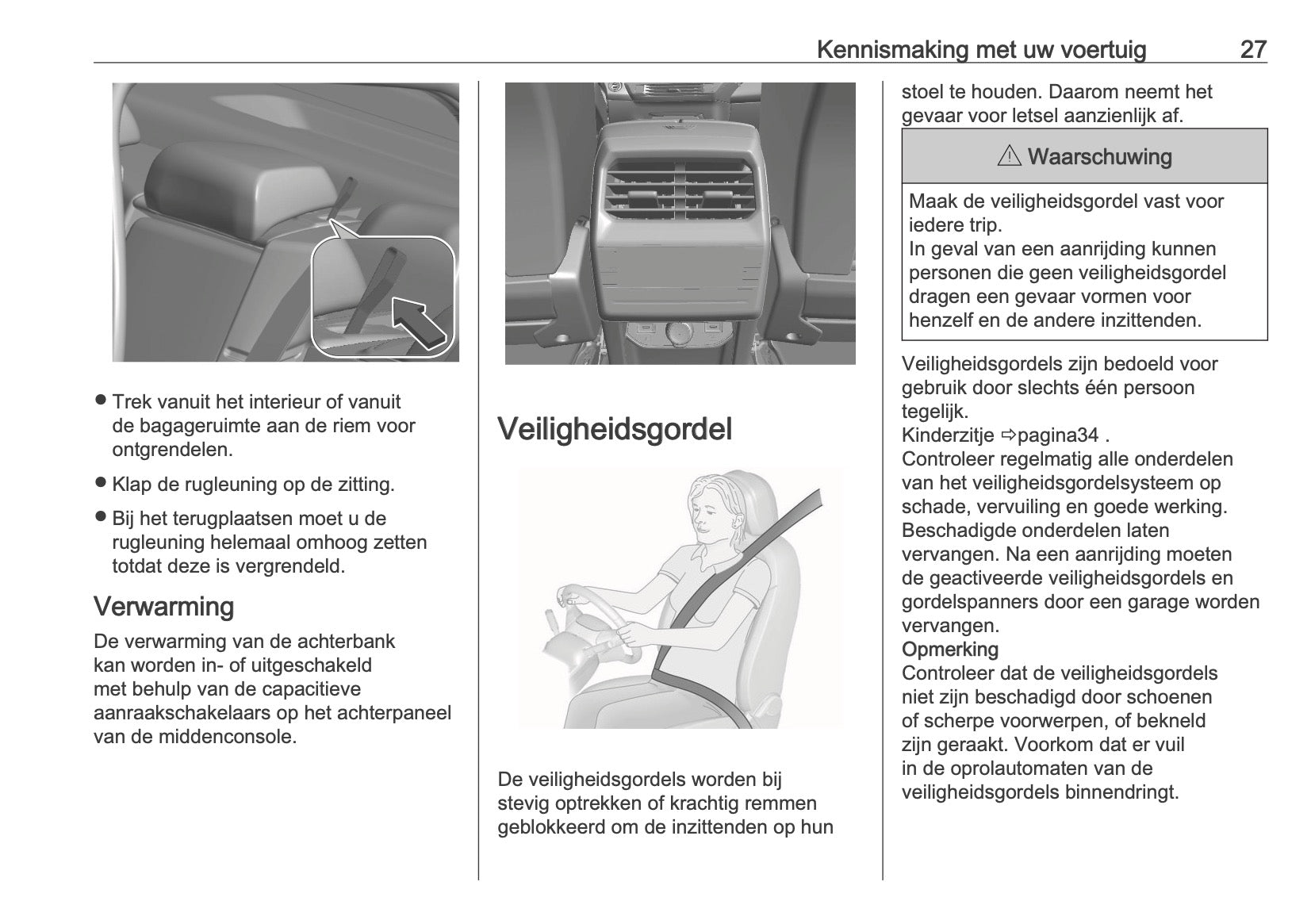 Kennismaking met uw voertuig 27

● Trek vanuit het interieur of vanuit de bagageruimte aan de riem voor ontgrendelen.

● Klap de rugleuning op de zitting.

● Bij het terugplaatsen moet u de rugleuning helemaal omhoog zetten totdat deze is vergrendeld.

Verwarming

De verwarming van de achterbank kan worden in- of uitgeschakeld met behulp van de capacitieve aanraakschakelaars op het achterpaneel van de middenconsole.

Veiligheidsgordel

De veiligheidsgordels worden bij stevig optrekken of krachtig remmen geblokkeerd om de inzittenden op hun stoel te houden. Daarom neemt het gevaar voor letsel aanzienlijk af.

⚠ Waarschuwing

Maak de veiligheidsgordel vast voor iedere trip.
In geval van een aanrijding kunnen personen die geen veiligheidsgordel dragen een gevaar vormen voor henzelf en de andere inzittenden.

Veiligheidsgordels zijn bedoeld voor gebruik door slechts één persoon tegelijk.
Kinderzitje ⇨pagina34 .
Controleer regelmatig alle onderdelen van het veiligheidsgordelsysteem op schade, vervuiling en goede werking. Beschadigde onderdelen laten vervangen. Na een aanrijding moeten de geactiveerde veiligheidsgordels en gordelspanners door een garage worden vervangen.
Opmerking
Controleer dat de veiligheidsgordels niet zijn beschadigd door schoenen of scherpe voorwerpen, of bekneld zijn geraakt. Voorkom dat er vuil in de oprolautomaten van de veiligheidsgordels binnendringt.