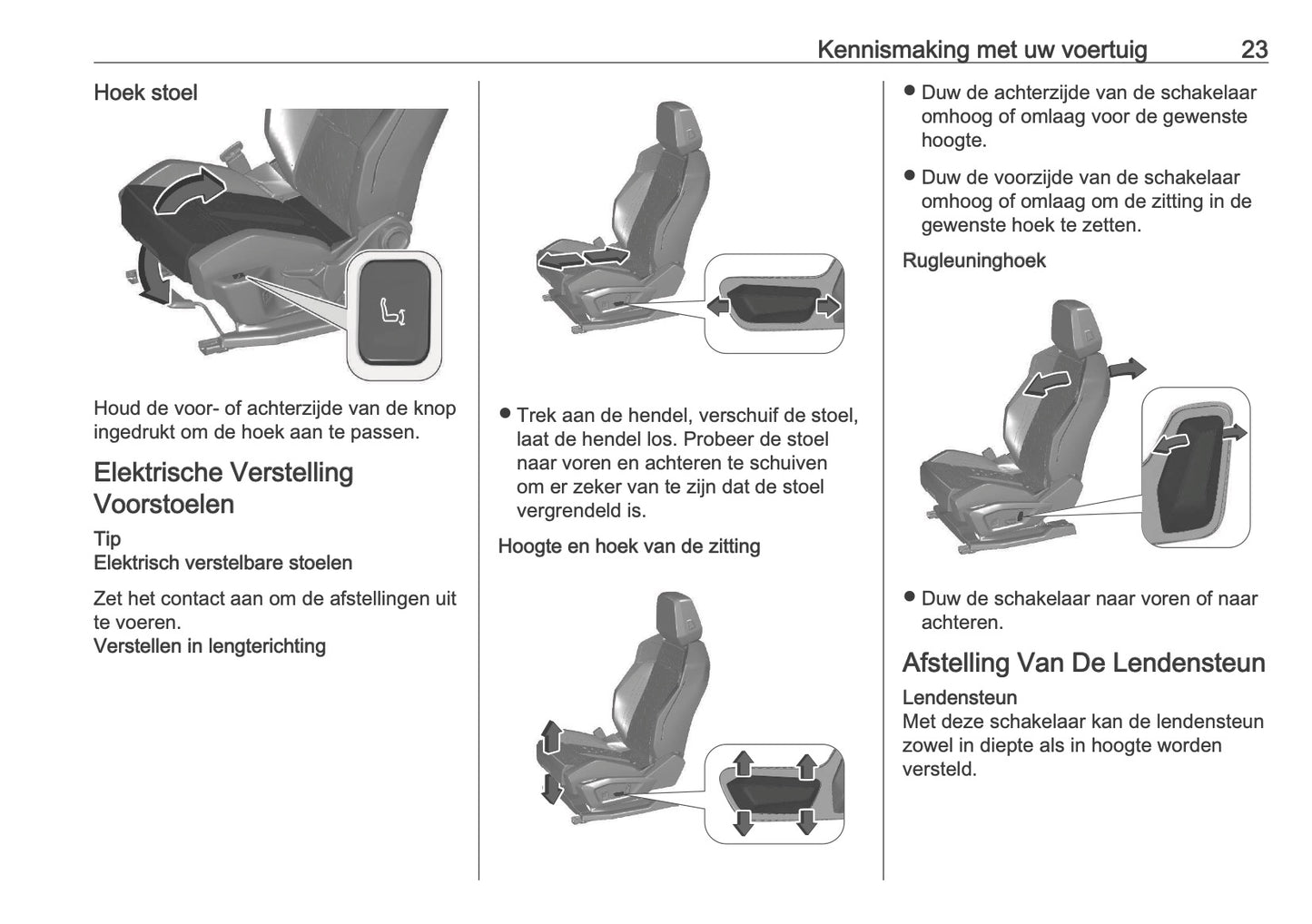 Kennismaking met uw voertuig 23

Hoek stoel

Houd de voor- of achterzijde van de knop ingedrukt om de hoek aan te passen.

Elektrische Verstelling Voorstoelen

Tip
Elektrisch verstelbare stoelen

Zet het contact aan om de afstellingen uit te voeren.
Verstellen in lengterichting

● Trek aan de hendel, verschuif de stoel, laat de hendel los. Probeer de stoel naar voren en achteren te schuiven om er zeker van te zijn dat de stoel vergrendeld is.

Hoogte en hoek van de zitting

● Duw de achterzijde van de schakelaar omhoog of omlaag voor de gewenste hoogte.

● Duw de voorzijde van de schakelaar omhoog of omlaag om de zitting in de gewenste hoek te zetten.

Rugleuninghoek

● Duw de schakelaar naar voren of naar achteren.

Afstelling Van De Lendensteun

Lendensteun
Met deze schakelaar kan de lendensteun zowel in diepte als in hoogte worden versteld.