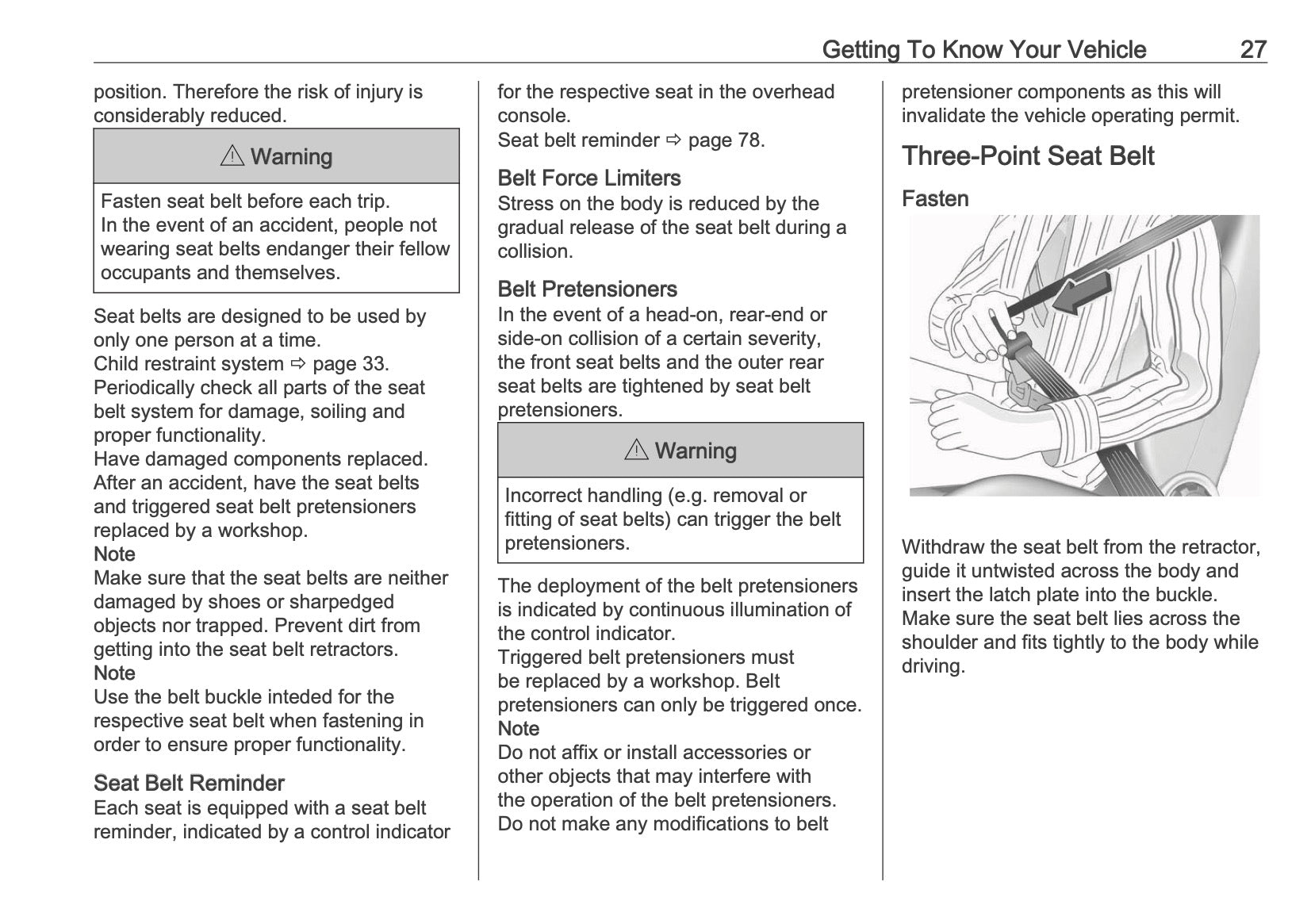 Getting To Know Your Vehicle 27

position. Therefore the risk of injury is considerably reduced.

⚠ Warning

Fasten seat belt before each trip.
In the event of an accident, people not wearing seat belts endanger their fellow occupants and themselves.

Seat belts are designed to be used by only one person at a time.
Child restraint system ⇨ page 33.
Periodically check all parts of the seat belt system for damage, soiling and proper functionality.
Have damaged components replaced.
After an accident, have the seat belts and triggered seat belt pretensioners replaced by a workshop.
Note
Make sure that the seat belts are neither damaged by shoes or sharpedged objects nor trapped. Prevent dirt from getting into the seat belt retractors.
Note
Use the belt buckle inteded for the respective seat belt when fastening in order to ensure proper functionality.

Seat Belt Reminder
Each seat is equipped with a seat belt reminder, indicated by a control indicator for the respective seat in the overhead console.
Seat belt reminder ⇨ page 78.

Belt Force Limiters
Stress on the body is reduced by the gradual release of the seat belt during a collision.

Belt Pretensioners
In the event of a head-on, rear-end or side-on collision of a certain severity, the front seat belts and the outer rear seat belts are tightened by seat belt pretensioners.

⚠ Warning

Incorrect handling (e.g. removal or fitting of seat belts) can trigger the belt pretensioners.

The deployment of the belt pretensioners is indicated by continuous illumination of the control indicator.
Triggered belt pretensioners must be replaced by a workshop. Belt pretensioners can only be triggered once.
Note
Do not affix or install accessories or other objects that may interfere with the operation of the belt pretensioners.
Do not make any modifications to belt pretensioner components as this will invalidate the vehicle operating permit.

Three-Point Seat Belt

Fasten

Withdraw the seat belt from the retractor, guide it untwisted across the body and insert the latch plate into the buckle.
Make sure the seat belt lies across the shoulder and fits tightly to the body while driving.