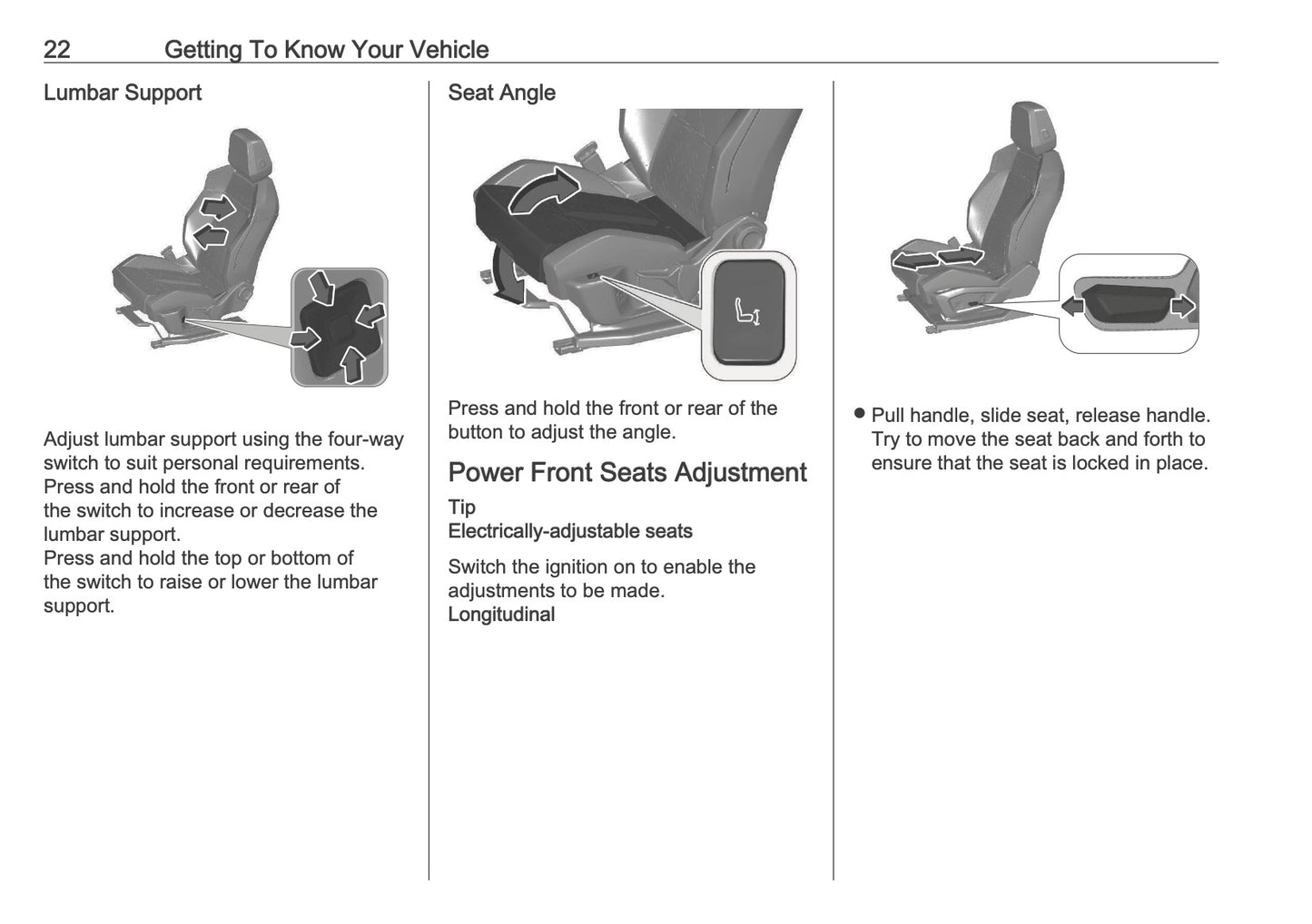 22 Getting To Know Your Vehicle

Lumbar Support

Adjust lumbar support using the four-way switch to suit personal requirements.
Press and hold the front or rear of the switch to increase or decrease the lumbar support.
Press and hold the top or bottom of the switch to raise or lower the lumbar support.

Seat Angle

Press and hold the front or rear of the button to adjust the angle.

Power Front Seats Adjustment

Tip
Electrically-adjustable seats

Switch the ignition on to enable the adjustments to be made.
Longitudinal

● Pull handle, slide seat, release handle. Try to move the seat back and forth to ensure that the seat is locked in place.