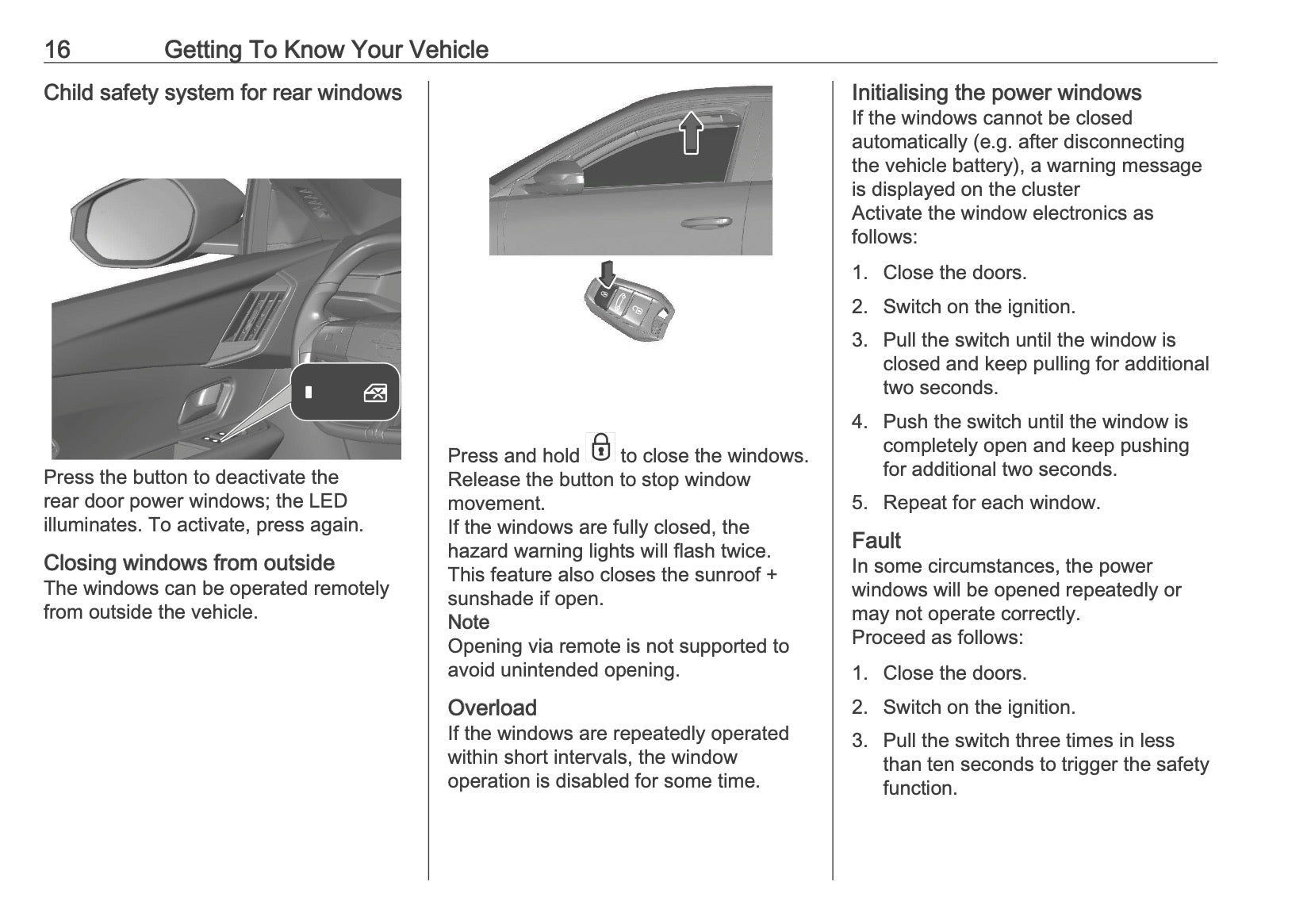 16 Getting To Know Your Vehicle

Child safety system for rear windows

Press the button to deactivate the rear door power windows; the LED illuminates. To activate, press again.

Closing windows from outside
The windows can be operated remotely from outside the vehicle.

Press and hold to close the windows. Release the button to stop window movement.
If the windows are fully closed, the hazard warning lights will flash twice.
This feature also closes the sunroof + sunshade if open.
Note
Opening via remote is not supported to avoid unintended opening.

Overload
If the windows are repeatedly operated within short intervals, the window operation is disabled for some time.

Initialising the power windows
If the windows cannot be closed automatically (e.g. after disconnecting the vehicle battery), a warning message is displayed on the cluster
Activate the window electronics as follows:

1. Close the doors.
2. Switch on the ignition.
3. Pull the switch until the window is closed and keep pulling for additional two seconds.
4. Push the switch until the window is completely open and keep pushing for additional two seconds.
5. Repeat for each window.

Fault
In some circumstances, the power windows will be opened repeatedly or may not operate correctly.
Proceed as follows:

1. Close the doors.
2. Switch on the ignition.
3. Pull the switch three times in less than ten seconds to trigger the safety function.